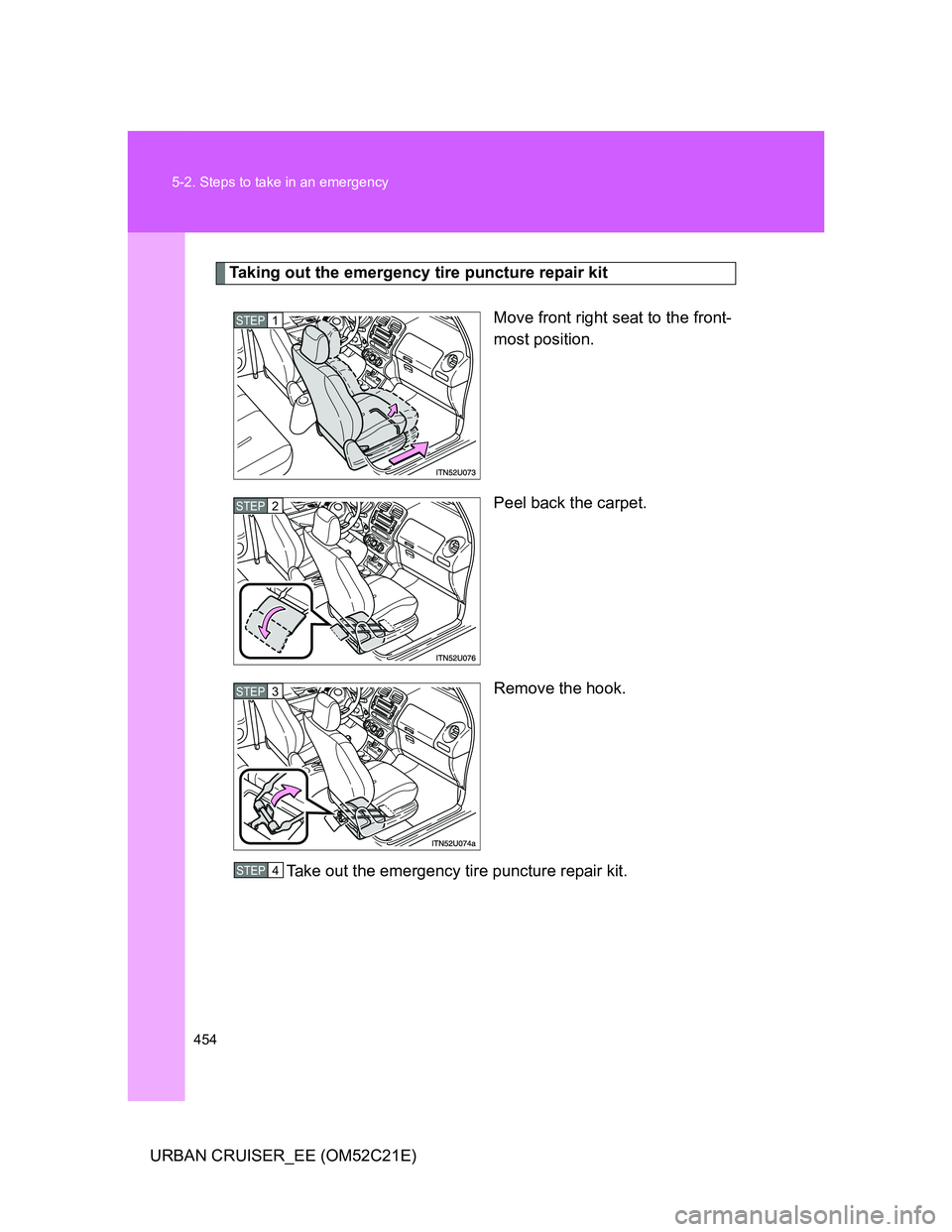 5-2. Steps to take in an emergency

Taking out the emergency tire puncture repair kit

STEP 1

ITN52U073

Move front right seat to the frontmost position.

STEP 2

ITN52U076

Peel back the carpet.

STEP 3

ITN52U074a

Remove the hook.

STEP 4 Take out the emergency tire puncture repair kit.

454

URBAN CRUISER_EE (OM52C21E)

carmanualsonline.info