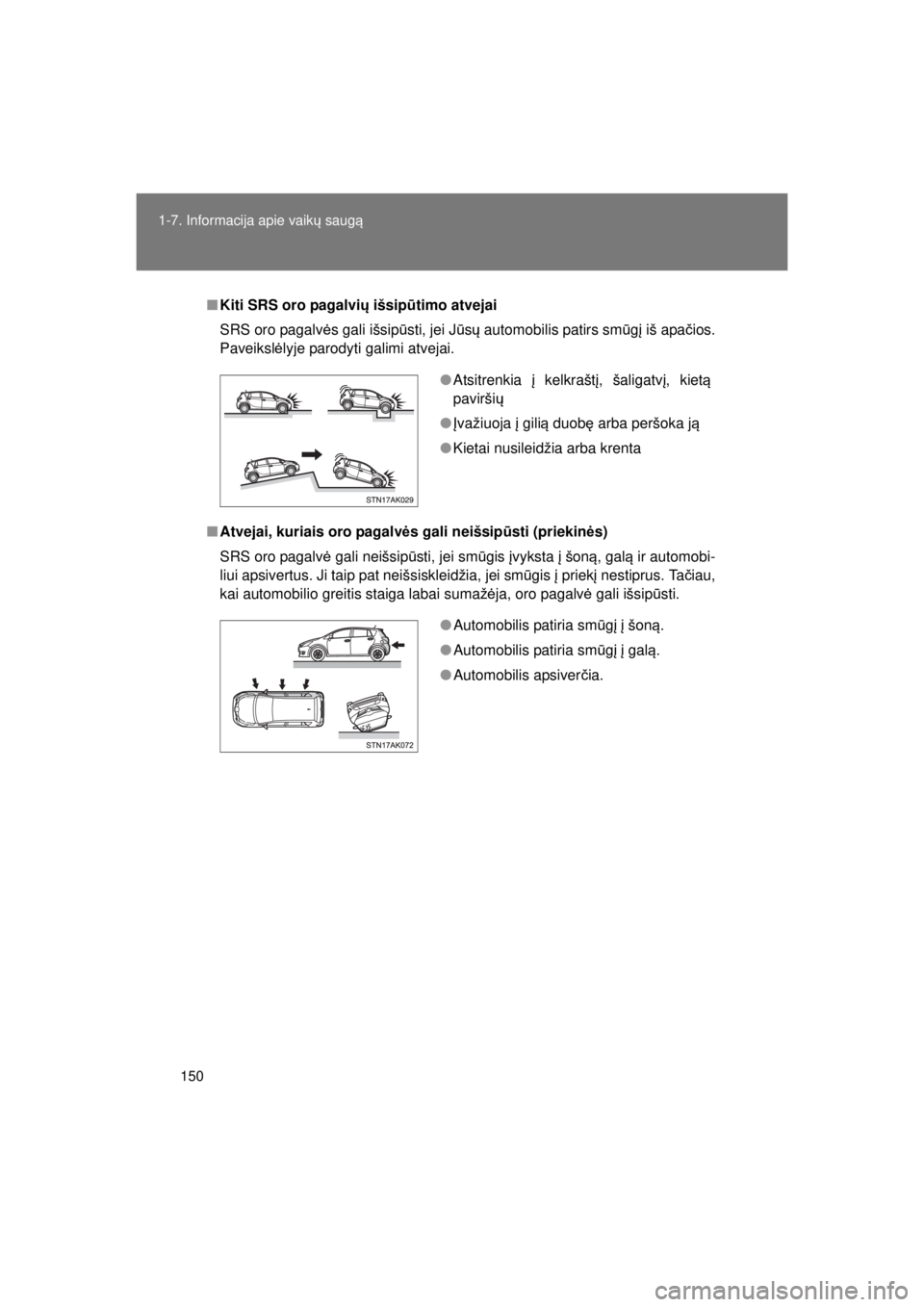 1-7. Informacija apie vaikų saugą

■ Kiti SRS oro pagalvių išsipūtimo atvejai

SRS oro pagalvės gali išsipūsti, jei Jūsų automobilis patirs smūgį iš apačios. Paveikslėlyje parodyti galimi atvejai.

STN17AK029

● Atsitrenkia į kelkraštį, šaligatvį, kietą paviršių

● Įvažiuoja į gilią duobę arba peršoka ją

● Kietai nusileidžia arba krenta

■ Atvejai, kuriais oro pagalvės gali neišsipūsti (priekinės)

SRS oro pagalvė gali neišsipūsti, jei smūgis įvyksta į šoną, galą ir automobiliui apsivertus. Ji taip pat neišsiskleidžia, jei smūgis į priekį nestiprus. Tačiau, kai automobilio greitis staiga labai sumažėja, oro pagalvė gali išsipūsti.

STN17AK072

● Automobilis patiria smūgį į šoną.

● Automobilis patiria smūgį į galą.

● Automobilis apsiverčia.

150

carmanualsonline.info