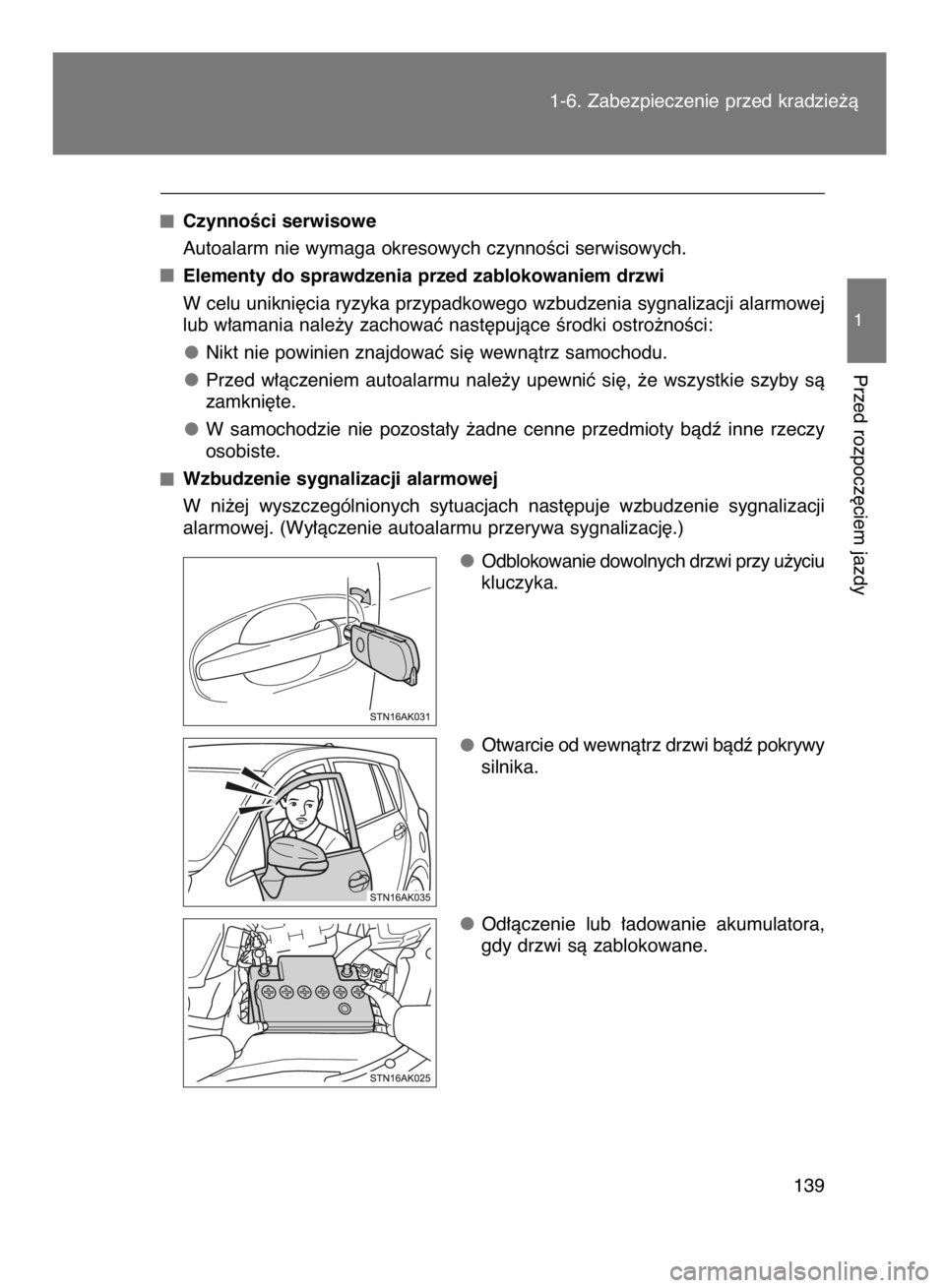 1-6. Zabezpieczenie przed kradzieżą

1

Przed rozpoczęciem jazdy

■ Czynności serwisowe

Autoalarm nie wymaga okresowych czynności serwisowych.

■ Elementy do sprawdzenia przed zablokowaniem drzwi

W celu uniknięcia ryzyka przypadkowego wzbudzenia sygnalizacji alarmowej lub włamania należy zachować następujące środki ostrożności:

● Nikt nie powinien znajdować się wewnątrz samochodu.

● Przed włączeniem autoalarmu należy upewnić się, że wszystkie szyby są zamknięte.

● W samochodzie nie pozostały żadne cenne przedmioty bądź inne rzeczy osobiste.

■ Wzbudzenie sygnalizacji alarmowej

W niżej wyszczególnionych sytuacjach następuje wzbudzenie sygnalizacji alarmowej. (Wyłączenie autoalarmu przerywa sygnalizację.)

STN16AK031

● Odblokowanie dowolnych drzwi przy użyciu kluczyka.

STN16AK035

● Otwarcie od wewnątrz drzwi bądź pokrywy silnika.

STN16AK025

● Odłączenie lub ładowanie akumulatora, gdy drzwi są zablokowane.

139

carmanualsonline.info