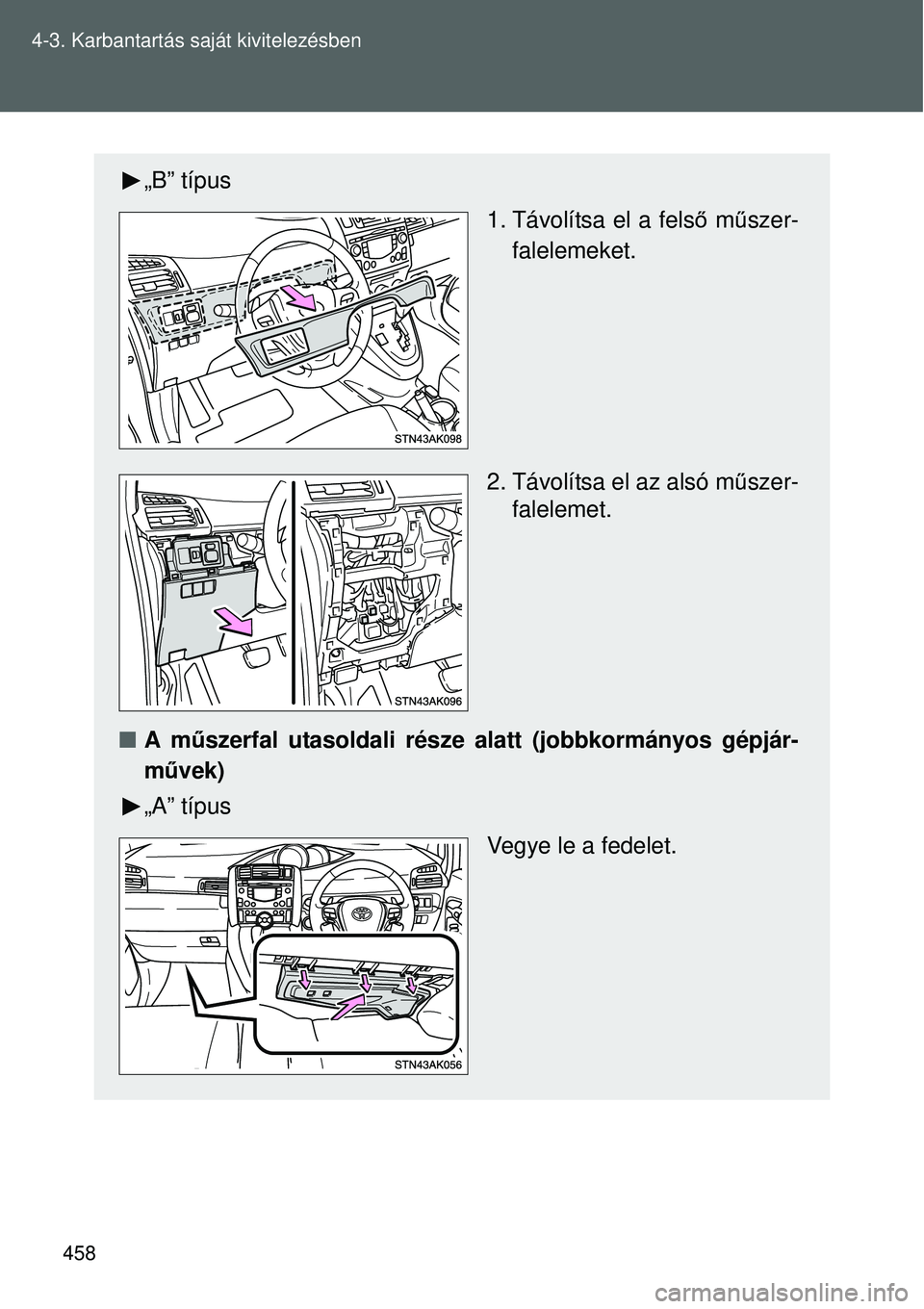 4-3. Karbantartás saját kivitelezésben

►„B” típus

1. Távolítsa el a felső műszerfalelemeket.

STN43AK098

2. Távolítsa el az alsó műszerfalelemet.

STN43AK096

■ A műszerfal utasoldali része alatt (jobbkormányos gépjárművek)

►„A” típus

Vegye le a fedelet.

STN43AK056

458

carmanualsonline.info