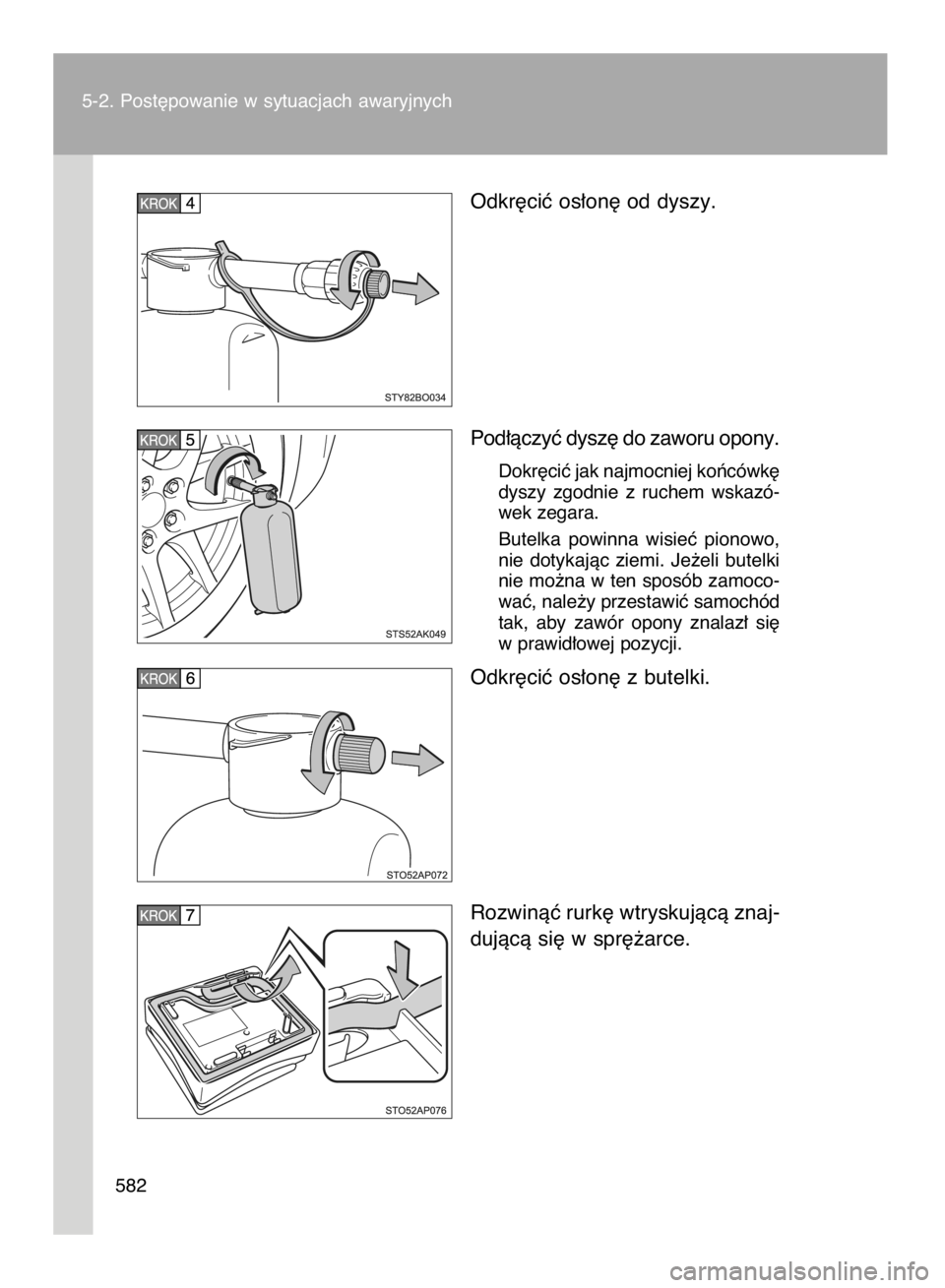 5-2. Postępowanie w sytuacjach awaryjnych

KROK 4

STY82BO034

Odkręcić osłonę od dyszy.

KROK 5

STS52AK049

Podłączyć dyszę do zaworu opony.

Dokręcić jak najmocniej końcówkę dyszy zgodnie z ruchem wskazówek zegara.

Butelka powinna wisieć pionowo, nie dotykając ziemi. Jeżeli butelki nie można w ten sposób zamocować, należy przestawić samochód tak, aby zawór opony znalazł się w prawidłowej pozycji.

KROK 6

STO52AP072

Odkręcić osłonę z butelki.

KROK 7

STO52AP076

Rozwinąć rurkę wtryskującą znajdującą się w sprężarce.

582

carmanualsonline.info