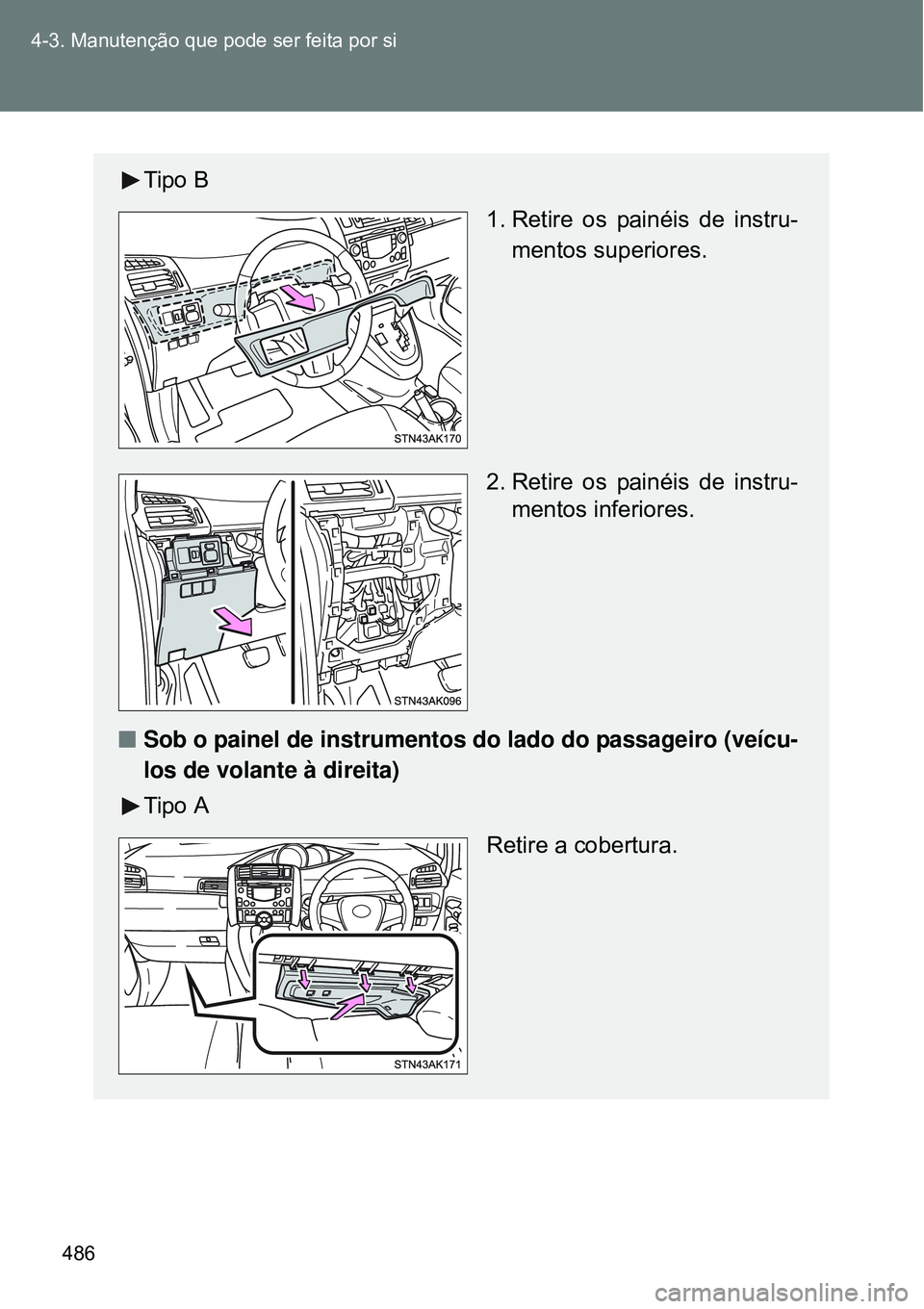 4-3. Manutenção que pode ser feita por si

▶Tipo B

1. Retire os painéis de instrumentos superiores.

STN43AK170

2. Retire os painéis de instrumentos inferiores.

STN43AK096

■ Sob o painel de instrumentos do lado do passageiro (veículos de volante à direita)

▶Tipo A

Retire a cobertura.

STN43AK171

486

carmanualsonline.info