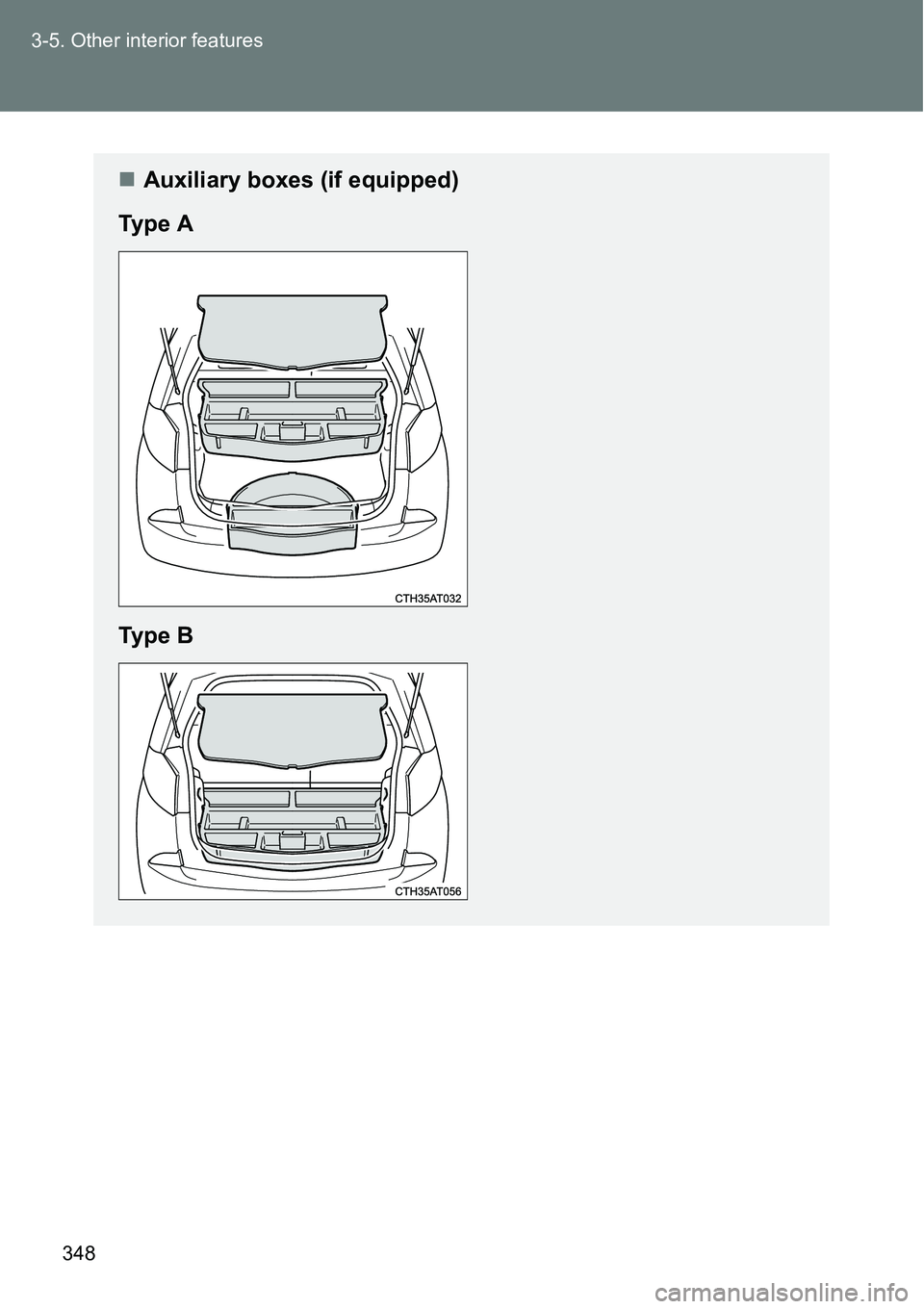 3-5. Other interior features

■ Auxiliary boxes (if equipped)

Type A

CTH35AT032

Type B

CTH35AT056

348

carmanualsonline.info