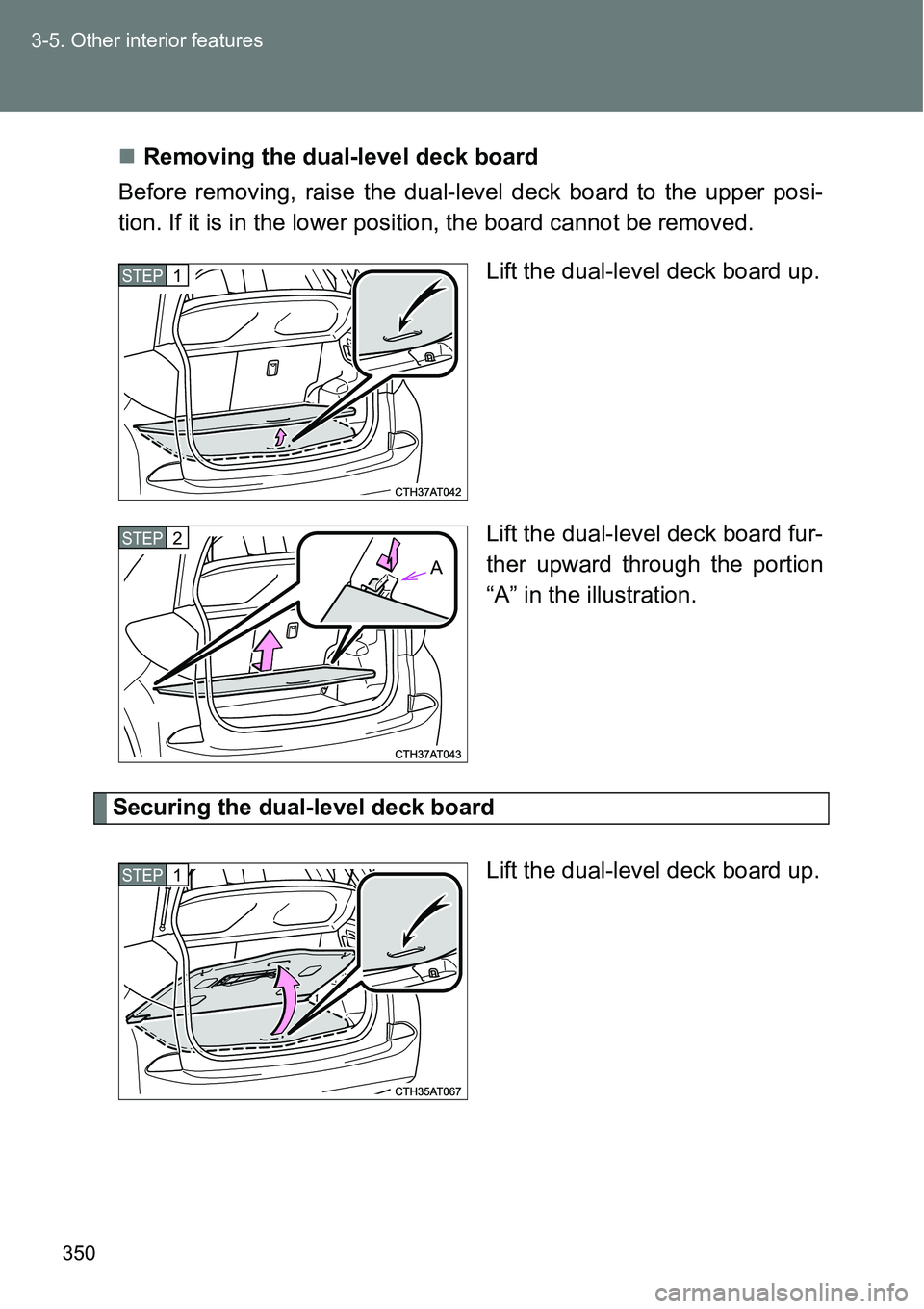 3-5. Other interior features

■ Removing the dual-level deck board

Before removing, raise the dual-level deck board to the upper position. If it is in the lower position, the board cannot be removed.

STEP 1

CTH37AT042

Lift the dual-level deck board up.

STEP 2

A

CTH37AT043

Lift the dual-level deck board further upward through the portion “A” in the illustration.

Securing the dual-level deck board

STEP 1

CTH35AT067

Lift the dual-level deck board up.

350

carmanualsonline.info