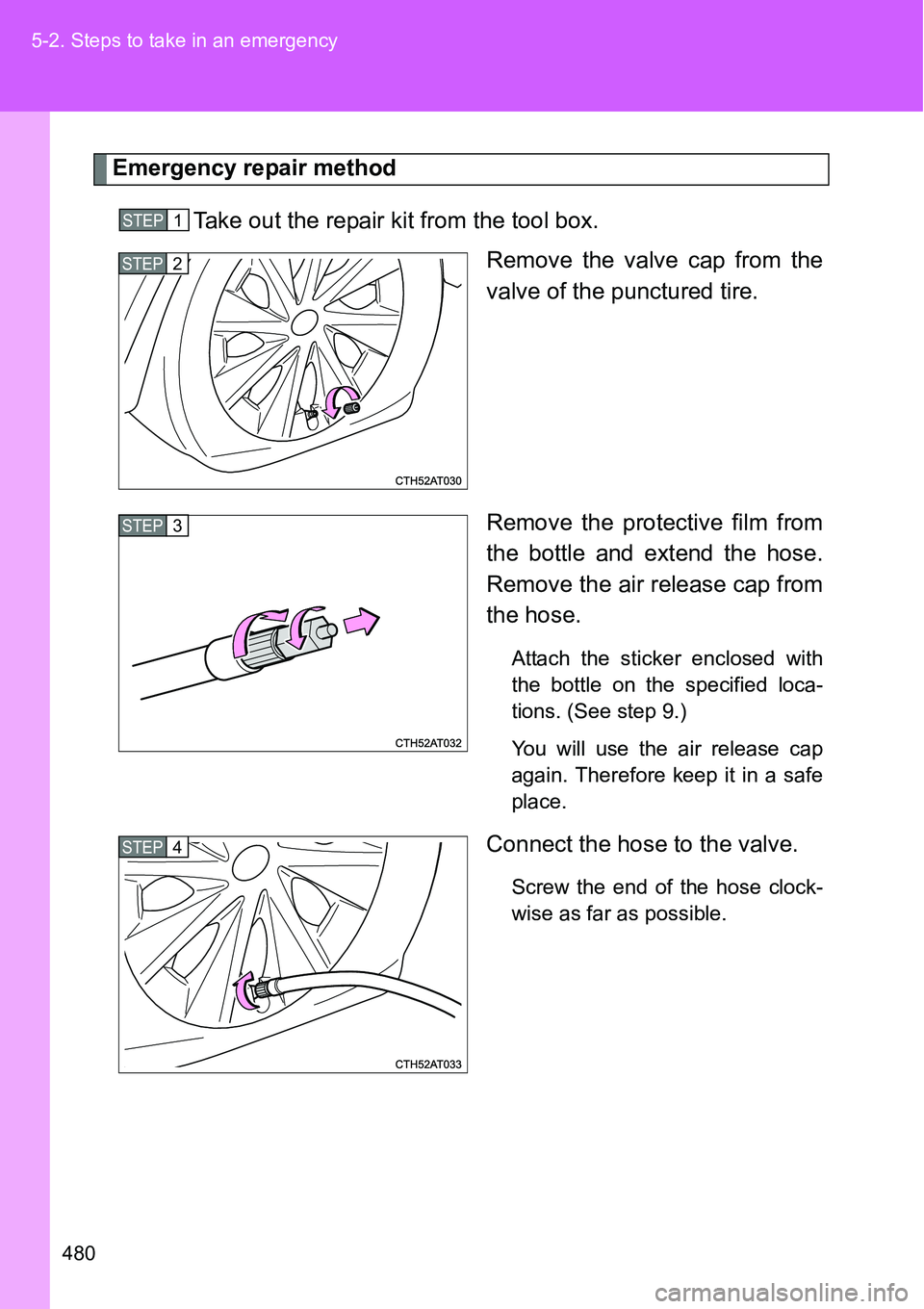 5-2. Steps to take in an emergency

Emergency repair method

STEP 1 Take out the repair kit from the tool box.

STEP 2

CTH52AT030

Remove the valve cap from the valve of the punctured tire.

STEP 3

CTH52AT032

Remove the protective film from the bottle and extend the hose. Remove the air release cap from the hose.

Attach the sticker enclosed with the bottle on the specified locations. (See step 9.)

You will use the air release cap again. Therefore keep it in a safe place.

STEP 4

CTH52AT033

Connect the hose to the valve.

Screw the end of the hose clockwise as far as possible.

480

carmanualsonline.info