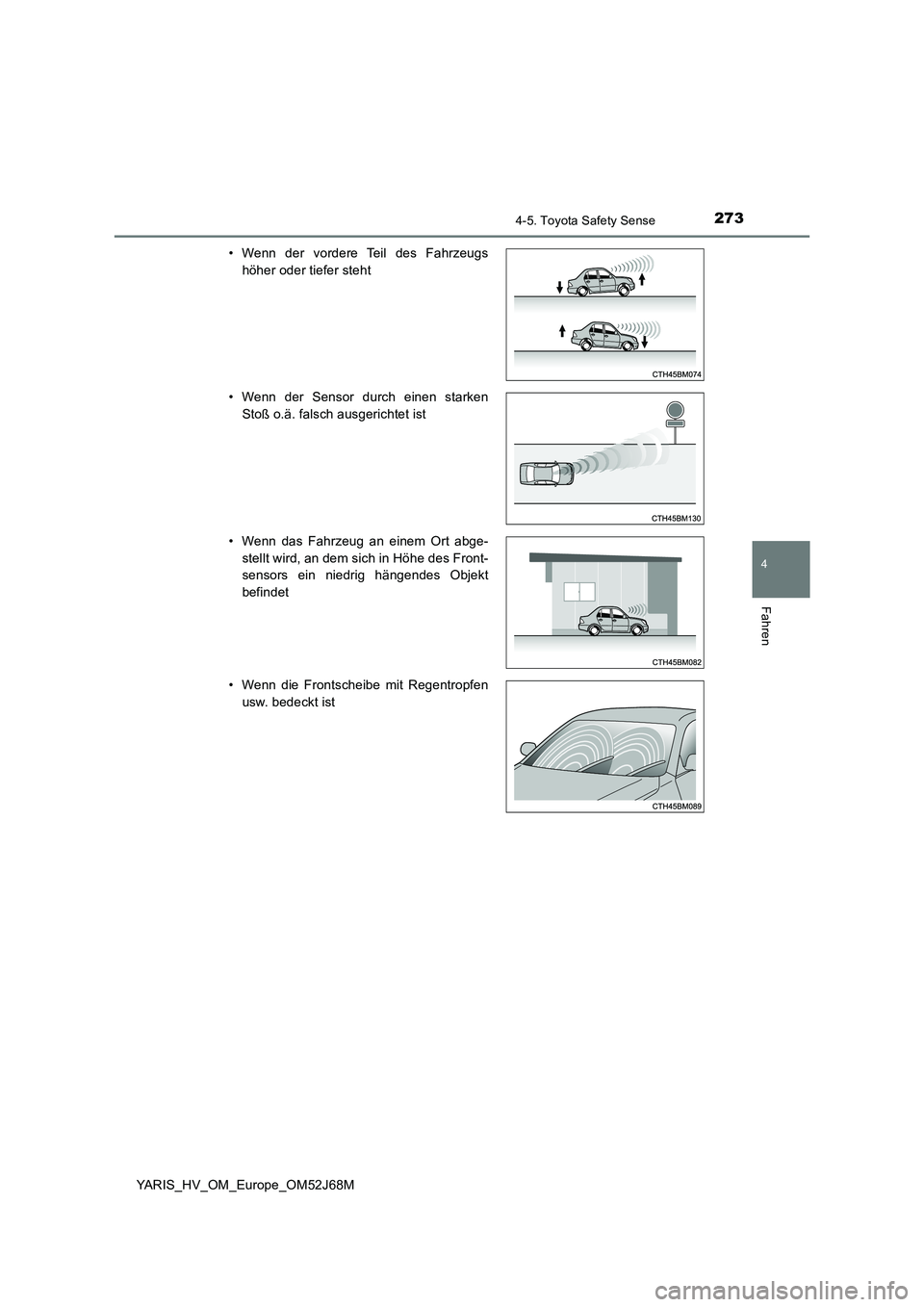 4-5. Toyota Safety Sense

273

• Wenn der vordere Teil des Fahrzeugs höher oder tiefer steht

CTH45BM074

• Wenn der Sensor durch einen starken Stoß o.ä. falsch ausgerichtet ist

CTH45BM130

• Wenn das Fahrzeug an einem Ort abgestellt wird, an dem sich in Höhe des Frontsensors ein niedrig hängendes Objekt befindet

CTH45BM082

• Wenn die Frontscheibe mit Regentropfen usw. bedeckt ist

CTH45BM089

4

Fahren

YARIS_HV_OM_Europe_OM52J68M

carmanualsonline.info