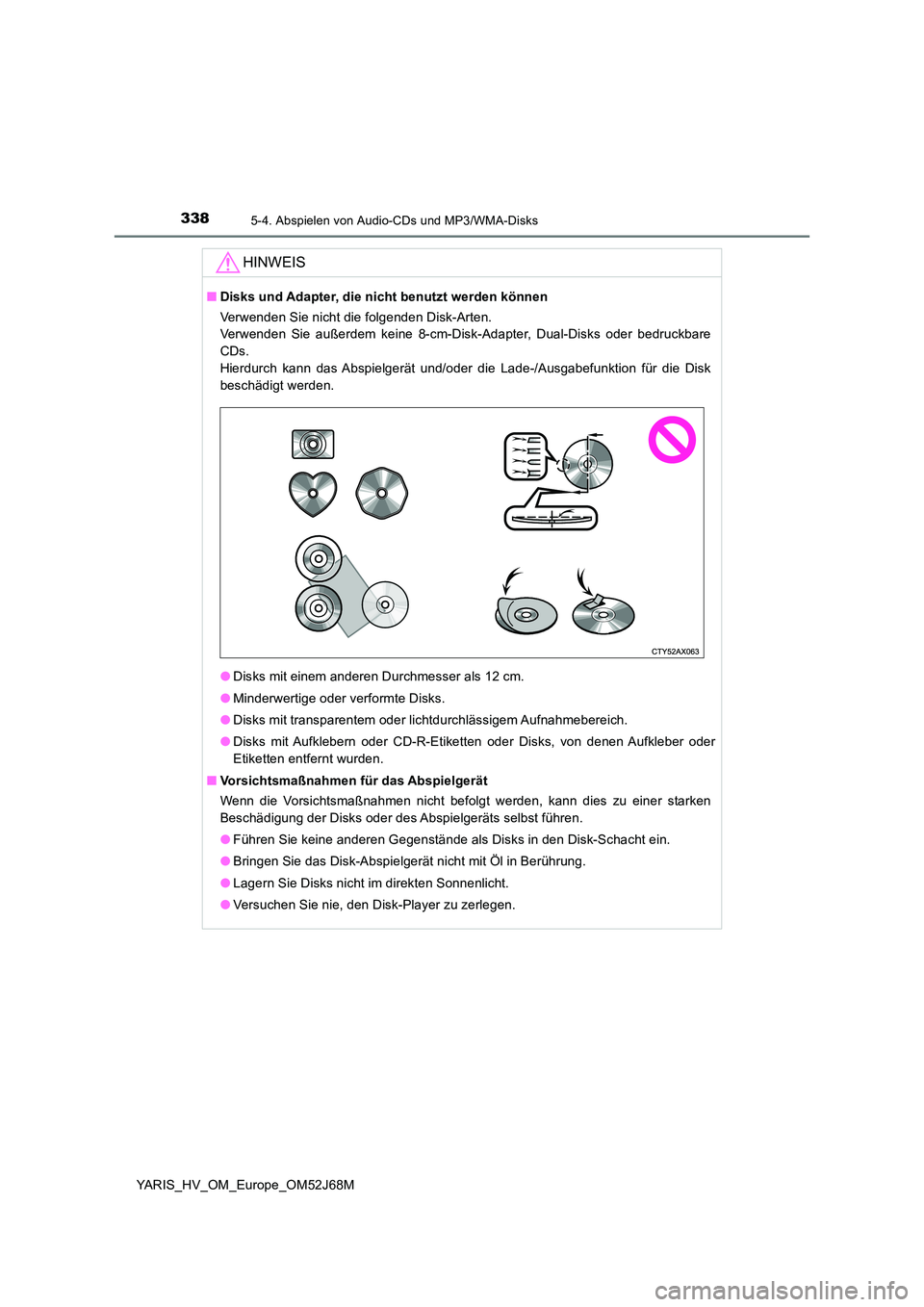 338
5-4. Abspielen von Audio-CDs und MP3/WMA-Disks

HINWEIS

■ Disks und Adapter, die nicht benutzt werden können
Verwenden Sie nicht die folgenden Disk-Arten.
Verwenden Sie außerdem keine 8-cm-Disk-Adapter, Dual-Disks oder bedruckbare CDs.
Hierdurch kann das Abspielgerät und/oder die Lade-/Ausgabefunktion für die Disk beschädigt werden.

CTY52AX063

● Disks mit einem anderen Durchmesser als 12 cm.
● Minderwertige oder verformte Disks.
● Disks mit transparentem oder lichtdurchlässigem Aufnahmebereich.
● Disks mit Aufklebern oder CD-R-Etiketten oder Disks, von denen Aufkleber oder Etiketten entfernt wurden.

■ Vorsichtsmaßnahmen für das Abspielgerät
Wenn die Vorsichtsmaßnahmen nicht befolgt werden, kann dies zu einer starken Beschädigung der Disks oder des Abspielgeräts selbst führen.
● Führen Sie keine anderen Gegenstände als Disks in den Disk-Schacht ein.
● Bringen Sie das Disk-Abspielgerät nicht mit Öl in Berührung.
● Lagern Sie Disks nicht im direkten Sonnenlicht.
● Versuchen Sie nie, den Disk-Player zu zerlegen.

YARIS_HV_OM_Europe_OM52J68M

carmanualsonline.info