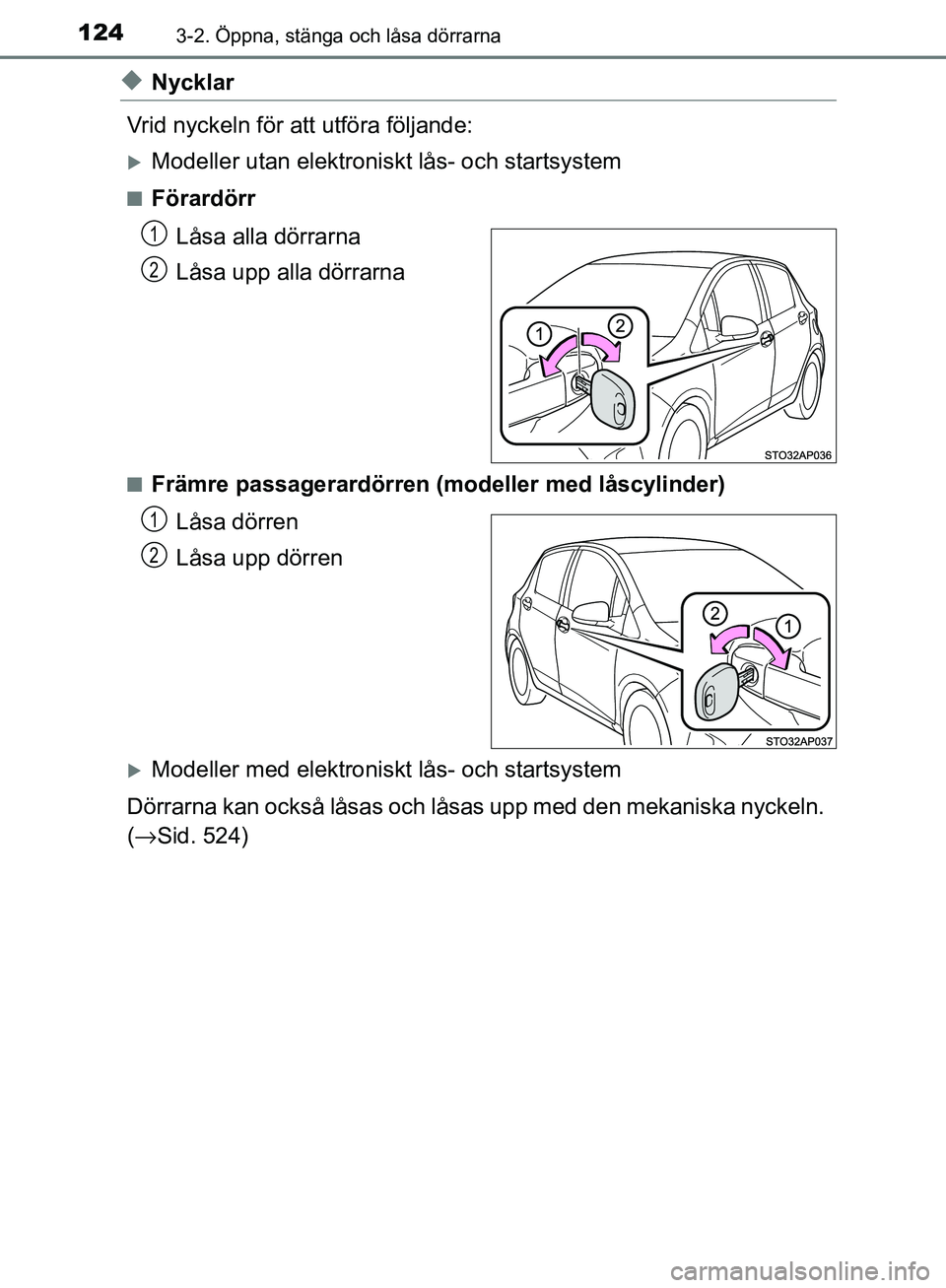 124 3-2. Öppna, stänga och låsa dörrarna

◆ Nycklar

Vrid nyckeln för att utföra följande:

▶ Modeller utan elektroniskt lås- och startsystem

■ Förardörr

1 Låsa alla dörrarna

2 Låsa upp alla dörrarna

1 2

STO32AP036

■ Främre passagerardörren (modeller med låscylinder)

1 Låsa dörren

2 Låsa upp dörren

2 1

STO32AP037

▶ Modeller med elektroniskt lås- och startsystem

Dörrarna kan också låsas och låsas upp med den mekaniska nyckeln. (→Sid. 524)

carmanualsonline.info