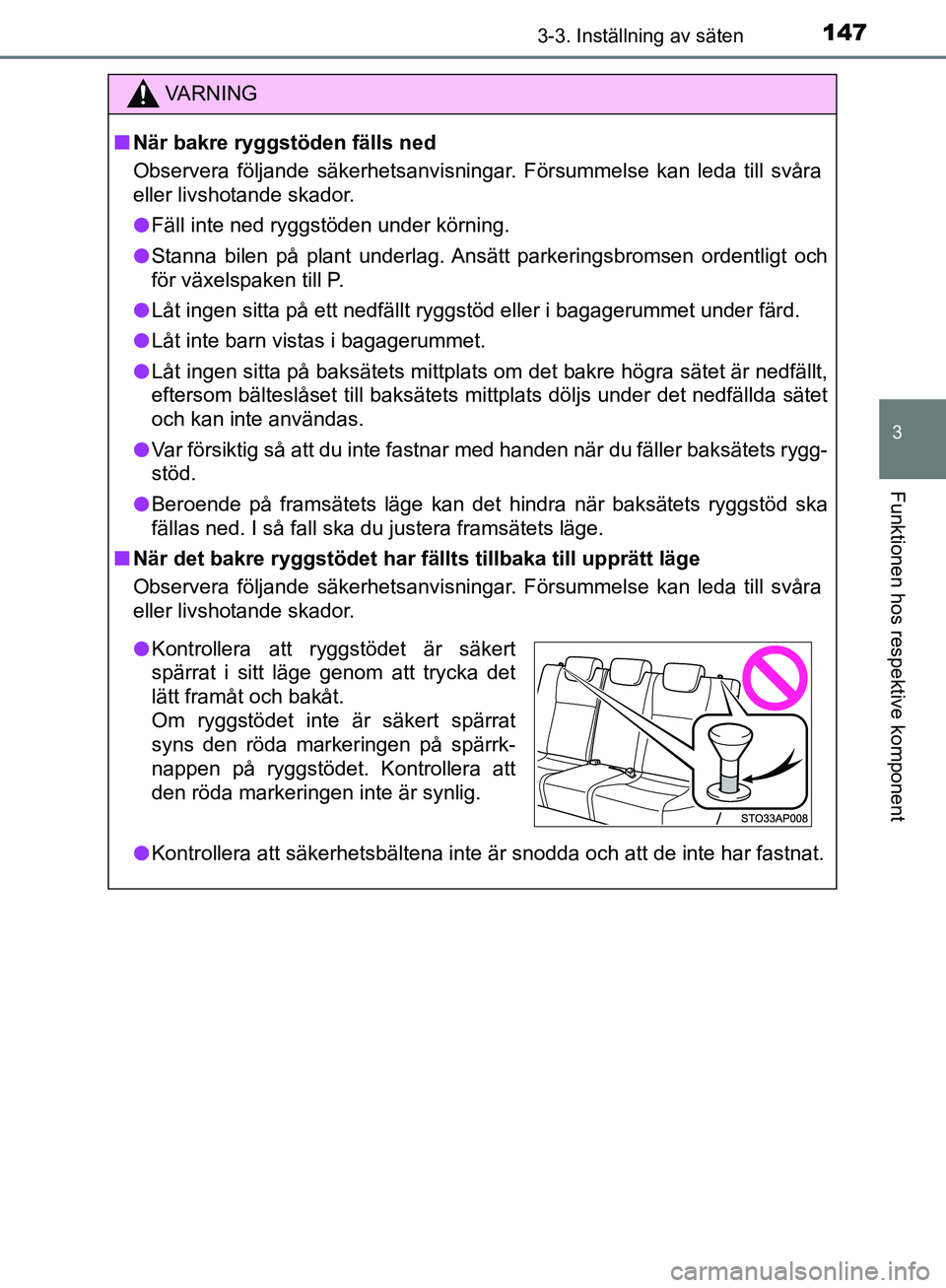 3-3. Inställning av säten 147

VARNING

■ När bakre ryggstöden fälls ned
Observera följande säkerhetsanvisningar. Försummelse kan leda till svåra eller livshotande skador.

● Fäll inte ned ryggstöden under körning.

● Stanna bilen på plant underlag. Ansätt parkeringsbromsen ordentligt och för växelspaken till P.

● Låt ingen sitta på ett nedfällt ryggstöd eller i bagagerummet under färd.

● Låt inte barn vistas i bagagerummet.

● Låt ingen sitta på baksätets mittplats om det bakre högra sätet är nedfällt, eftersom bälteslåset till baksätets mittplats döljs under det nedfällda sätet och kan inte användas.

● Var försiktig så att du inte fastnar med handen när du fäller baksätets ryggstöd.

● Beroende på framsätets läge kan det hindra när baksätets ryggstöd ska fällas ned. I så fall ska du justera framsätets läge.

■ När det bakre ryggstödet har fällts tillbaka till upprätt läge
Observera följande säkerhetsanvisningar. Försummelse kan leda till svåra eller livshotande skador.

● Kontrollera att ryggstödet är säkert spärrat i sitt läge genom att trycka det lätt framåt och bakåt.
Om ryggstödet inte är säkert spärrat syns den röda markeringen på spärrknappen på ryggstödet. Kontrollera att den röda markeringen inte är synlig.

STO33AP008

● Kontrollera att säkerhetsbältena inte är snodda och att de inte har fastnat.

3

Funktionen hos respektive komponent

carmanualsonline.info