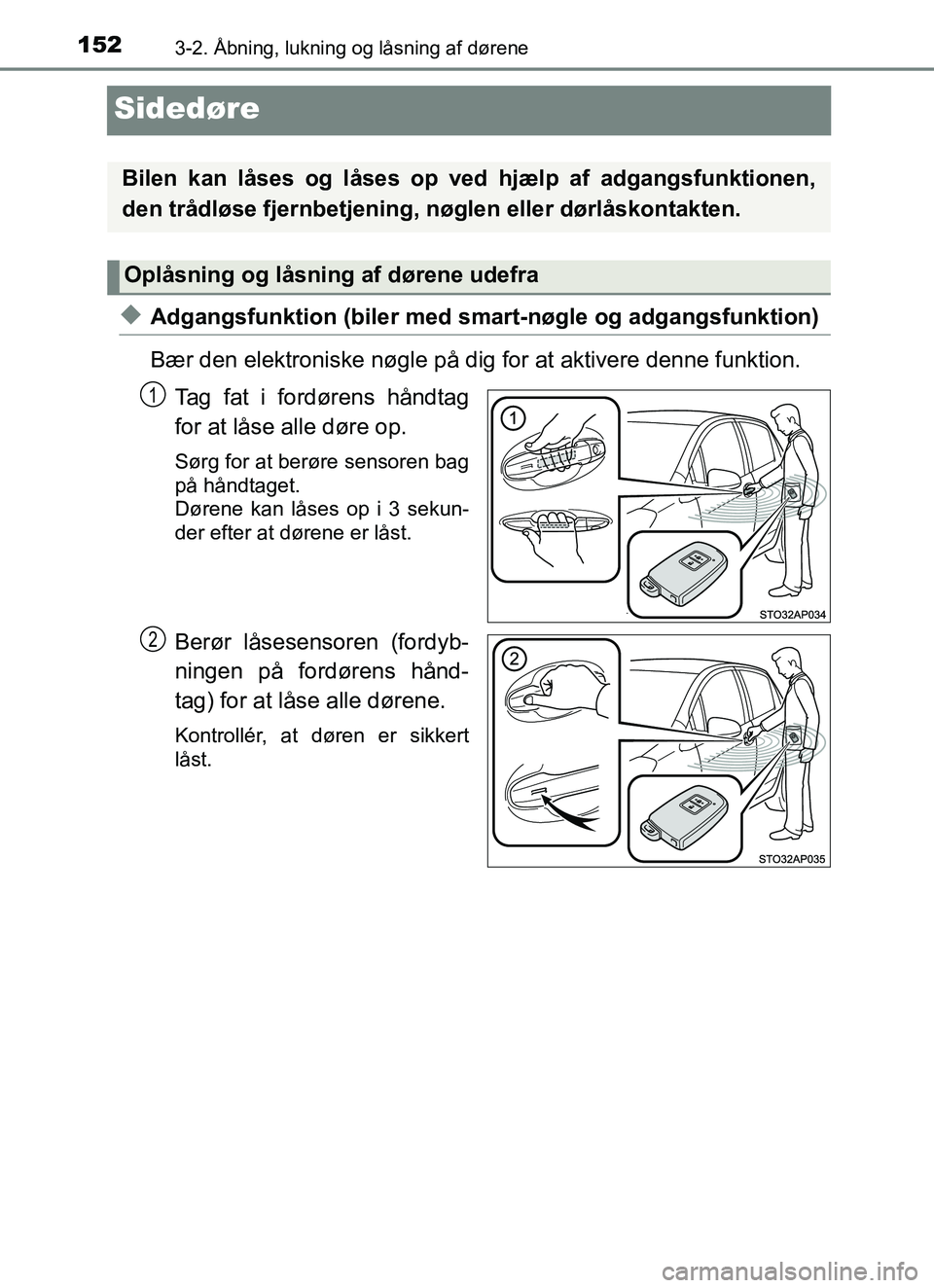 152 3-2. Åbning, lukning og låsning af dørene

Sidedøre

Bilen kan låses og låses op ved hjælp af adgangsfunktionen, den trådløse fjernbetjening, nøglen eller dørlåskontakten.

Oplåsning og låsning af dørene udefra

◆ Adgangsfunktion (biler med smart-nøgle og adgangsfunktion)

Bær den elektroniske nøgle på dig for at aktivere denne funktion.

1 Tag fat i fordørens håndtag for at låse alle døre op.

Sørg for at berøre sensoren bag på håndtaget.
Dørene kan låses op i 3 sekunder efter at dørene er låst.

1

STO32AP034

2 Berør låsesensoren (fordybningen på fordørens håndtag) for at låse alle dørene.

Kontrollér, at døren er sikkert låst.

2

STO32AP035

carmanualsonline.info