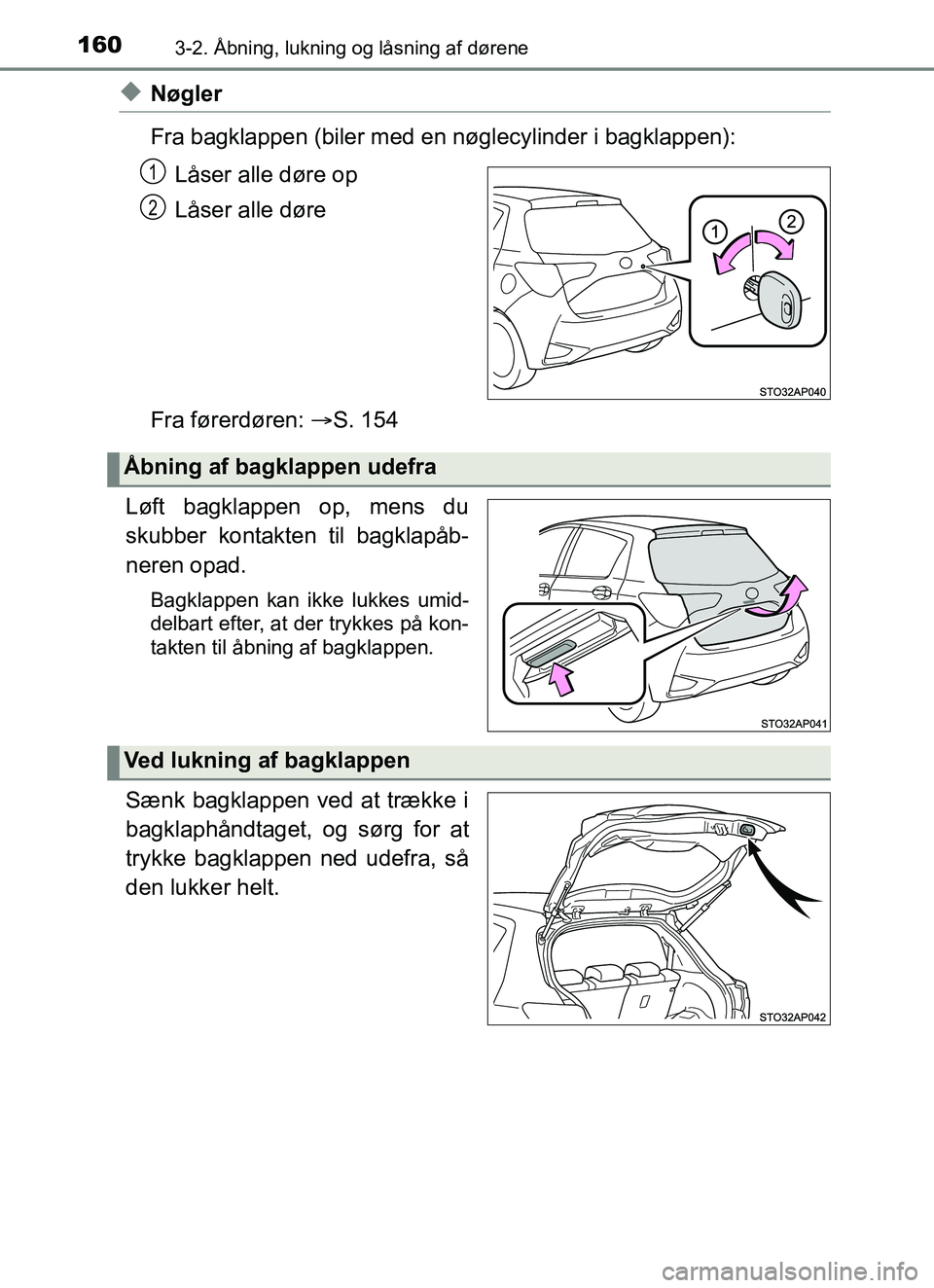 160 3-2. Åbning, lukning og låsning af dørene

◆ Nøgler

Fra bagklappen (biler med en nøglecylinder i bagklappen):

1 Låser alle døre op

2 Låser alle døre

1 2

STO32AP040

Fra førerdøren: →S. 154

Åbning af bagklappen udefra

Løft bagklappen op, mens du skubber kontakten til bagklapåbneren opad.

Bagklappen kan ikke lukkes umiddelbart efter, at der trykkes på kontakten til åbning af bagklappen.

STO32AP041

Ved lukning af bagklappen

Sænk bagklappen ved at trække i bagklaphåndtaget, og sørg for at trykke bagklappen ned udefra, så den lukker helt.

STO32AP042

carmanualsonline.info