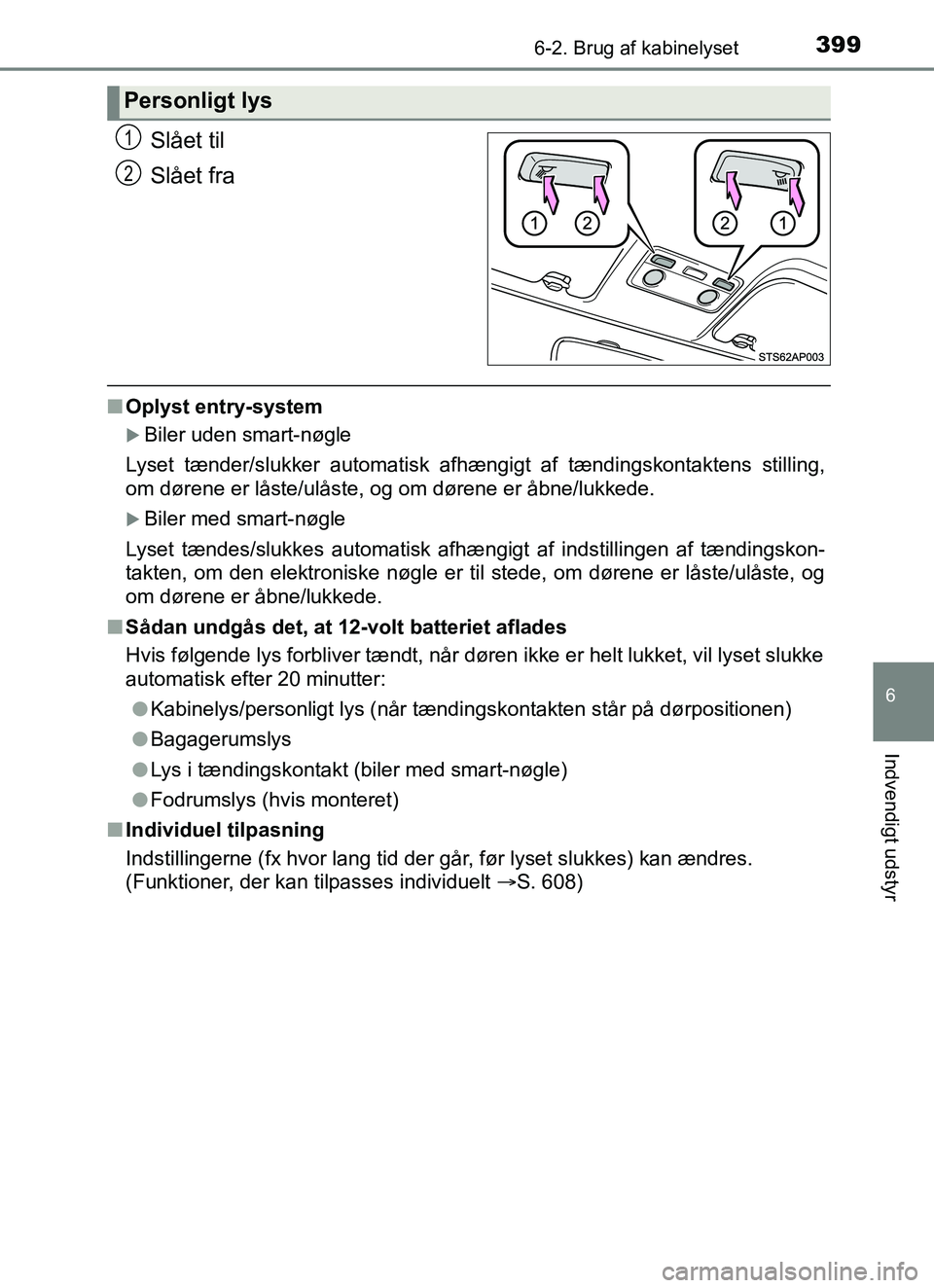 6-2. Brug af kabinelyset

399

Personligt lys

1 Slået til

2 Slået fra

1 2 2 1

STS62AP003

■ Oplyst entry-system

▶ Biler uden smart-nøgle

Lyset tænder/slukker automatisk afhængigt af tændingskontaktens stilling, om dørene er låste/ulåste, og om dørene er åbne/lukkede.

▶ Biler med smart-nøgle

Lyset tændes/slukkes automatisk afhængigt af indstillingen af tændingskontakten, om den elektroniske nøgle er til stede, om dørene er låste/ulåste, og om dørene er åbne/lukkede.

■ Sådan undgås det, at 12-volt batteriet aflades

Hvis følgende lys forbliver tændt, når døren ikke er helt lukket, vil lyset slukke automatisk efter 20 minutter:

● Kabinelys/personligt lys (når tændingskontakten står på dørpositionen)

● Bagagerumslys

● Lys i tændingskontakt (biler med smart-nøgle)

● Fodrumslys (hvis monteret)

■ Individuel tilpasning

Indstillingerne (fx hvor lang tid der går, før lyset slukkes) kan ændres. (Funktioner, der kan tilpasses individuelt →S. 608)

6

Indvendigt udstyr

carmanualsonline.info