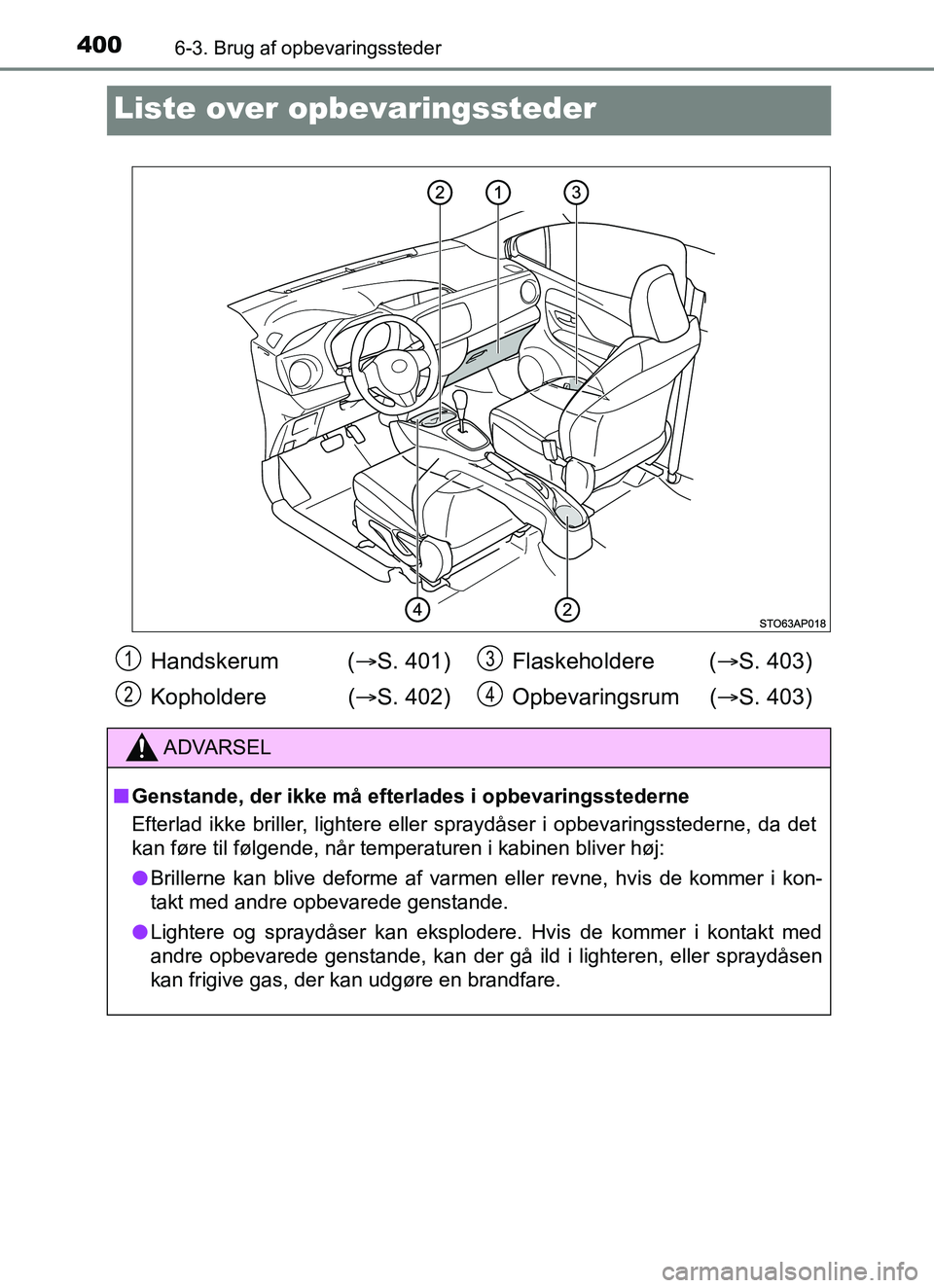 400 6-3. Brug af opbevaringssteder

Liste over opbevaringssteder

2 1 3

4 2

STO63AP018

1 Handskerum (→S. 401)
2 Kopholdere (→S. 402)
3 Flaskeholdere (→S. 403)
4 Opbevaringsrum (→S. 403)

ADVARSEL

■ Genstande, der ikke må efterlades i opbevaringsstederne
Efterlad ikke briller, lightere eller spraydåser i opbevaringsstederne, da det kan føre til følgende, når temperaturen i kabinen bliver høj:

● Brillerne kan blive deforme af varmen eller revne, hvis de kommer i kontakt med andre opbevarede genstande.

● Lightere og spraydåser kan eksplodere. Hvis de kommer i kontakt med andre opbevarede genstande, kan der gå ild i lighteren, eller spraydåsen kan frigive gas, der kan udgøre en brandfare.

carmanualsonline.info