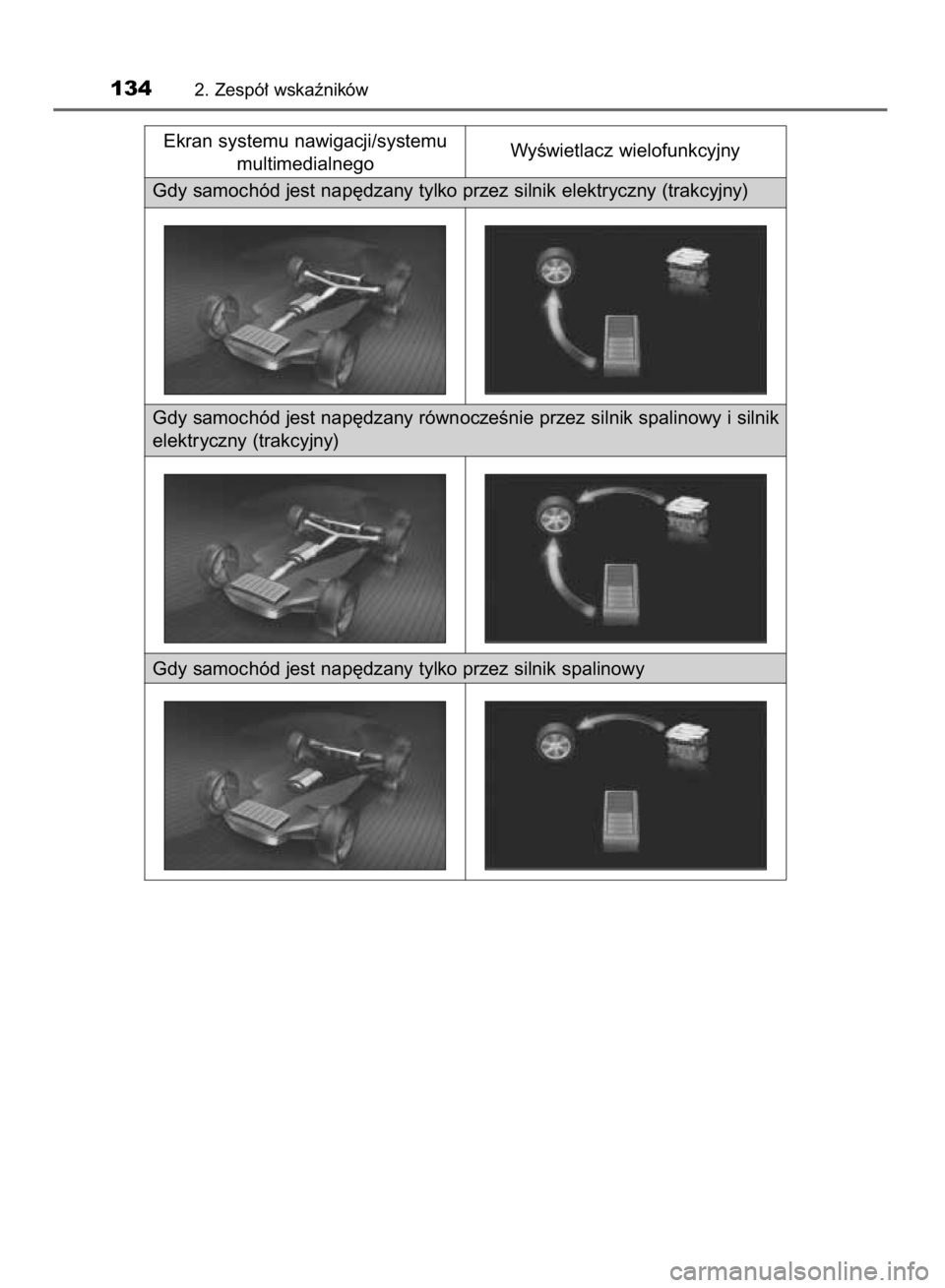 134 2. Zespół wskaźników

| Ekran systemu nawigacji/systemu multimedialnego | Wyświetlacz wielofunkcyjny |
|---|---|
| Gdy samochód jest napędzany tylko przez silnik elektryczny (trakcyjny) | |
| | |
| Gdy samochód jest napędzany równocześnie przez silnik spalinowy i silnik elektryczny (trakcyjny) | |
| | |
| Gdy samochód jest napędzany tylko przez silnik spalinowy | |
| | |

carmanualsonline.info