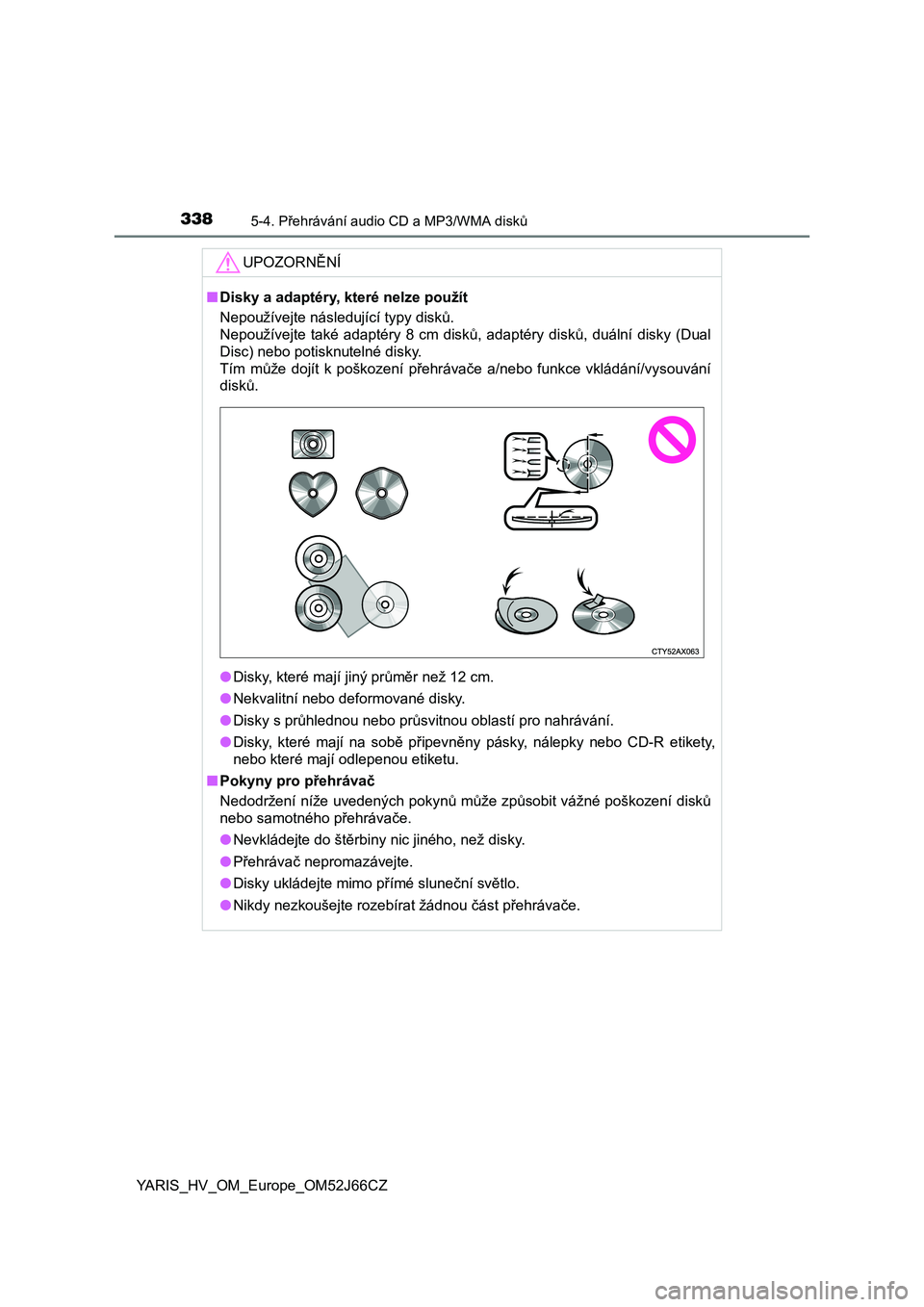 338 5-4. Přehrávání audio CD a MP3/WMA disků

UPOZORNĚNÍ

■ Disky a adaptéry, které nelze použít
Nepoužívejte následující typy disků.
Nepoužívejte také adaptéry 8 cm disků, adaptéry disků, duální disky (Dual Disc) nebo potisknutelné disky.
Tím může dojít k poškození přehrávače a/nebo funkce vkládání/vysouvání disků.

CTY52AX063

● Disky, které mají jiný průměr než 12 cm.
● Nekvalitní nebo deformované disky.
● Disky s průhlednou nebo průsvitnou oblastí pro nahrávání.
● Disky, které mají na sobě připevněny pásky, nálepky nebo CD-R etikety, nebo které mají odlepenou etiketu.

■ Pokyny pro přehrávač
Nedodržení níže uvedených pokynů může způsobit vážné poškození disků nebo samotného přehrávače.
● Nevkládejte do štěrbiny nic jiného, než disky.
● Přehrávač nepromazávejte.
● Disky ukládejte mimo přímé sluneční světlo.
● Nikdy nezkoušejte rozebírat žádnou část přehrávače.

YARIS_HV_OM_Europe_OM52J66CZ

carmanualsonline.info