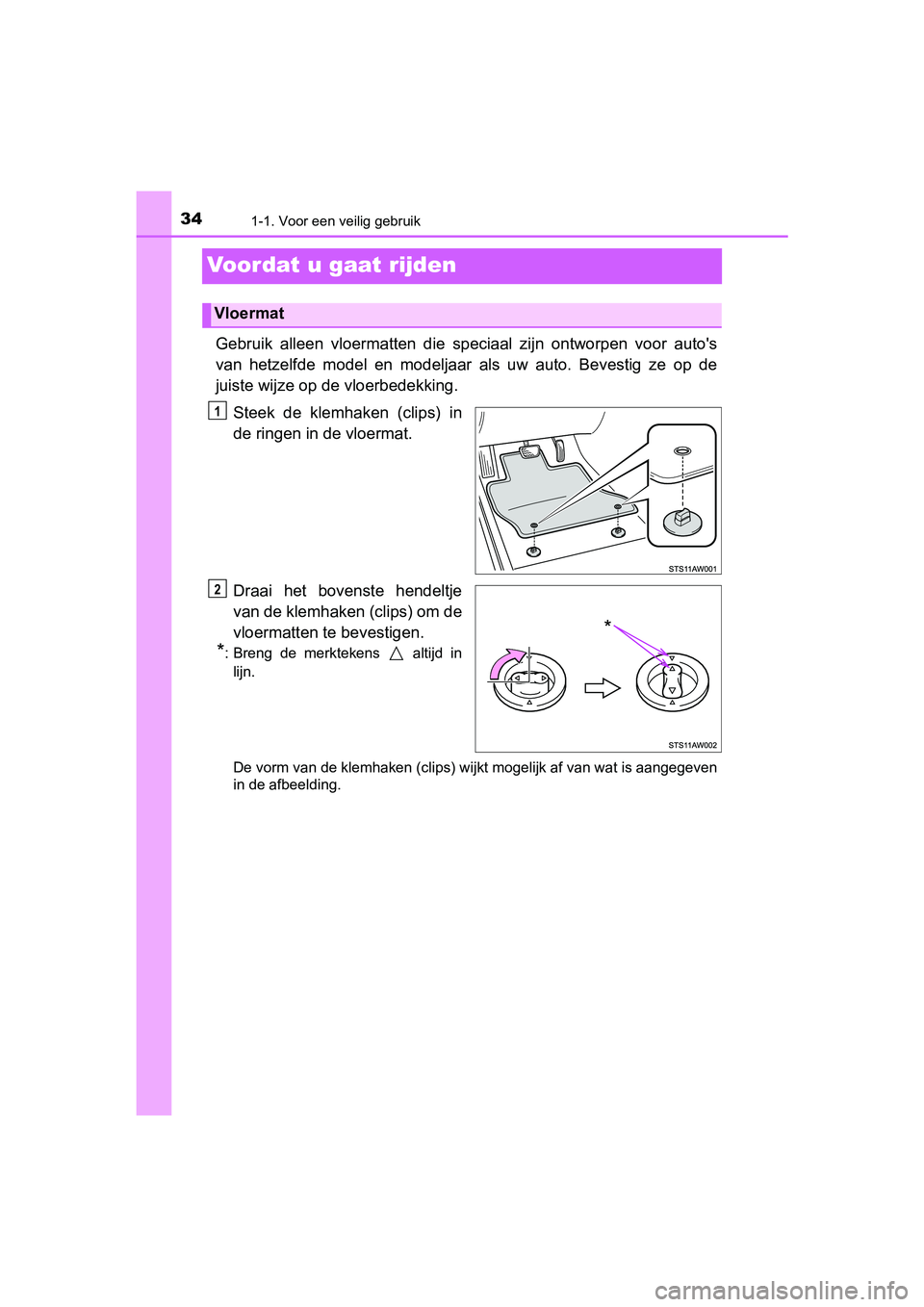 34 1-1. Voor een veilig gebruik

Voordat u gaat rijden

Vloermat

Gebruik alleen vloermatten die speciaal zijn ontworpen voor auto's van hetzelfde model en modeljaar als uw auto. Bevestig ze op de juiste wijze op de vloerbedekking.

1 Steek de klemhaken (clips) in de ringen in de vloermat.

STS11AW001

2 Draai het bovenste hendeltje van de klemhaken (clips) om de vloermatten te bevestigen.

*: Breng de merktekens △ altijd in lijn.

*

STS11AW002

De vorm van de klemhaken (clips) wijkt mogelijk af van wat is aangegeven in de afbeelding.

carmanualsonline.info