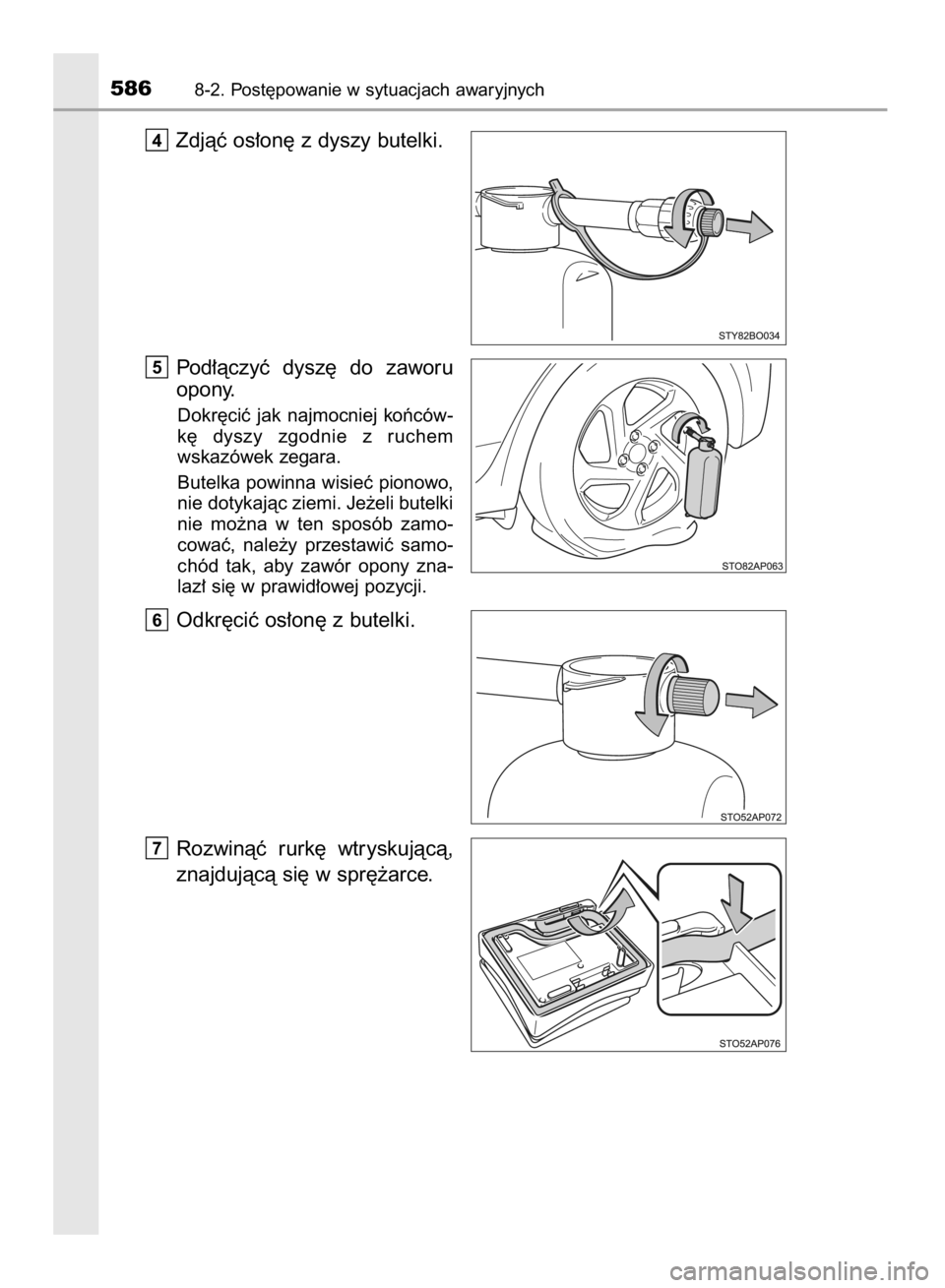 586 8-2. Postępowanie w sytuacjach awaryjnych

4 Zdjąć osłonę z dyszy butelki.

STY82BO034

5 Podłączyć dyszę do zaworu opony.

Dokręcić jak najmocniej końcówkę dyszy zgodnie z ruchem wskazówek zegara.

Butelka powinna wisieć pionowo, nie dotykając ziemi. Jeżeli butelki nie można w ten sposób zamocować, należy przestawić samochód tak, aby zawór opony znalazł się w prawidłowej pozycji.

STO82AP063

6 Odkręcić osłonę z butelki.

STO52AP072

7 Rozwinąć rurkę wtryskującą, znajdującą się w sprężarce.

STO52AP076

carmanualsonline.info