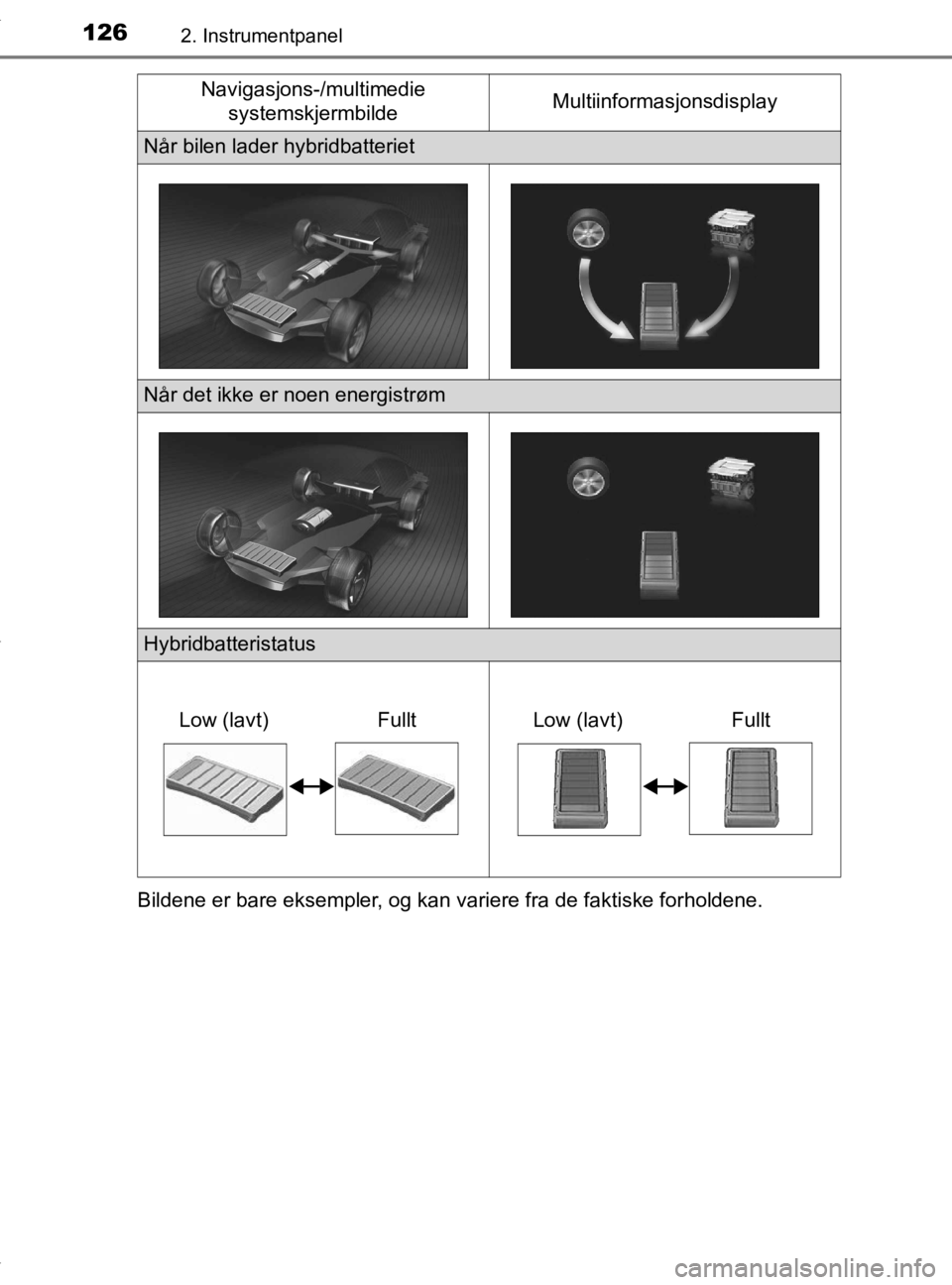 126 2. Instrumentpanel

| Navigasjons-/multimedie systemskjermbilde | Multiinformasjonsdisplay |
|---|---|
| Når bilen lader hybridbatteriet | |
| | |
| Når det ikke er noen energistrøm | |
| | |
| Hybridbatteristatus | |
| Low (lavt) Fullt | Low (lavt) Fullt |

Bildene er bare eksempler, og kan variere fra de faktiske forholdene.

carmanualsonline.info