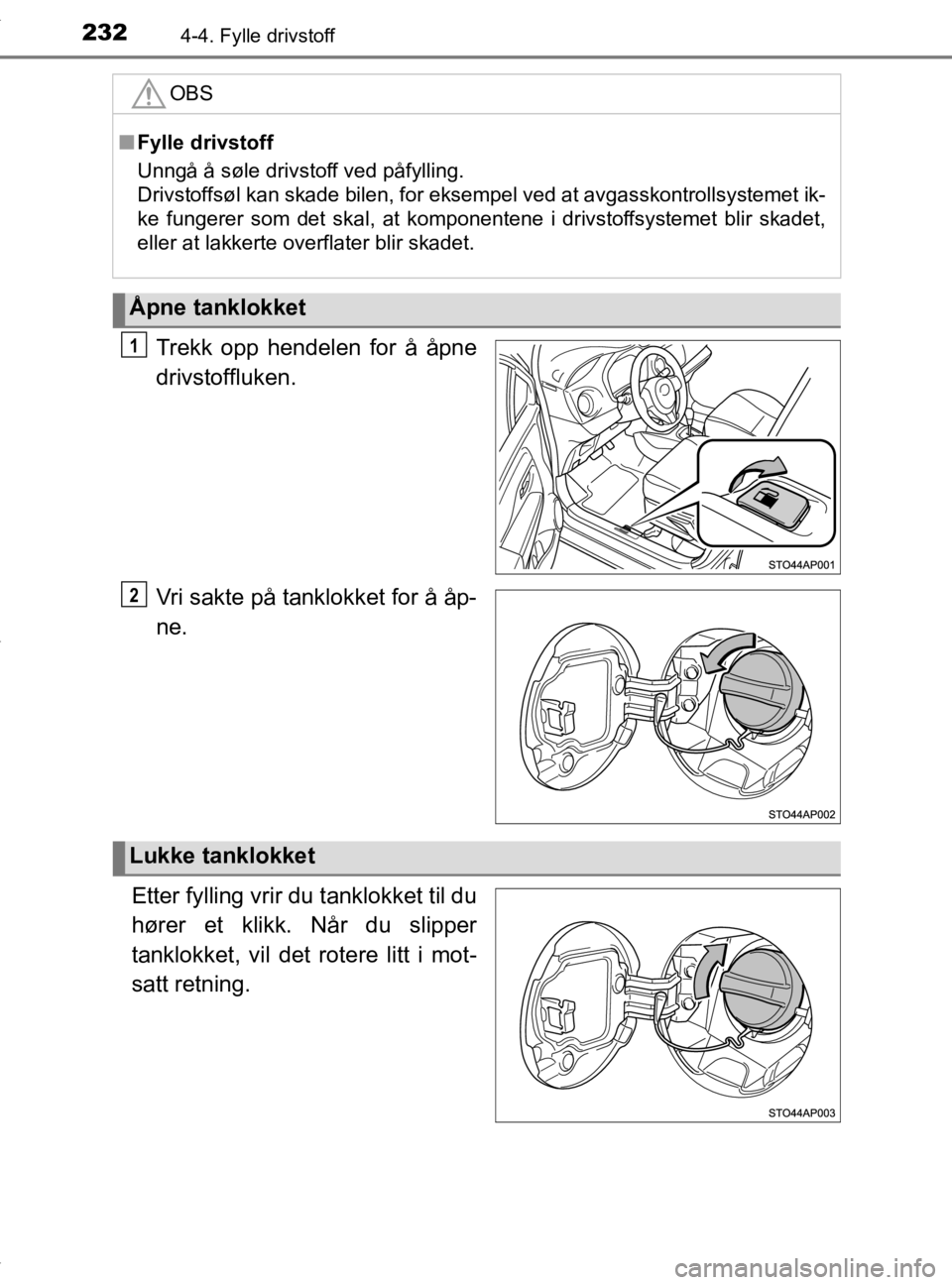 232 4-4. Fylle drivstoff

OBS

■ Fylle drivstoff

Unngå å søle drivstoff ved påfylling.
Drivstoffsøl kan skade bilen, for eksempel ved at avgasskontrollsystemet ikke fungerer som det skal, at komponentene i drivstoffsystemet blir skadet, eller at lakkerte overflater blir skadet.

Åpne tanklokket

1 Trekk opp hendelen for å åpne drivstoffluken.

STO44AP001

2 Vri sakte på tanklokket for å åpne.

STO44AP002

Lukke tanklokket

Etter fylling vrir du tanklokket til du hører et klikk. Når du slipper tanklokket, vil det rotere litt i motsatt retning.

STO44AP003

carmanualsonline.info