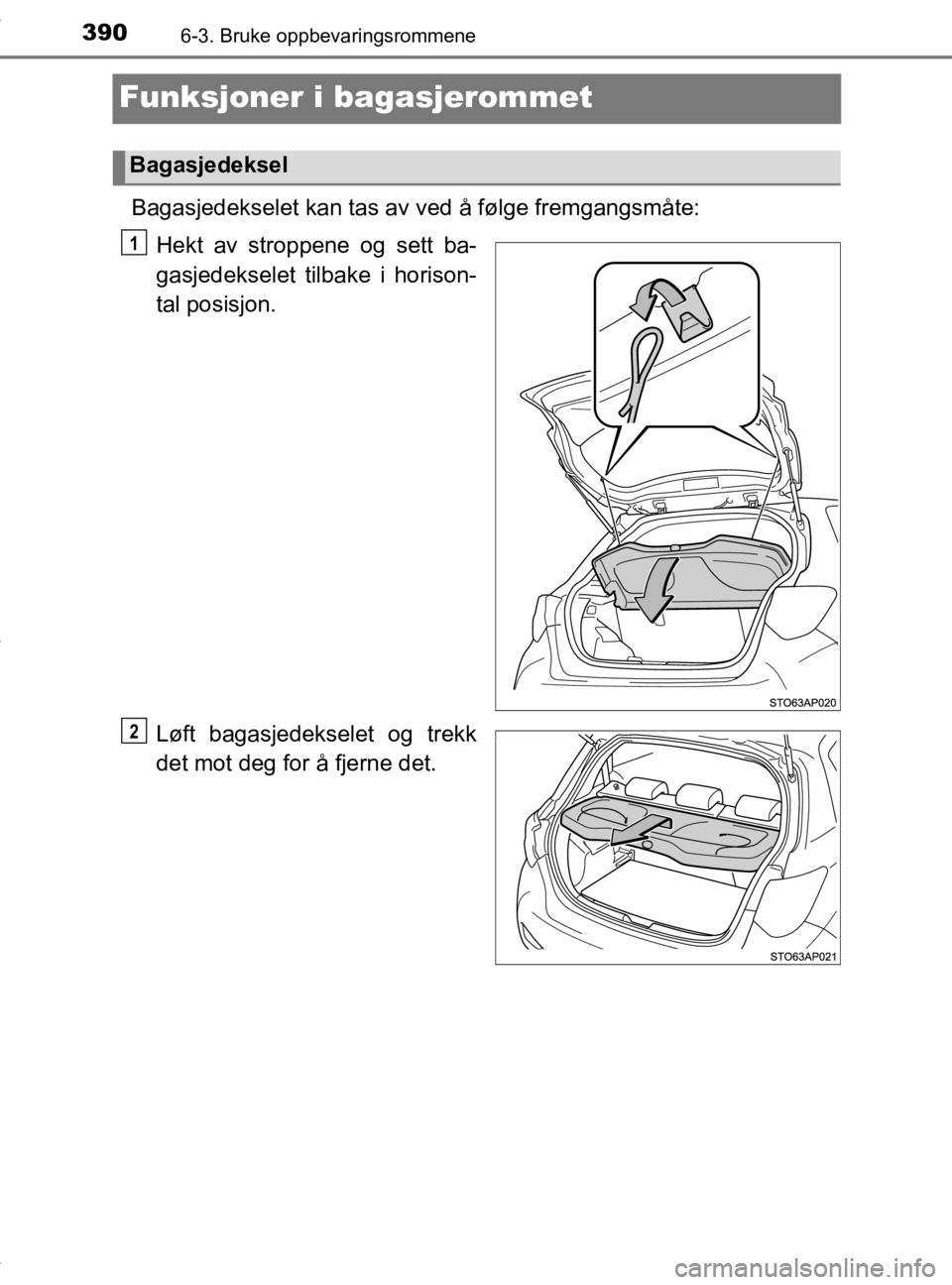 390 6-3. Bruke oppbevaringsrommene

Funksjoner i bagasjerommet

Bagasjedeksel

Bagasjedekselet kan tas av ved å følge fremgangsmåte:

1 Hekt av stroppene og sett bagasjedekselet tilbake i horisontal posisjon.

STO63AP020

2 Løft bagasjedekselet og trekk det mot deg for å fjerne det.

STO63AP021

carmanualsonline.info