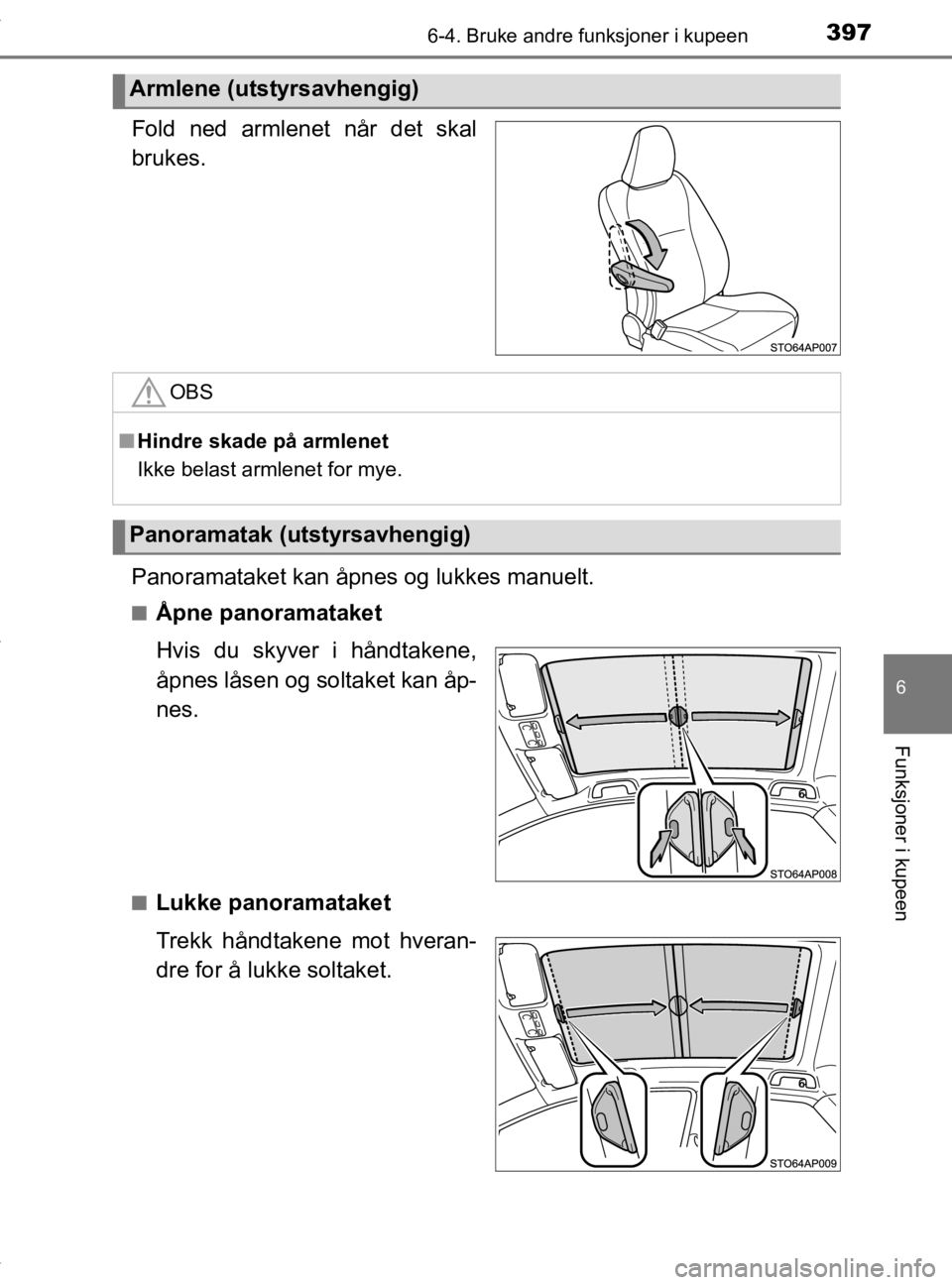 6-4. Bruke andre funksjoner i kupeen

397

Armlene (utstyrsavhengig)

Fold ned armlenet når det skal brukes.

STO64AP007

OBS

■ Hindre skade på armlenet

Ikke belast armlenet for mye.

Panoramatak (utstyrsavhengig)

Panoramataket kan åpnes og lukkes manuelt.

■ Åpne panoramataket

Hvis du skyver i håndtakene, åpnes låsen og soltaket kan åpnes.

STO64AP008

■ Lukke panoramataket

Trekk håndtakene mot hverandre for å lukke soltaket.

STO64AP009

6

Funksjoner i kupeen

carmanualsonline.info