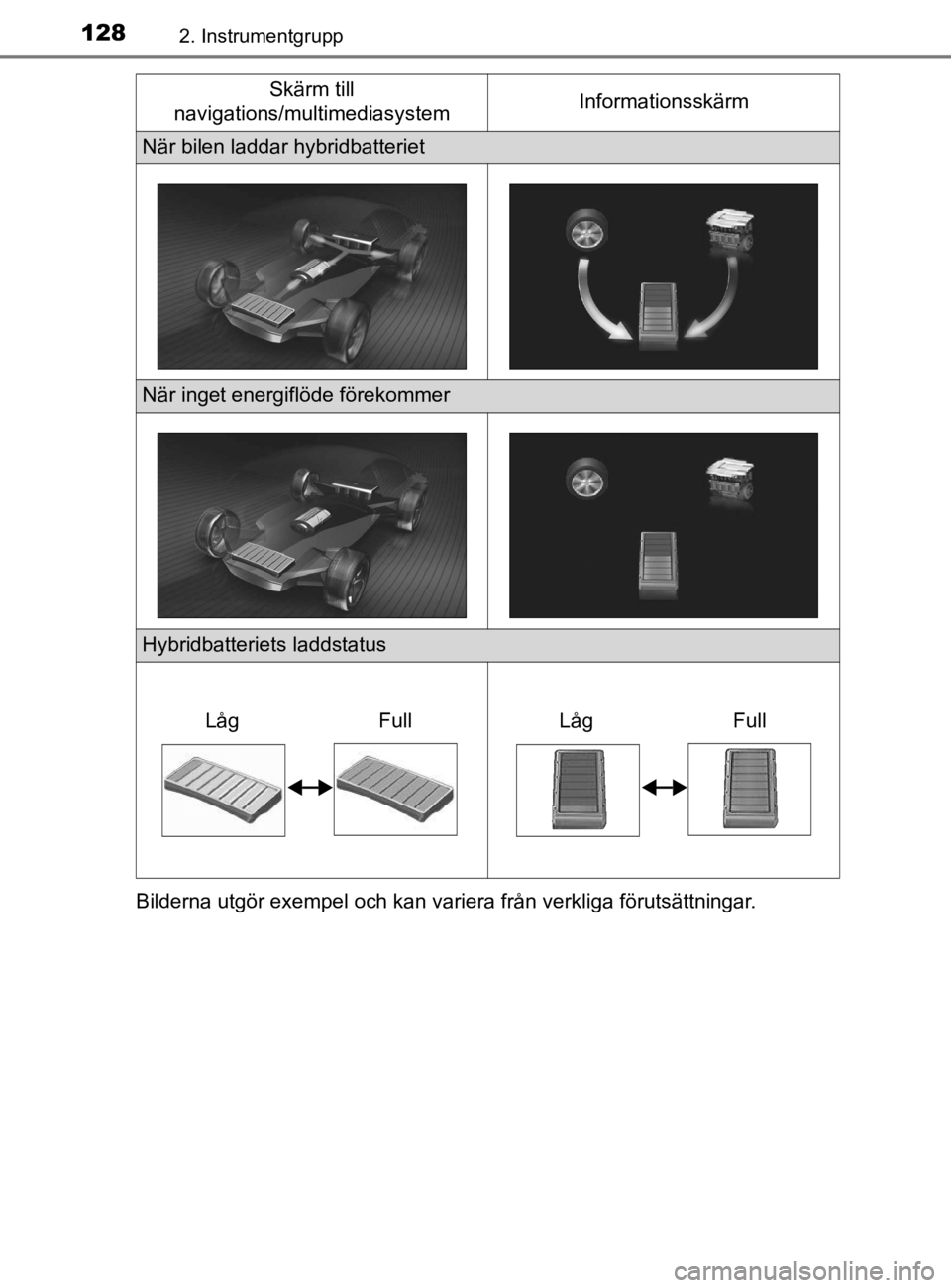 128 2. Instrumentgrupp

| Skärm till navigations/multimediasystem | Informationsskärm |
|---|---|
| När bilen laddar hybridbatteriet | |
| | |
| När inget energiflöde förekommer | |
| | |
| Hybridbatteriets laddstatus | |
| Låg Full | Låg Full |

Bilderna utgör exempel och kan variera från verkliga förutsättningar.

carmanualsonline.info