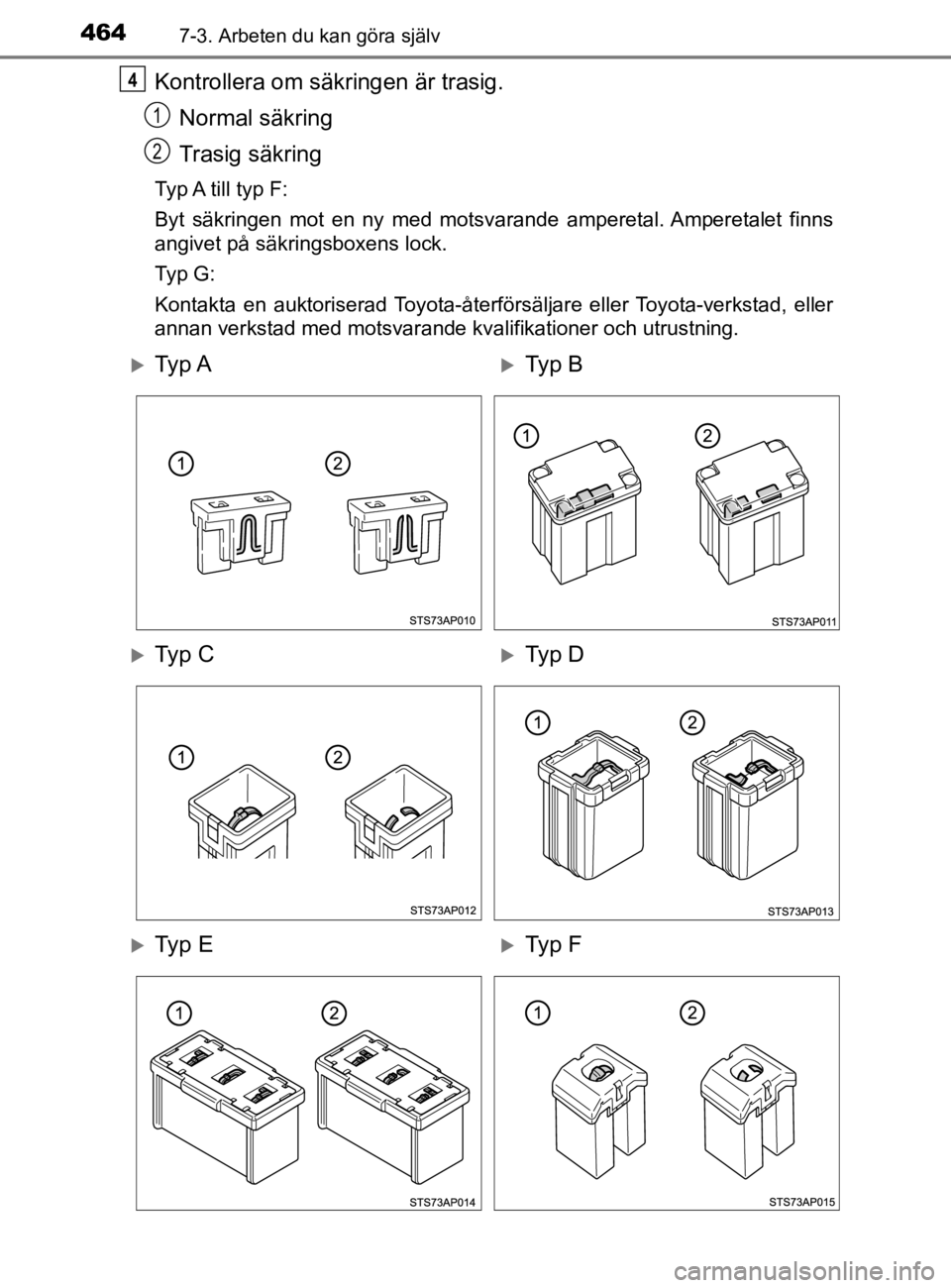 464 7-3. Arbeten du kan göra själv

4 Kontrollera om säkringen är trasig.

1 Normal säkring

2 Trasig säkring

Typ A till typ F:

Byt säkringen mot en ny med motsvarande amperetal. Amperetalet finns angivet på säkringsboxens lock.

Typ G:

Kontakta en auktoriserad Toyota-återförsäljare eller Toyota-verkstad, eller annan verkstad med motsvarande kvalifikationer och utrustning.

Typ A

1 2

STS73AP010

Typ B

1 2

STS73AP011

Typ C

1 2

STS73AP012

Typ D

1 2

STS73AP013

Typ E

1 2

STS73AP014

Typ F

1 2

STS73AP015

carmanualsonline.info