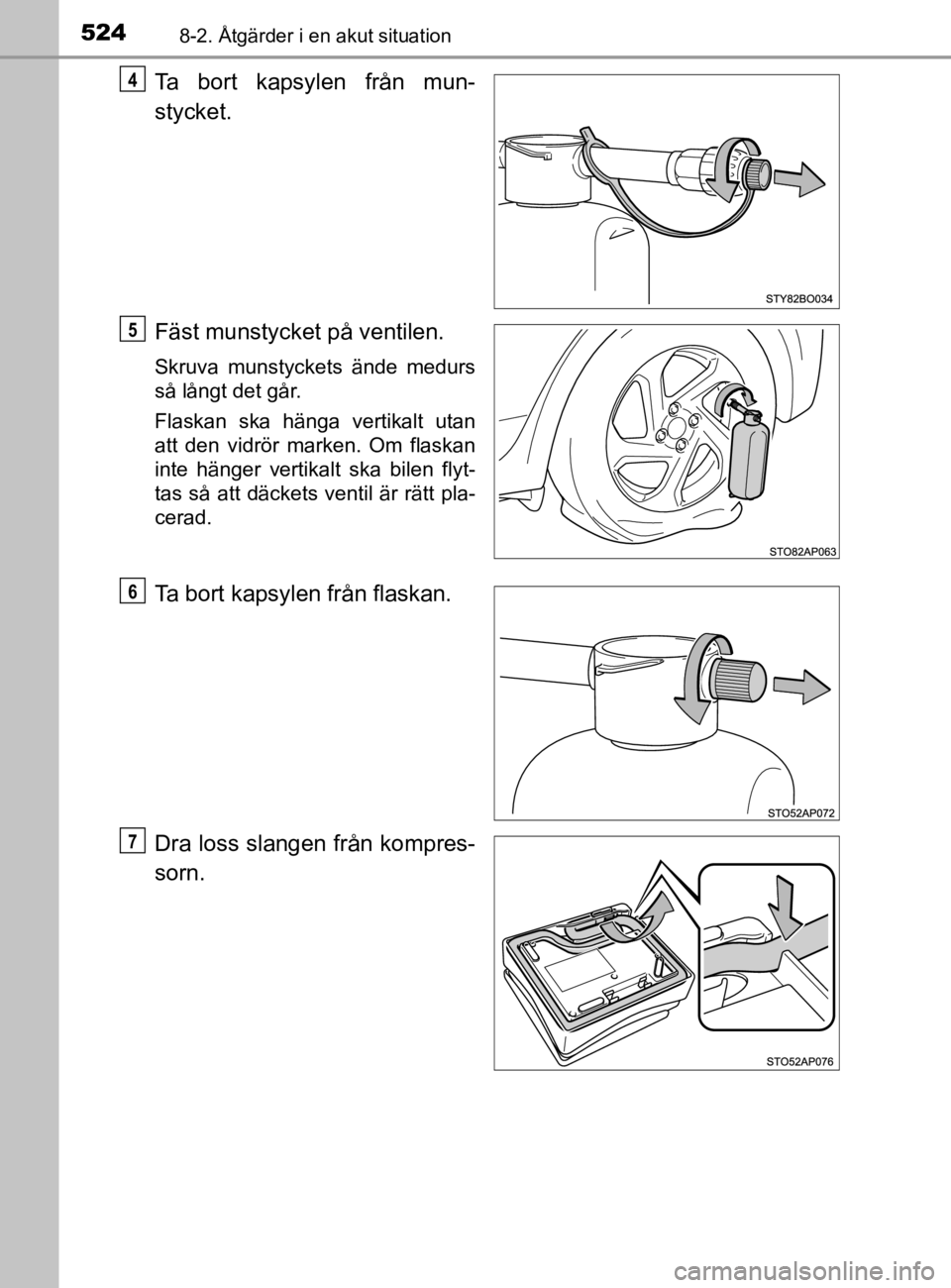 524 8-2. Åtgärder i en akut situation

4

Ta bort kapsylen från munstycket.

STY82BO034

5

Fäst munstycket på ventilen.

Skruva munstyckets ände medurs så långt det går.

Flaskan ska hänga vertikalt utan att den vidrör marken. Om flaskan inte hänger vertikalt ska bilen flyttas så att däckets ventil är rätt placerad.

STO82AP063

6

Ta bort kapsylen från flaskan.

STO52AP072

7

Dra loss slangen från kompressorn.

STO52AP076

carmanualsonline.info