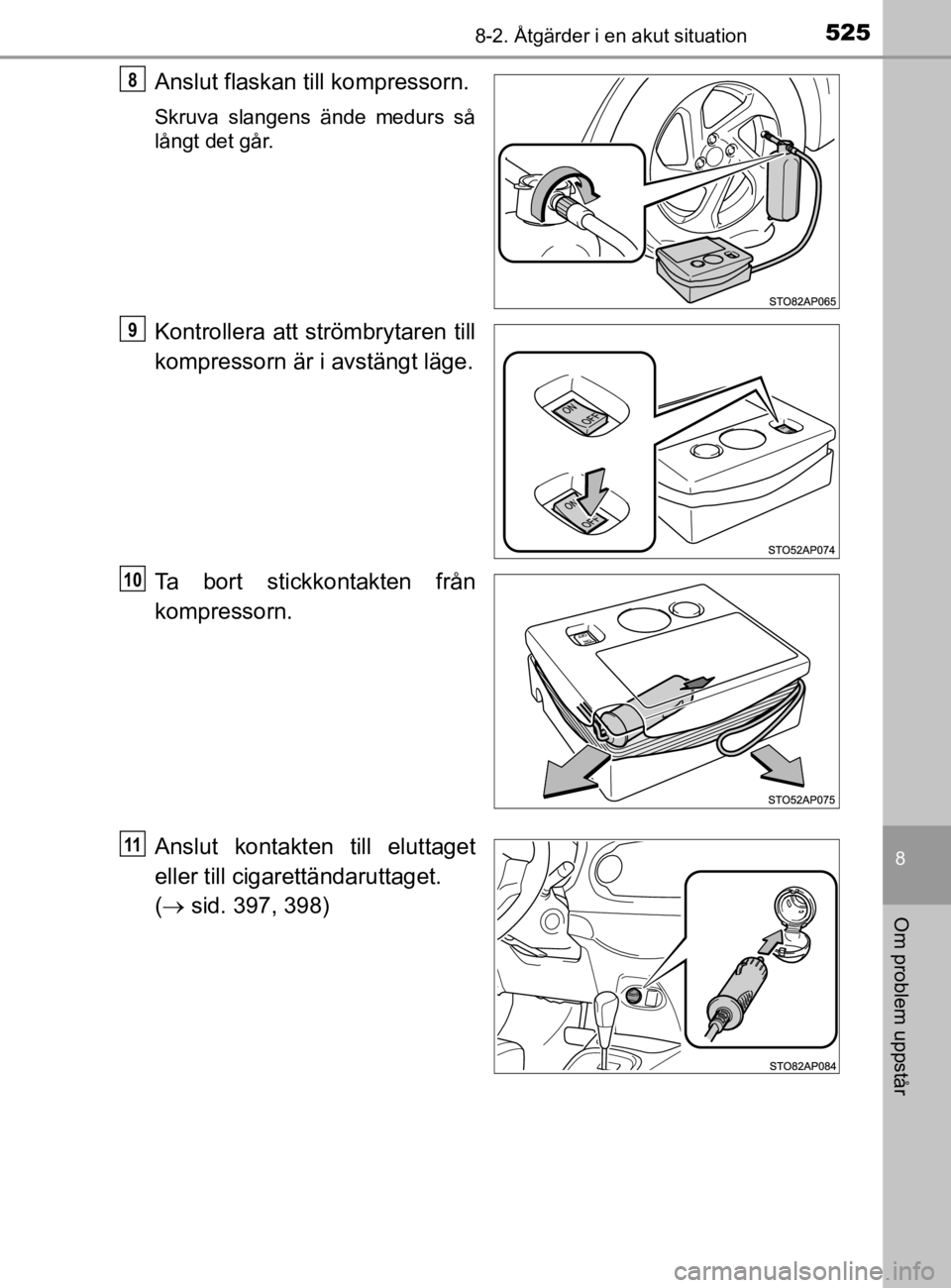 8-2. Åtgärder i en akut situation

525

8

Anslut flaskan till kompressorn.

Skruva slangens ände medurs så långt det går.

STO82AP065

9

Kontrollera att strömbrytaren till kompressorn är i avstängt läge.

ON

OFF

ON

OFF

STO52AP074

10

Ta bort stickkontakten från kompressorn.

STO52AP075

11

Anslut kontakten till eluttaget eller till cigarettändaruttaget.
($\rightarrow$ sid. 397, 398)

STO82AP084

8

Om problem uppstår

carmanualsonline.info