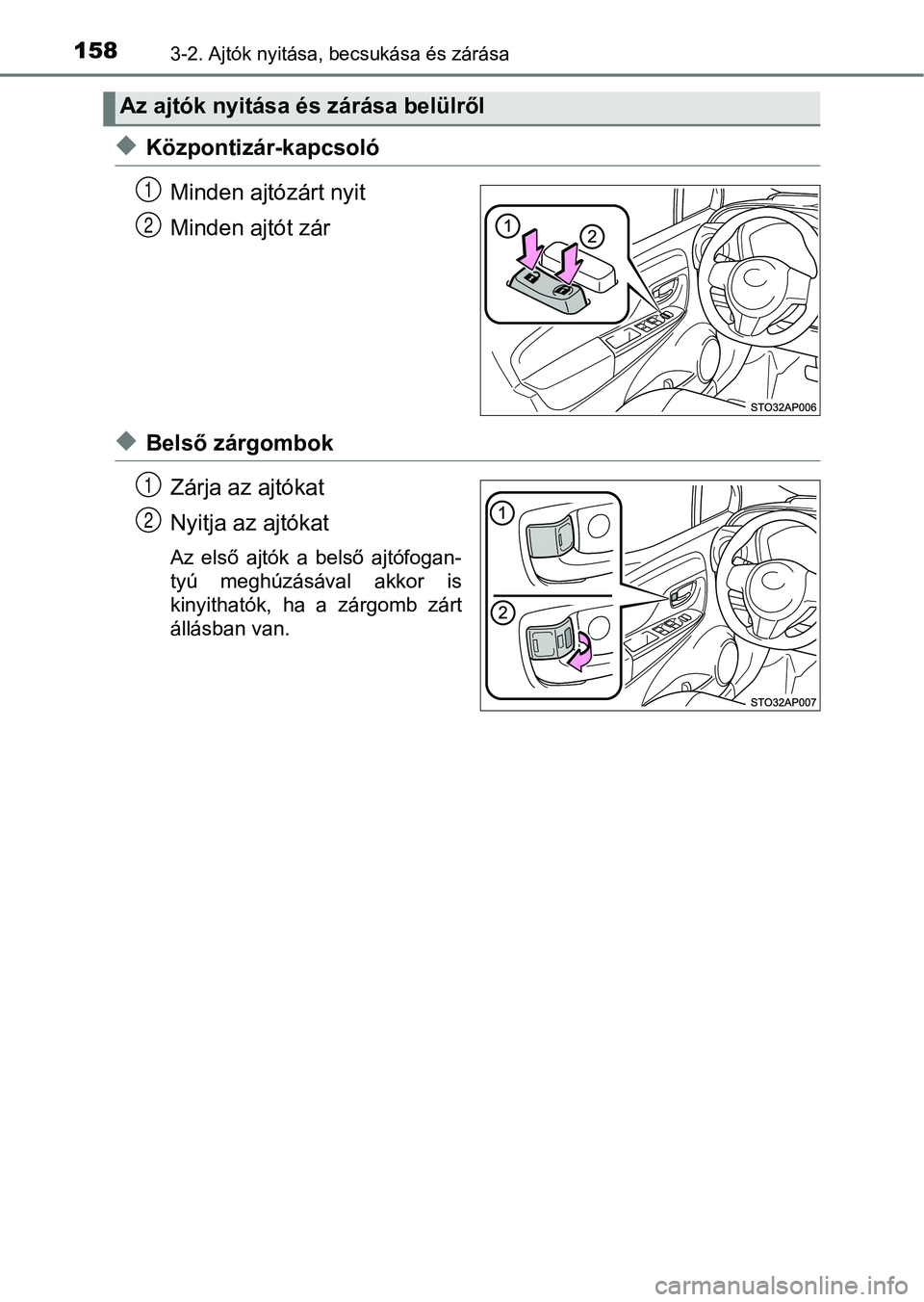 158 3-2. Ajtók nyitása, becsukása és zárása

Az ajtók nyitása és zárása belülről

◆ Központizár-kapcsoló

1 Minden ajtózárt nyit

2 Minden ajtót zár

1
2

STO32AP006

◆ Belső zárgombok

1 Zárja az ajtókat

2 Nyitja az ajtókat

Az első ajtók a belső ajtófogantyú meghúzásával akkor is kinyithatók, ha a zárgomb zárt állásban van.

1
2

STO32AP007

carmanualsonline.info