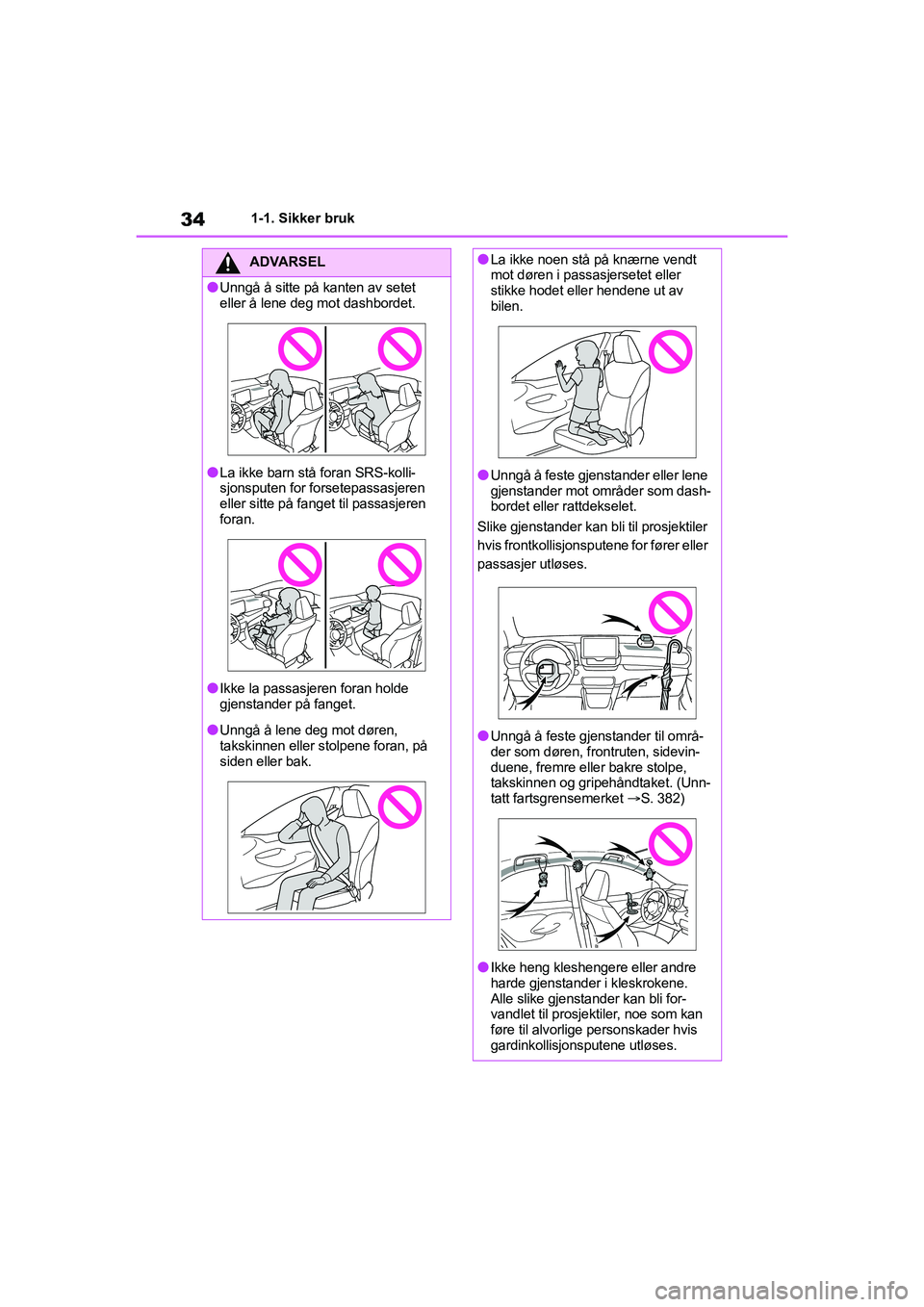 34 1-1. Sikker bruk

ADVARSEL

●Unngå å sitte på kanten av setet eller å lene deg mot dashbordet.

●La ikke barn stå foran SRS-kollisjonsputen for forsetepassasjeren eller sitte på fanget til passasjeren foran.

●Ikke la passasjeren foran holde gjenstander på fanget.

●Unngå å lene deg mot døren, takskinnen eller stolpene foran, på siden eller bak.

●La ikke noen stå på knærne vendt mot døren i passasjersetet eller stikke hodet eller hendene ut av bilen.

●Unngå å feste gjenstander eller lene gjenstander mot områder som dashbordet eller rattdekselet.

Slike gjenstander kan bli til prosjektiler hvis frontkollisjonsputene for fører eller passasjer utløses.

●Unngå å feste gjenstander til områder som døren, frontruten, sidevinduene, fremre eller bakre stolpe, takskinnen og gripehåndtaket. (Unntatt fartsgrensemerket →S. 382)

●Ikke heng kleshengere eller andre harde gjenstander i kleskrokene. Alle slike gjenstander kan bli forvandlet til prosjektiler, noe som kan føre til alvorlige personskader hvis gardinkollisjonsputene utløses.

carmanualsonline.info