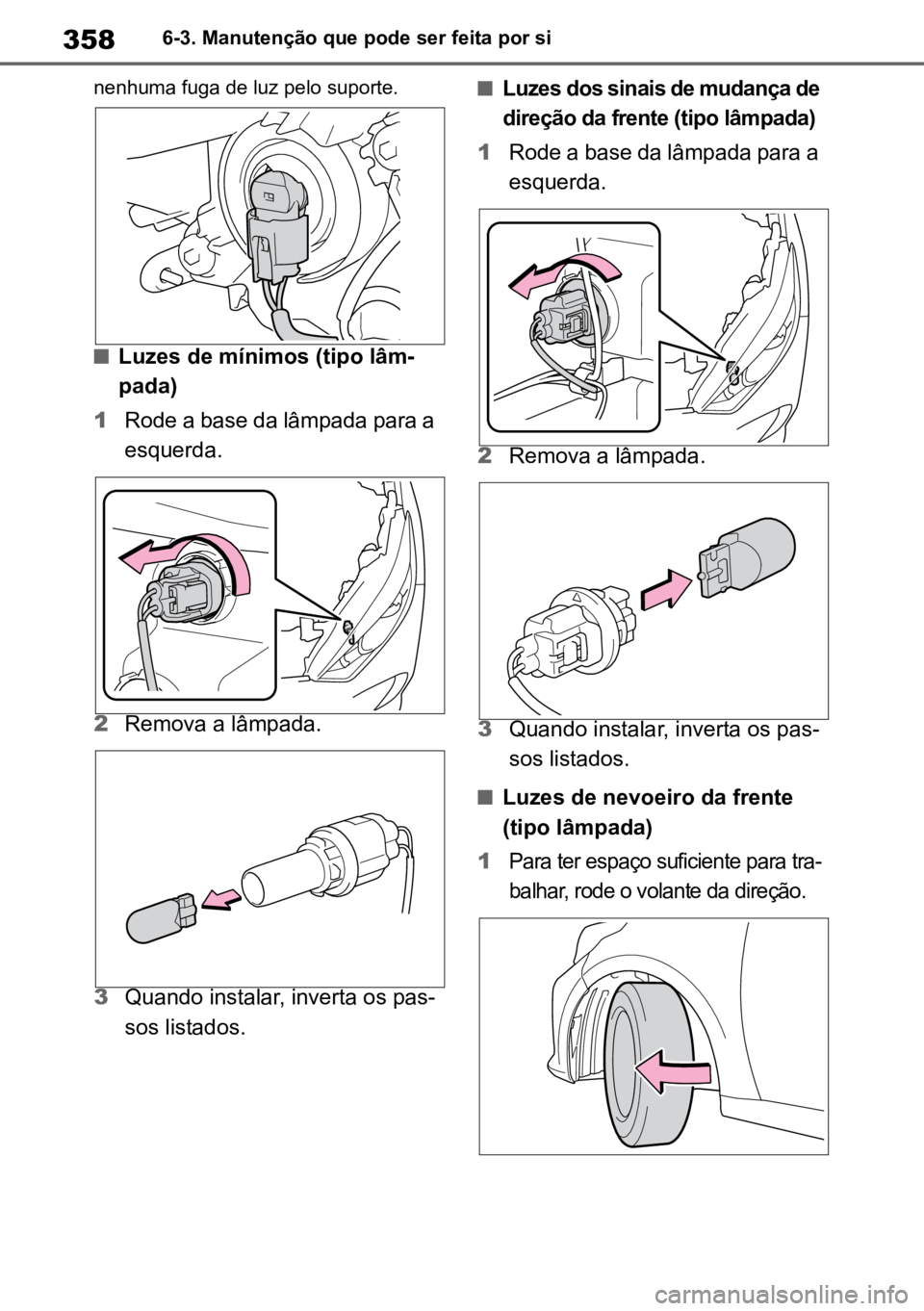 358 6-3. Manutenção que pode ser feita por si

nenhuma fuga de luz pelo suporte.

■ Luzes de mínimos (tipo lâmpada)

1 Rode a base da lâmpada para a esquerda.

2 Remova a lâmpada.

3 Quando instalar, inverta os passos listados.

■ Luzes dos sinais de mudança de direção da frente (tipo lâmpada)

1 Rode a base da lâmpada para a esquerda.

2 Remova a lâmpada.

3 Quando instalar, inverta os passos listados.

■ Luzes de nevoeiro da frente (tipo lâmpada)

1 Para ter espaço suficiente para trabalhar, rode o volante da direção.

carmanualsonline.info