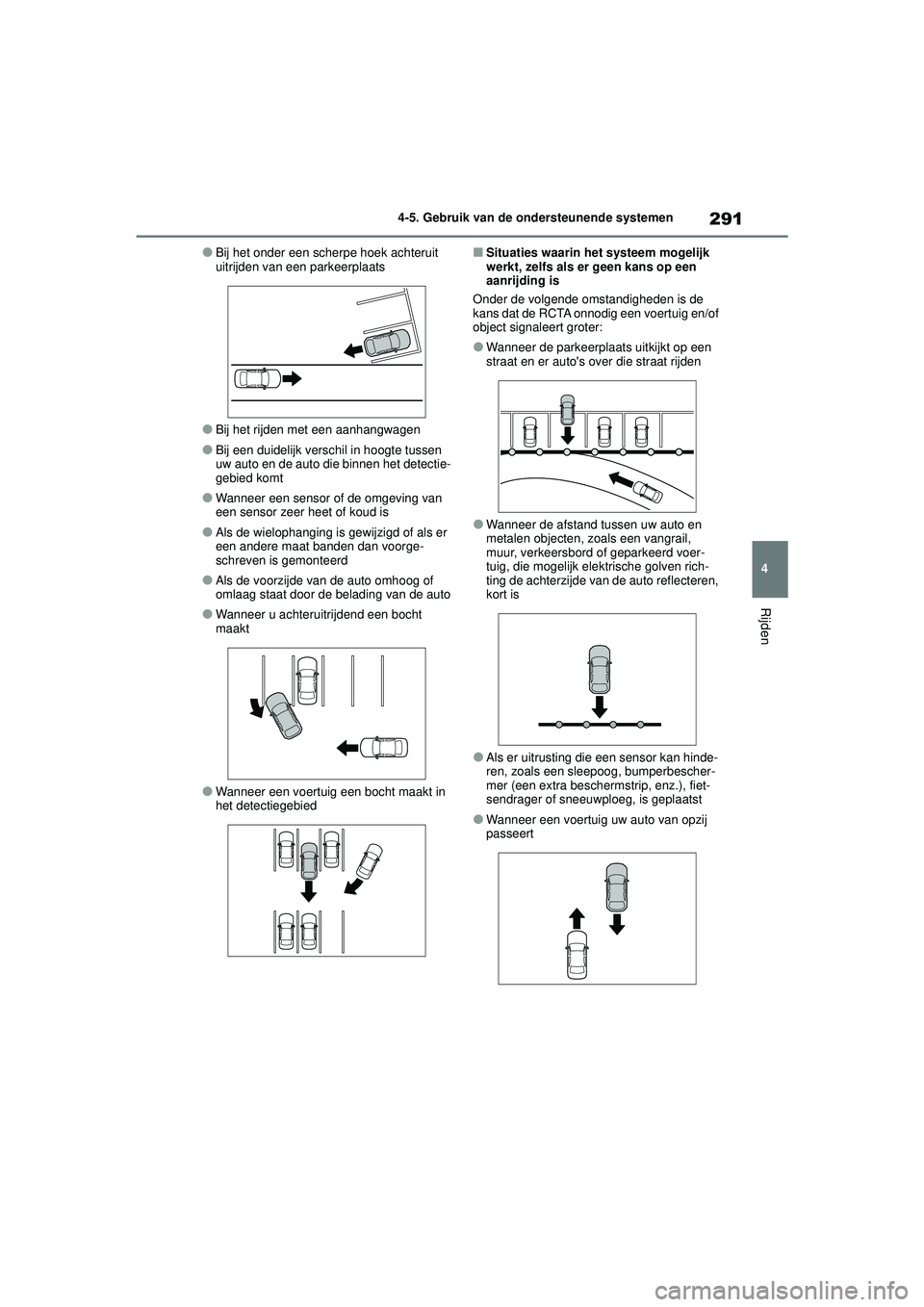 291

4-5. Gebruik van de ondersteunende systemen

●Bij het onder een scherpe hoek achteruit uitrijden van een parkeerplaats

●Bij het rijden met een aanhangwagen

●Bij een duidelijk verschil in hoogte tussen uw auto en de auto die binnen het detectiegebied komt

●Wanneer een sensor of de omgeving van een sensor zeer heet of koud is

●Als de wielophanging is gewijzigd of als er een andere maat banden dan voorgeschreven is gemonteerd

●Als de voorzijde van de auto omhoog of omlaag staat door de belading van de auto

●Wanneer u achteruitrijdend een bocht maakt

●Wanneer een voertuig een bocht maakt in het detectiegebied

■Situaties waarin het systeem mogelijk werkt, zelfs als er geen kans op een aanrijding is

Onder de volgende omstandigheden is de kans dat de RCTA onnodig een voertuig en/of object signaleert groter:

●Wanneer de parkeerplaats uitkijkt op een straat en er auto's over die straat rijden

●Wanneer de afstand tussen uw auto en metalen objecten, zoals een vangrail, muur, verkeersbord of geparkeerd voertuig, die mogelijk elektrische golven richting de achterzijde van de auto reflecteren, kort is

●Als er uitrusting die een sensor kan hinderen, zoals een sleepoog, bumperbeschermer (een extra beschermstrip, enz.), fietsendrager of sneeuwploeg, is geplaatst

●Wanneer een voertuig uw auto van opzij passeert

4

Rijden

carmanualsonline.info