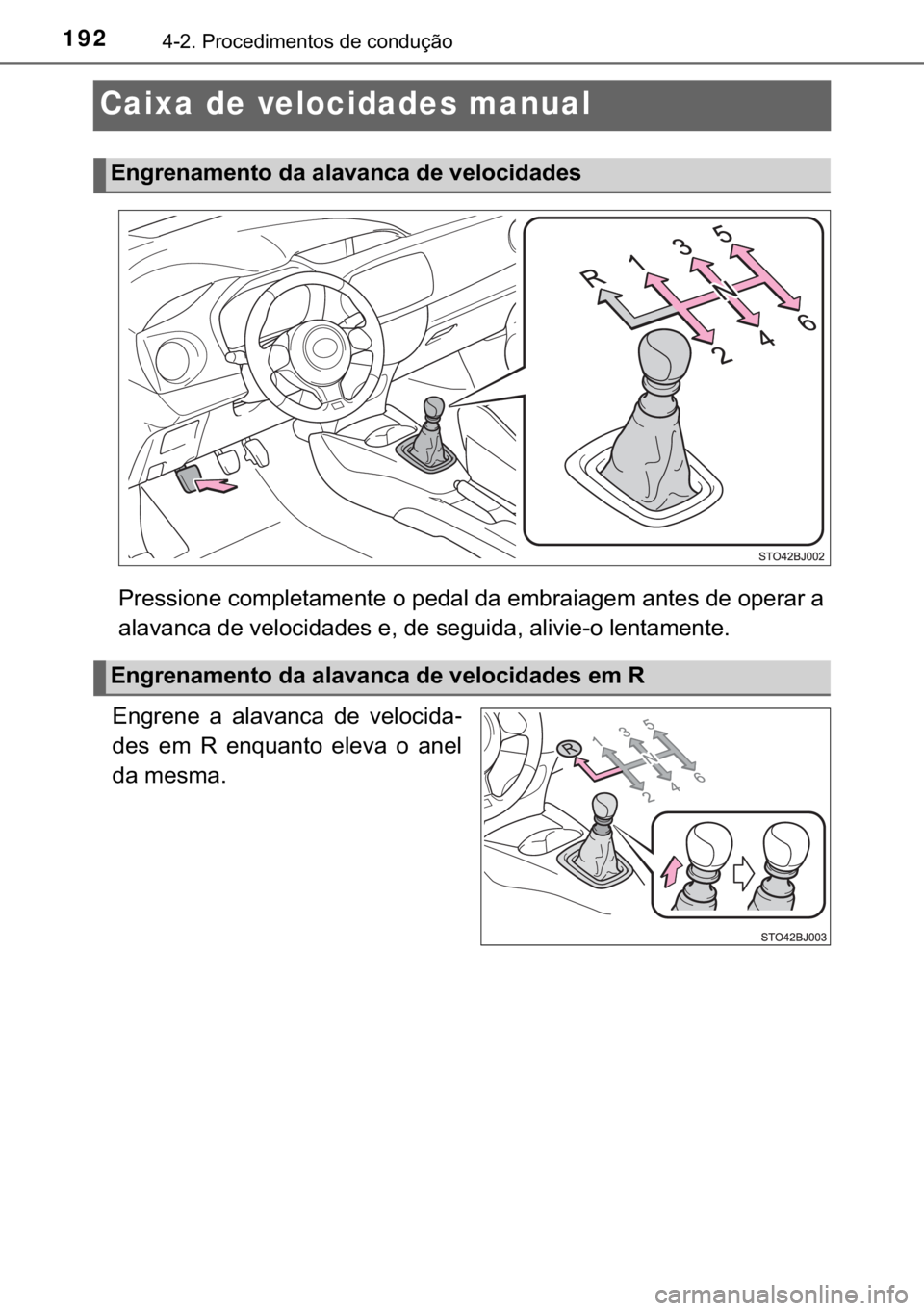 192 4-2. Procedimentos de condução

Caixa de velocidades manual

Engrenamento da alavanca de velocidades

R 1 3 5 N 2 4 6

STO42BJ002

Pressione completamente o pedal da embraiagem antes de operar a alavanca de velocidades e, de seguida, alivie-o lentamente.

Engrenamento da alavanca de velocidades em R

Engrene a alavanca de velocidades em R enquanto eleva o anel da mesma.

R 1 3 5 N 2 4 6

STO42BJ003

carmanualsonline.info