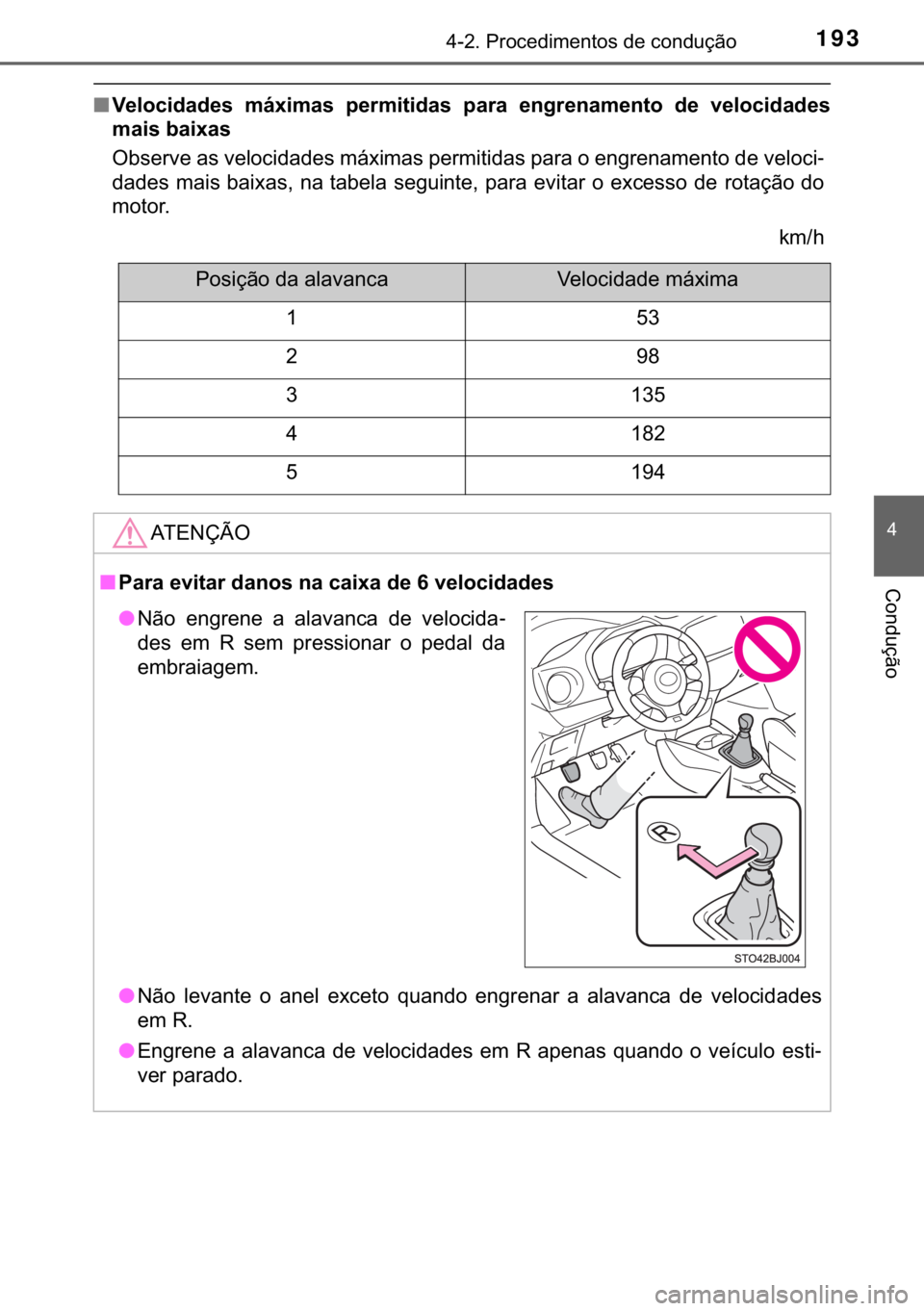 4-2. Procedimentos de condução 193

■ Velocidades máximas permitidas para engrenamento de velocidades mais baixas

Observe as velocidades máximas permitidas para o engrenamento de velocidades mais baixas, na tabela seguinte, para evitar o excesso de rotação do motor.

km/h

| Posição da alavanca | Velocidade máxima |
|---|---|
| 1 | 53 |
| 2 | 98 |
| 3 | 135 |
| 4 | 182 |
| 5 | 194 |

ATENÇÃO

■ Para evitar danos na caixa de 6 velocidades

● Não engrene a alavanca de velocidades em R sem pressionar o pedal da embraiagem.

R

STO42BJ004

● Não levante o anel exceto quando engrenar a alavanca de velocidades em R.

● Engrene a alavanca de velocidades em R apenas quando o veículo estiver parado.

4

Condução

carmanualsonline.info