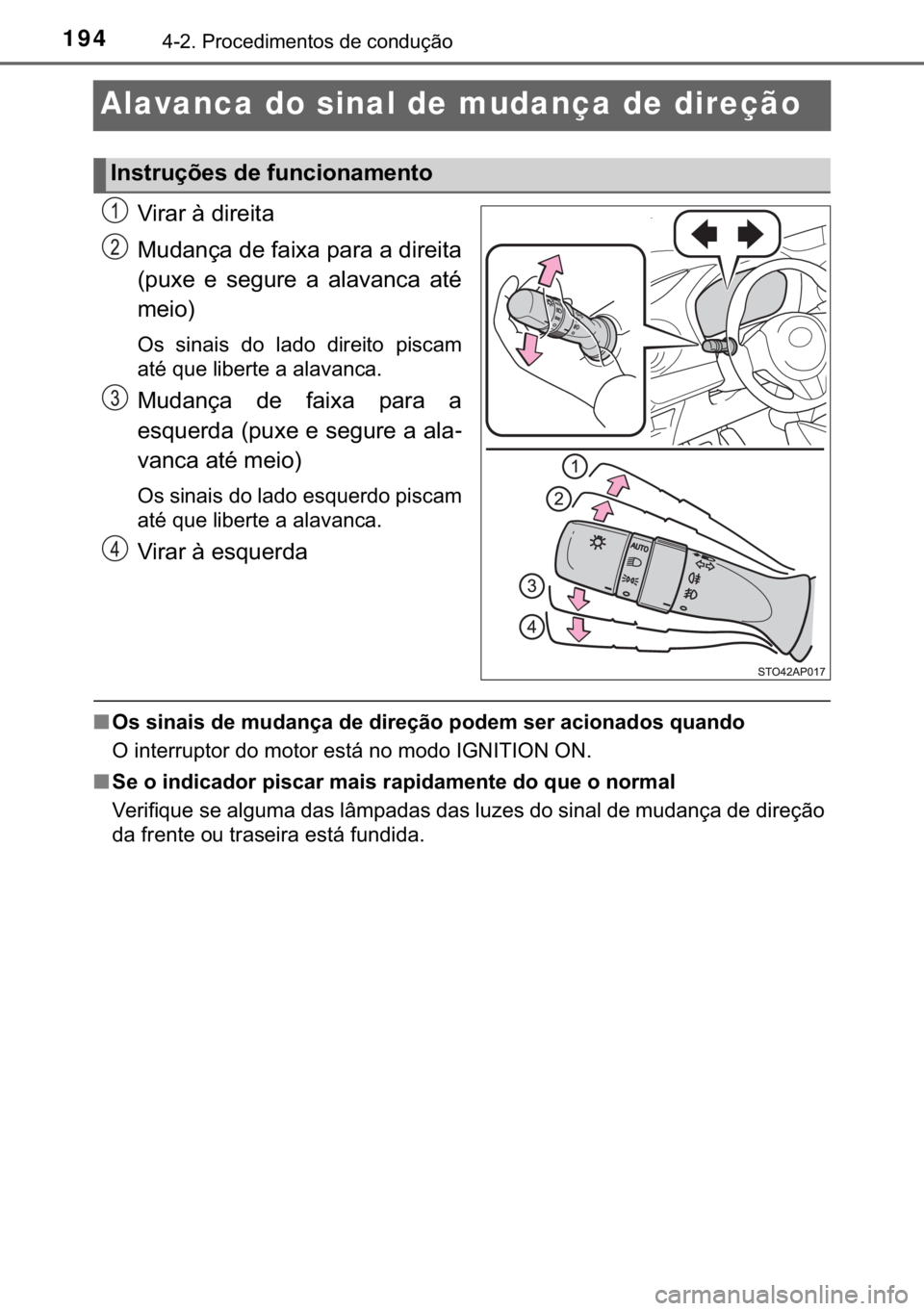 194 4-2. Procedimentos de condução

Alavanca do sinal de mudança de direção

Instruções de funcionamento

1 Virar à direita

2 Mudança de faixa para a direita (puxe e segure a alavanca até meio)

Os sinais do lado direito piscam até que liberte a alavanca.

3 Mudança de faixa para a esquerda (puxe e segure a alavanca até meio)

Os sinais do lado esquerdo piscam até que liberte a alavanca.

4 Virar à esquerda

1
2
3
4
AUTO
STO42AP017

■ Os sinais de mudança de direção podem ser acionados quando
O interruptor do motor está no modo IGNITION ON.

■ Se o indicador piscar mais rapidamente do que o normal
Verifique se alguma das lâmpadas das luzes do sinal de mudança de direção da frente ou traseira está fundida.

carmanualsonline.info