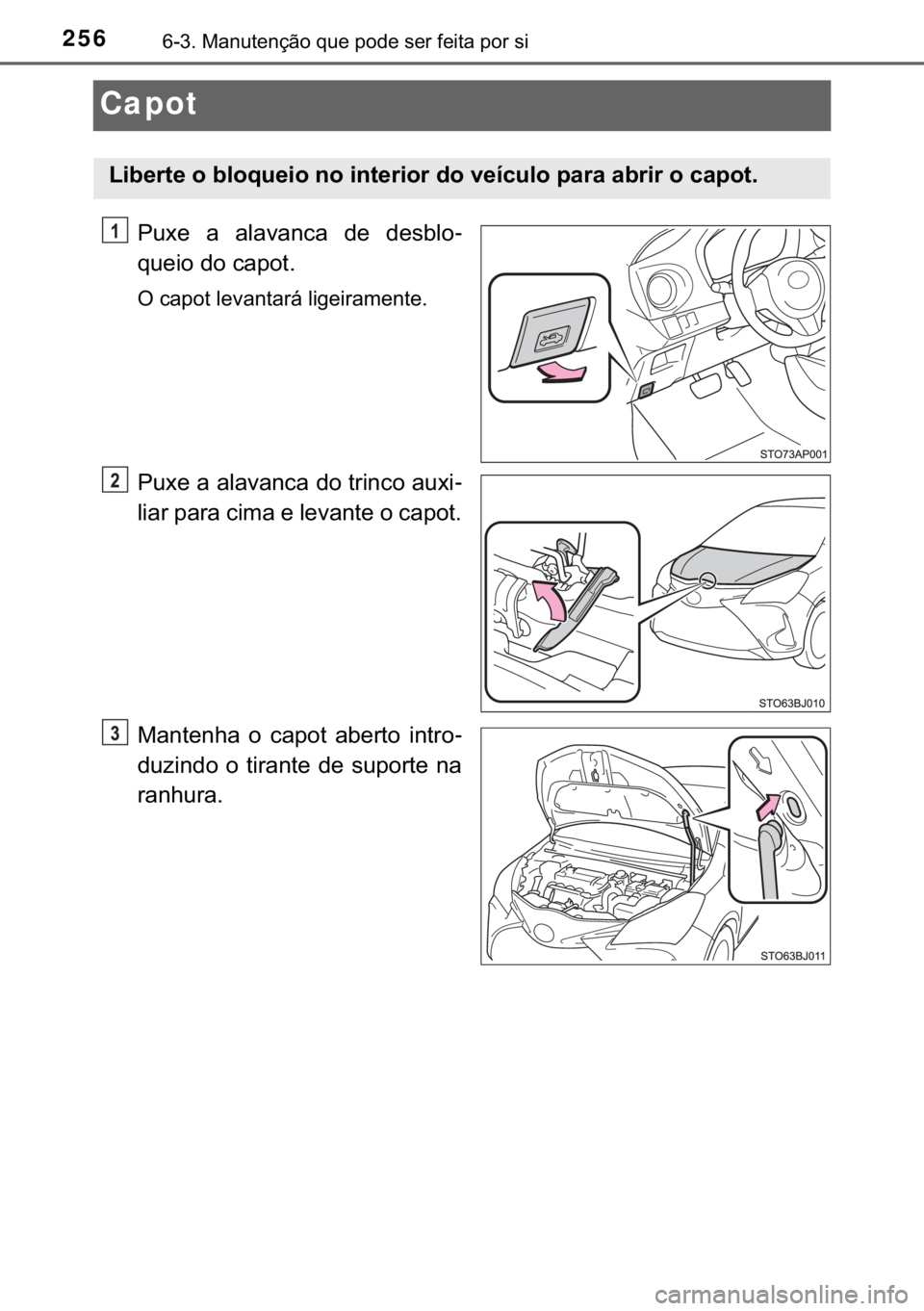 256 6-3. Manutenção que pode ser feita por si

Capot

Liberte o bloqueio no interior do veículo para abrir o capot.

1 Puxe a alavanca de desbloqueio do capot.

O capot levantará ligeiramente.

STO73AP001

2 Puxe a alavanca do trinco auxiliar para cima e levante o capot.

STO63BJ010

3 Mantenha o capot aberto introduzindo o tirante de suporte na ranhura.

STO63BJ011

carmanualsonline.info