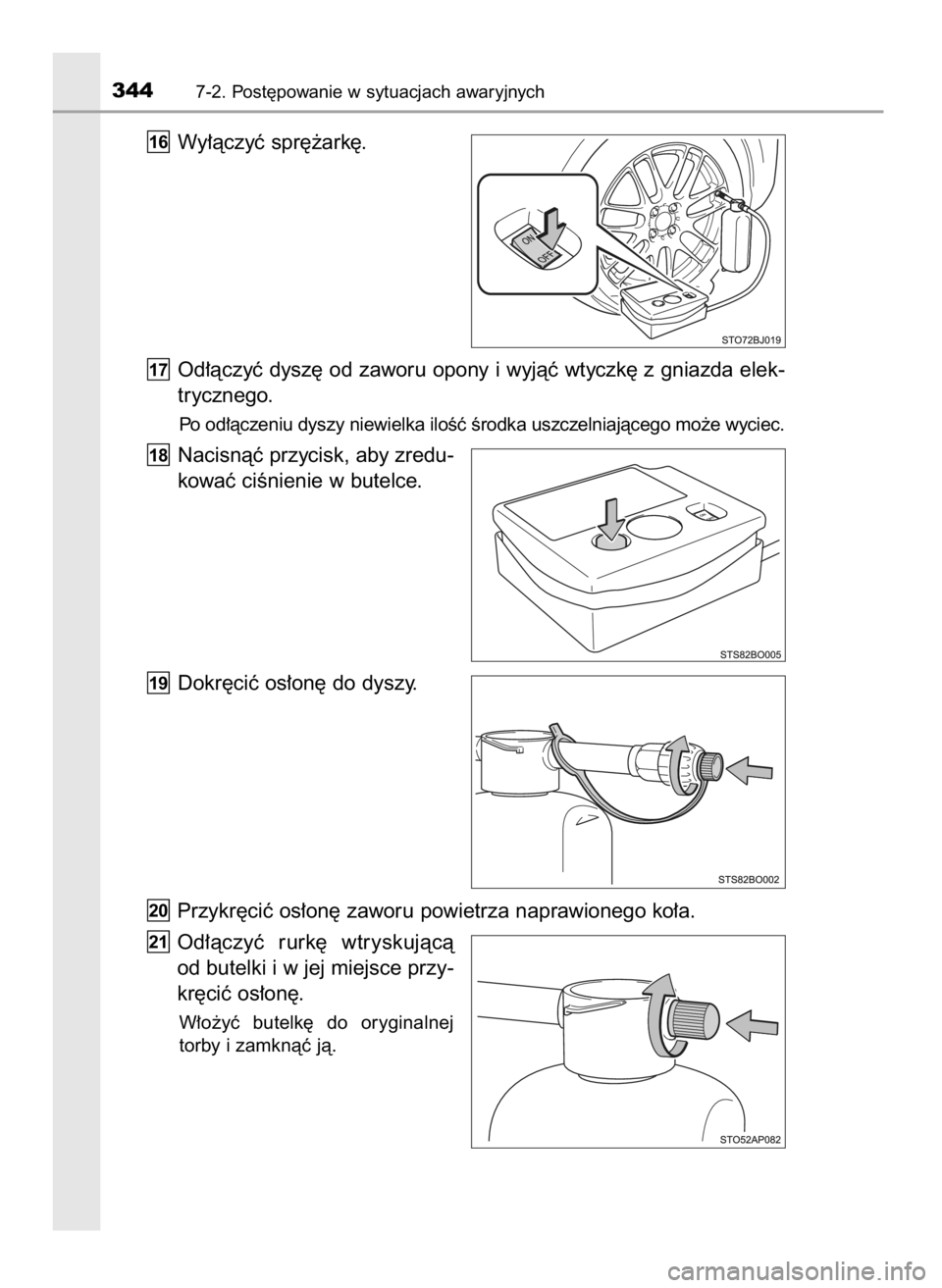 344 7-2. Postępowanie w sytuacjach awaryjnych

16 Wyłączyć sprężarkę.

ON
OFF

STO72BJ019

17 Odłączyć dyszę od zaworu opony i wyjąć wtyczkę z gniazda elektrycznego.

Po odłączeniu dyszy niewielka ilość środka uszczelniającego może wyciec.

18 Nacisnąć przycisk, aby zredukować ciśnienie w butelce.

STS82BO005

19 Dokręcić osłonę do dyszy.

STS82BO002

20 Przykręcić osłonę zaworu powietrza naprawionego koła.

21 Odłączyć rurkę wtryskującą od butelki i w jej miejsce przykręcić osłonę.

Włożyć butelkę do oryginalnej torby i zamknąć ją.

STO52AP082

carmanualsonline.info