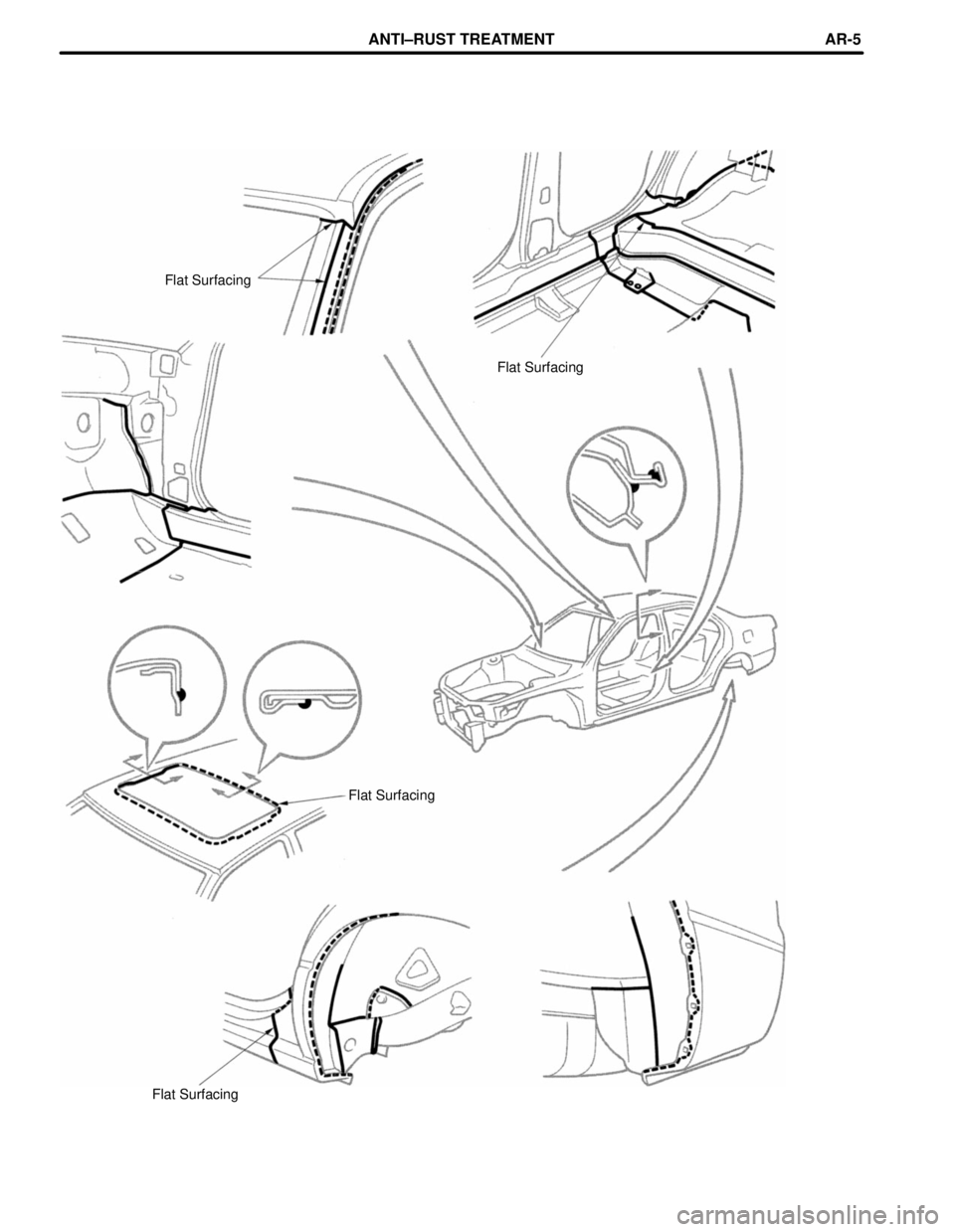 ANTI–RUST TREATMENT AR-5

Flat Surfacing

Flat Surfacing

Flat Surfacing

Flat Surfacing

carmanualsonline.info