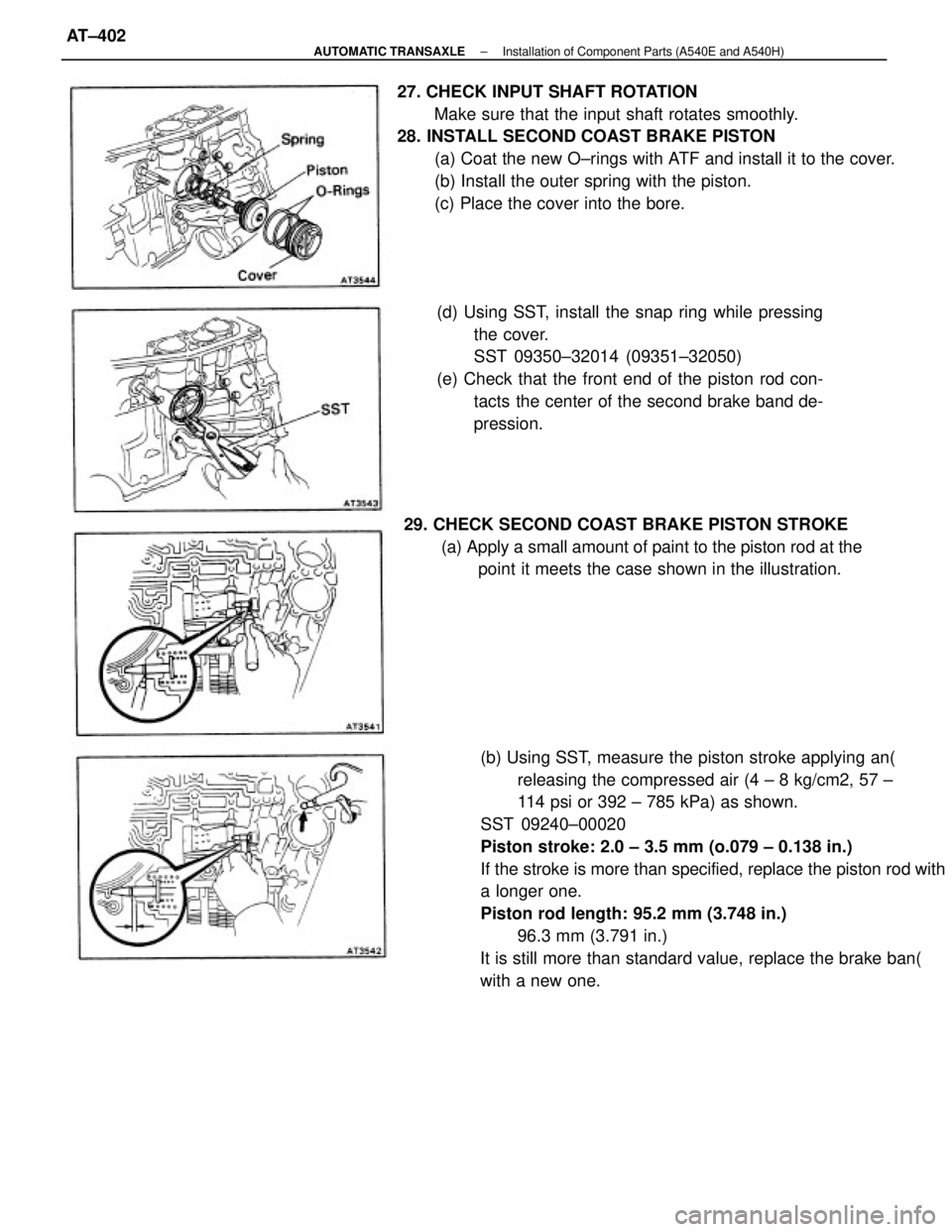 AT–402

AUTOMATIC TRANSAXLE – Installation of Component Parts (A540E and A540H)

Spring
Piston
O-Rings
Cover
AT3544

27. CHECK INPUT SHAFT ROTATION
Make sure that the input shaft rotates smoothly.

28. INSTALL SECOND COAST BRAKE PISTON
(a) Coat the new O–rings with ATF and install it to the cover.
(b) Install the outer spring with the piston.
(c) Place the cover into the bore.

SST
AT3543

(d) Using SST, install the snap ring while pressing the cover.
SST 09350–32014 (09351–32050)
(e) Check that the front end of the piston rod contacts the center of the second brake band depression.

AT3541

29. CHECK SECOND COAST BRAKE PISTON STROKE
(a) Apply a small amount of paint to the piston rod at the point it meets the case shown in the illustration.

AT3542

(b) Using SST, measure the piston stroke applying an( releasing the compressed air (4 – 8 kg/cm2, 57 – 114 psi or 392 – 785 kPa) as shown.
SST 09240–00020
Piston stroke: 2.0 – 3.5 mm (o.079 – 0.138 in.)
If the stroke is more than specified, replace the piston rod with a longer one.
Piston rod length: 95.2 mm (3.748 in.)
96.3 mm (3.791 in.)
It is still more than standard value, replace the brake ban( with a new one.

carmanualsonline.info