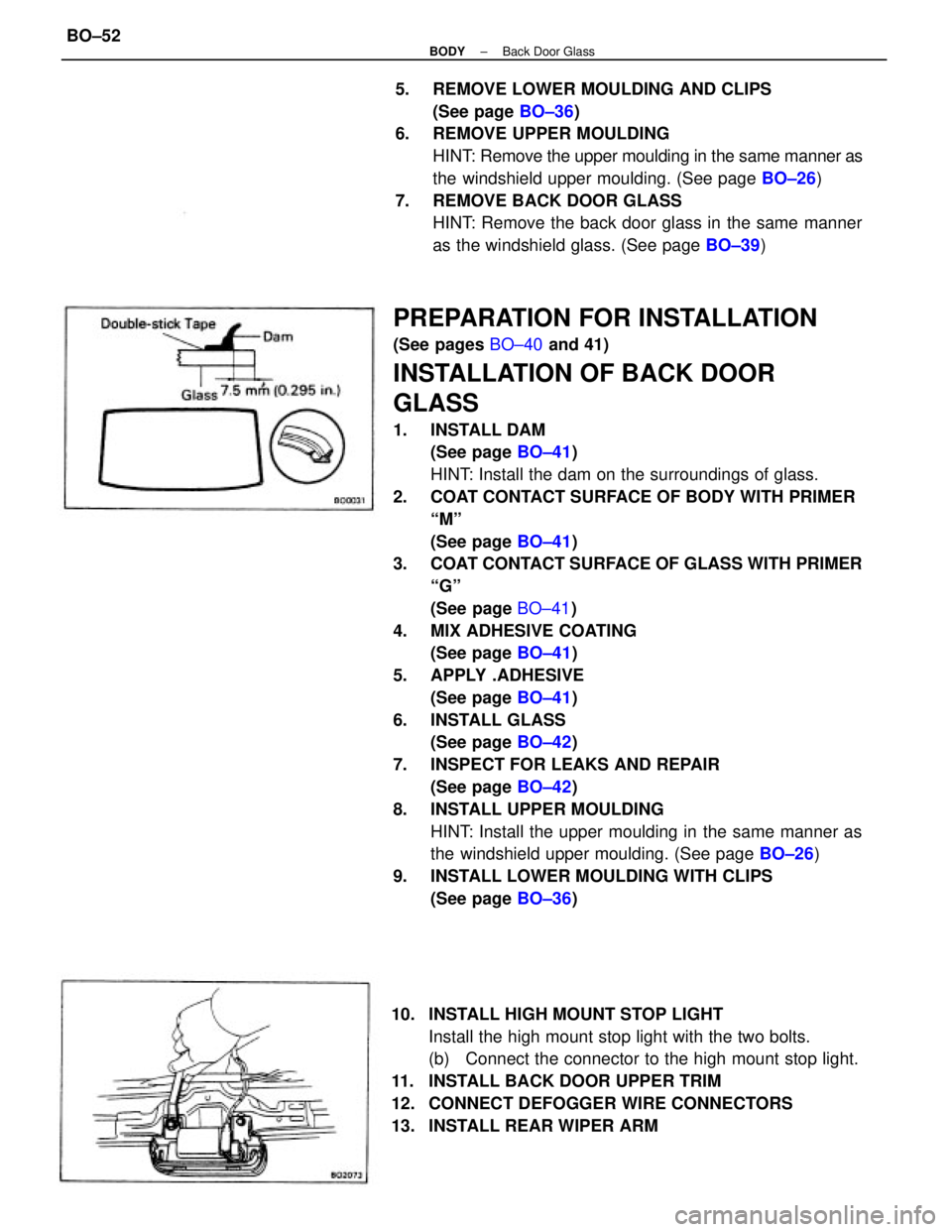 BO–52

BODY – Back Door Glass

5. REMOVE LOWER MOULDING AND CLIPS
(See page BO–36)

6. REMOVE UPPER MOULDING
HINT: Remove the upper moulding in the same manner as the windshield upper moulding. (See page BO–26)

7. REMOVE BACK DOOR GLASS
HINT: Remove the back door glass in the same manner as the windshield glass. (See page BO–39)

Double-stick Tape
Dam
Glass
7.5 mm (0.295 in.)
BO0031

PREPARATION FOR INSTALLATION
(See pages BO–40 and 41)

INSTALLATION OF BACK DOOR GLASS

1. INSTALL DAM
(See page BO–41)
HINT: Install the dam on the surroundings of glass.

2. COAT CONTACT SURFACE OF BODY WITH PRIMER "M"
(See page BO–41)

3. COAT CONTACT SURFACE OF GLASS WITH PRIMER "G"
(See page BO–41)

4. MIX ADHESIVE COATING
(See page BO–41)

5. APPLY .ADHESIVE
(See page BO–41)

6. INSTALL GLASS
(See page BO–42)

7. INSPECT FOR LEAKS AND REPAIR
(See page BO–42)

8. INSTALL UPPER MOULDING
HINT: Install the upper moulding in the same manner as the windshield upper moulding. (See page BO–26)

9. INSTALL LOWER MOULDING WITH CLIPS
(See page BO–36)

BO2073

10. INSTALL HIGH MOUNT STOP LIGHT
Install the high mount stop light with the two bolts.
(b) Connect the connector to the high mount stop light.

11. INSTALL BACK DOOR UPPER TRIM

12. CONNECT DEFOGGER WIRE CONNECTORS

13. INSTALL REAR WIPER ARM

carmanualsonline.info