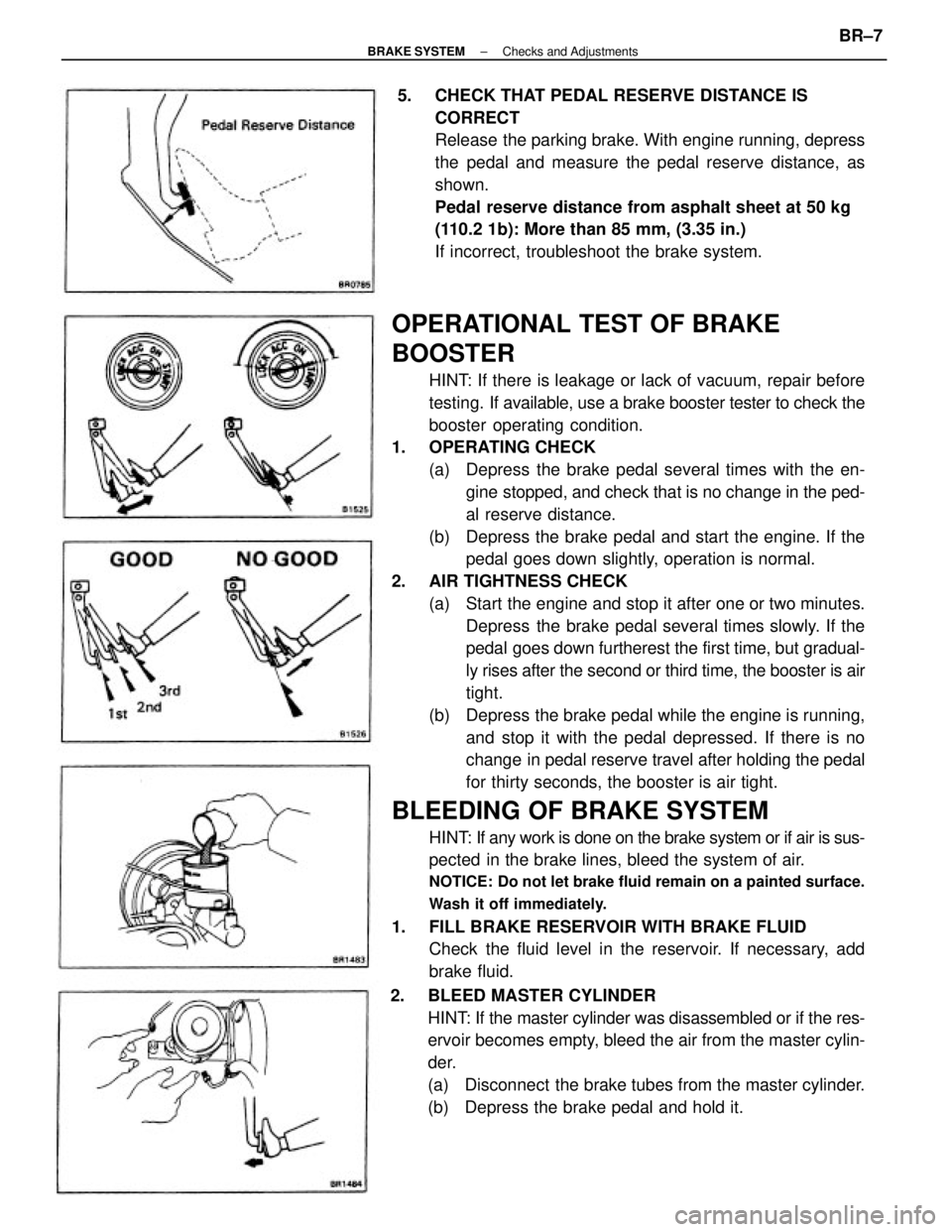 BRAKE SYSTEM – Checks and Adjustments BR–7

Pedal Reserve Distance

BR0785

5. CHECK THAT PEDAL RESERVE DISTANCE IS CORRECT
Release the parking brake. With engine running, depress the pedal and measure the pedal reserve distance, as shown.
Pedal reserve distance from asphalt sheet at 50 kg (110.2 1b): More than 85 mm, (3.35 in.)
If incorrect, troubleshoot the brake system.

LOCK ACC ON START

LOCK ACC ON START

B1525

OPERATIONAL TEST OF BRAKE BOOSTER
HINT: If there is leakage or lack of vacuum, repair before testing. If available, use a brake booster tester to check the booster operating condition.
1. OPERATING CHECK
(a) Depress the brake pedal several times with the engine stopped, and check that is no change in the pedal reserve distance.
(b) Depress the brake pedal and start the engine. If the pedal goes down slightly, operation is normal.

GOOD NO GOOD

1st 2nd 3rd

B1526

2. AIR TIGHTNESS CHECK
(a) Start the engine and stop it after one or two minutes. Depress the brake pedal several times slowly. If the pedal goes down furtherest the first time, but gradually rises after the second or third time, the booster is air tight.
(b) Depress the brake pedal while the engine is running, and stop it with the pedal depressed. If there is no change in pedal reserve travel after holding the pedal for thirty seconds, the booster is air tight.

BR1483

BLEEDING OF BRAKE SYSTEM
HINT: If any work is done on the brake system or if air is suspected in the brake lines, bleed the system of air.
NOTICE: Do not let brake fluid remain on a painted surface. Wash it off immediately.
1. FILL BRAKE RESERVOIR WITH BRAKE FLUID
Check the fluid level in the reservoir. If necessary, add brake fluid.

BR1484

2. BLEED MASTER CYLINDER
HINT: If the master cylinder was disassembled or if the reservoir becomes empty, bleed the air from the master cylinder.
(a) Disconnect the brake tubes from the master cylinder.
(b) Depress the brake pedal and hold it.

carmanualsonline.info