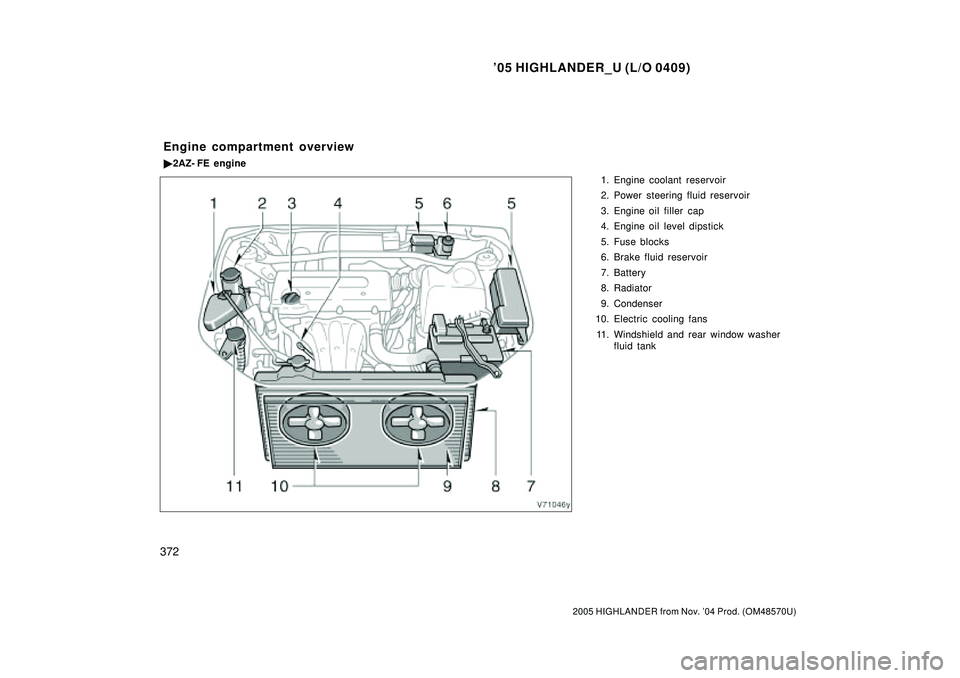 ’05 HIGHLANDER_U (L/O 0409)

Engine compartment overview

▶2AZ- FE engine

1 2 3 4 5 6 5

11 10 9 8 7

V71046y

1. Engine coolant reservoir
2. Power steering fluid reservoir
3. Engine oil filler cap
4. Engine oil level dipstick
5. Fuse blocks
6. Brake fluid reservoir
7. Battery
8. Radiator
9. Condenser
10. Electric cooling fans
11. Windshield and rear window washer fluid tank

372

2005 HIGHLANDER from Nov. ’04 Prod. (OM48570U)

carmanualsonline.info