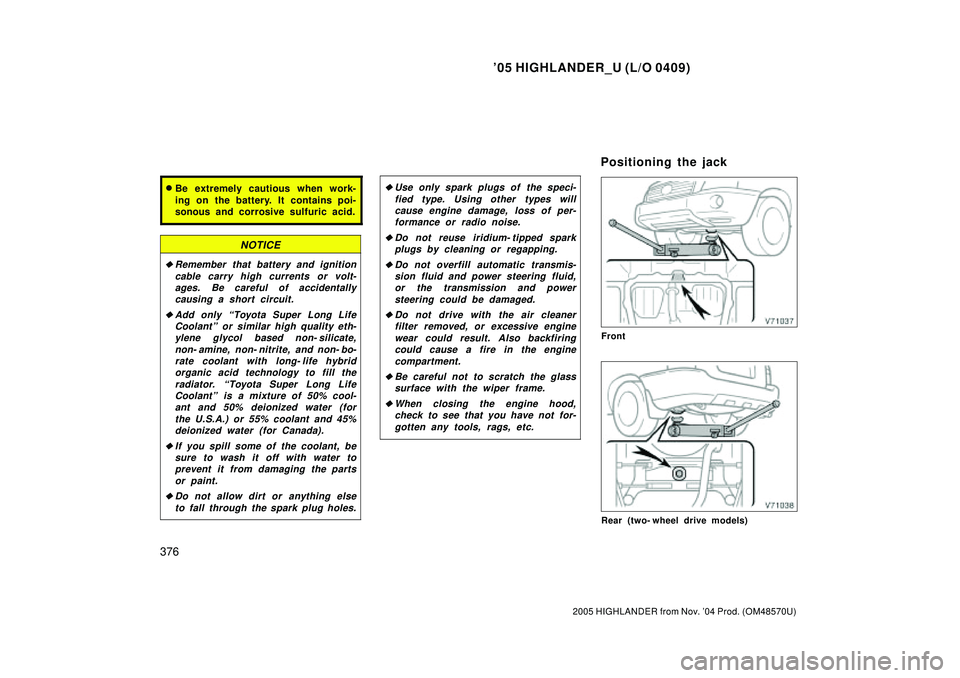 ’05 HIGHLANDER_U (L/O 0409)

● Be extremely cautious when working on the battery. It contains poisonous and corrosive sulfuric acid.

NOTICE

◆ Remember that battery and ignition cable carry high currents or voltages. Be careful of accidentally causing a short circuit.

◆ Add only “Toyota Super Long Life Coolant” or similar high quality ethylene glycol based non-silicate, non-amine, non-nitrite, and non-borate coolant with long-life hybrid organic acid technology to fill the radiator. “Toyota Super Long Life Coolant” is a mixture of 50% coolant and 50% deionized water (for the U.S.A.) or 55% coolant and 45% deionized water (for Canada).

◆ If you spill some of the coolant, be sure to wash it off with water to prevent it from damaging the parts or paint.

◆ Do not allow dirt or anything else to fall through the spark plug holes.

◆ Use only spark plugs of the specified type. Using other types will cause engine damage, loss of performance or radio noise.

◆ Do not reuse iridium-tipped spark plugs by cleaning or regapping.

◆ Do not overfill automatic transmission fluid and power steering fluid, or the transmission and power steering could be damaged.

◆ Do not drive with the air cleaner filter removed, or excessive engine wear could result. Also backfiring could cause a fire in the engine compartment.

◆ Be careful not to scratch the glass surface with the wiper frame.

◆ When closing the engine hood, check to see that you have not forgotten any tools, rags, etc.

Positioning the jack

V71037

Front

V71038

Rear (two-wheel drive models)

376

2005 HIGHLANDER from Nov. ’04 Prod. (OM48570U)

carmanualsonline.info