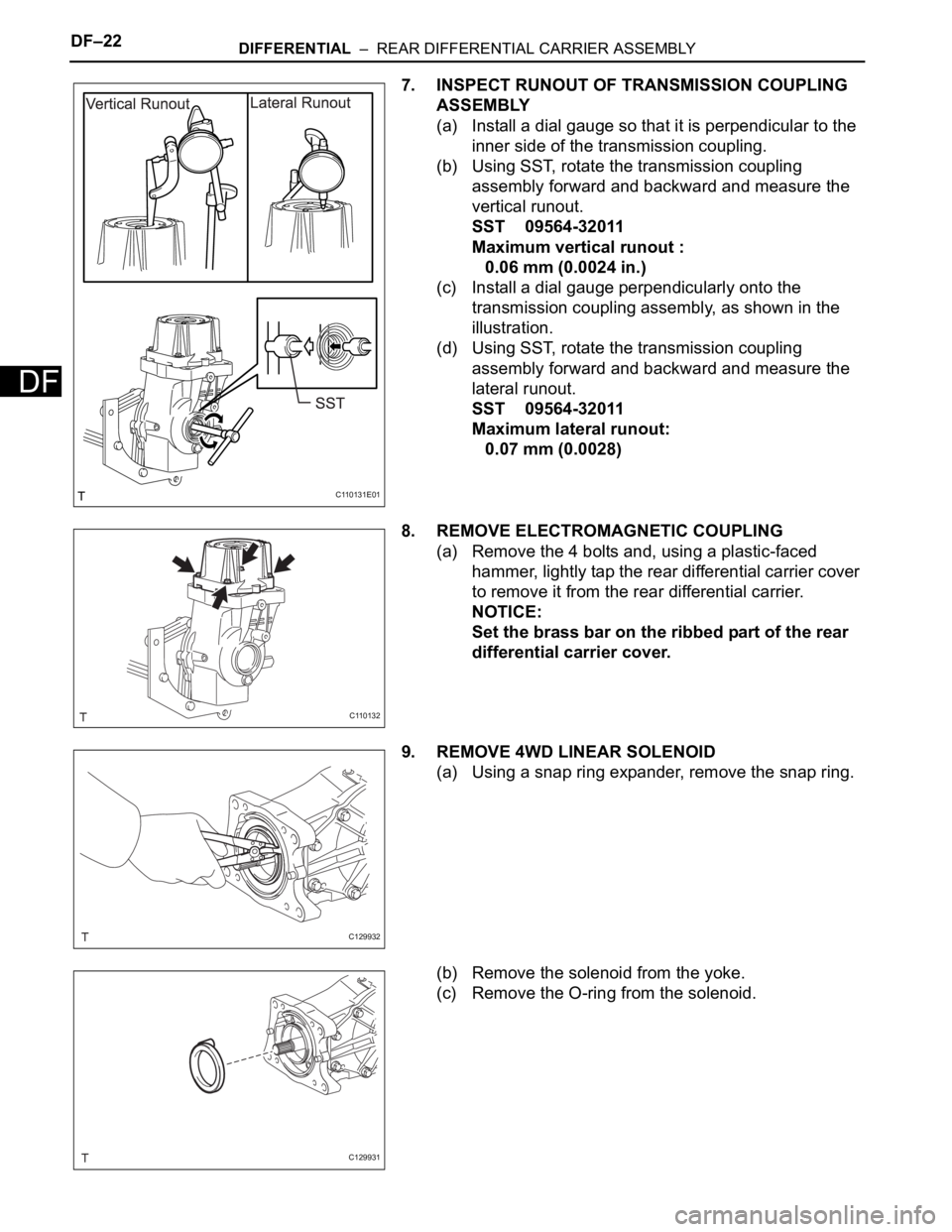 DF–22

DIFFERENTIAL – REAR DIFFERENTIAL CARRIER ASSEMBLY

DF

Vertical Runout

Lateral Runout

SST

T

C110131E01

7. INSPECT RUNOUT OF TRANSMISSION COUPLING ASSEMBLY

(a) Install a dial gauge so that it is perpendicular to the inner side of the transmission coupling.

(b) Using SST, rotate the transmission coupling assembly forward and backward and measure the vertical runout.
SST 09564-32011
Maximum vertical runout :
0.06 mm (0.0024 in.)

(c) Install a dial gauge perpendicularly onto the transmission coupling assembly, as shown in the illustration.

(d) Using SST, rotate the transmission coupling assembly forward and backward and measure the lateral runout.
SST 09564-32011
Maximum lateral runout:
0.07 mm (0.0028)

T

C110132

8. REMOVE ELECTROMAGNETIC COUPLING

(a) Remove the 4 bolts and, using a plastic-faced hammer, lightly tap the rear differential carrier cover to remove it from the rear differential carrier.
NOTICE:
Set the brass bar on the ribbed part of the rear differential carrier cover.

T

C129932

9. REMOVE 4WD LINEAR SOLENOID

(a) Using a snap ring expander, remove the snap ring.

T

C129931

(b) Remove the solenoid from the yoke.

(c) Remove the O-ring from the solenoid.

carmanualsonline.info