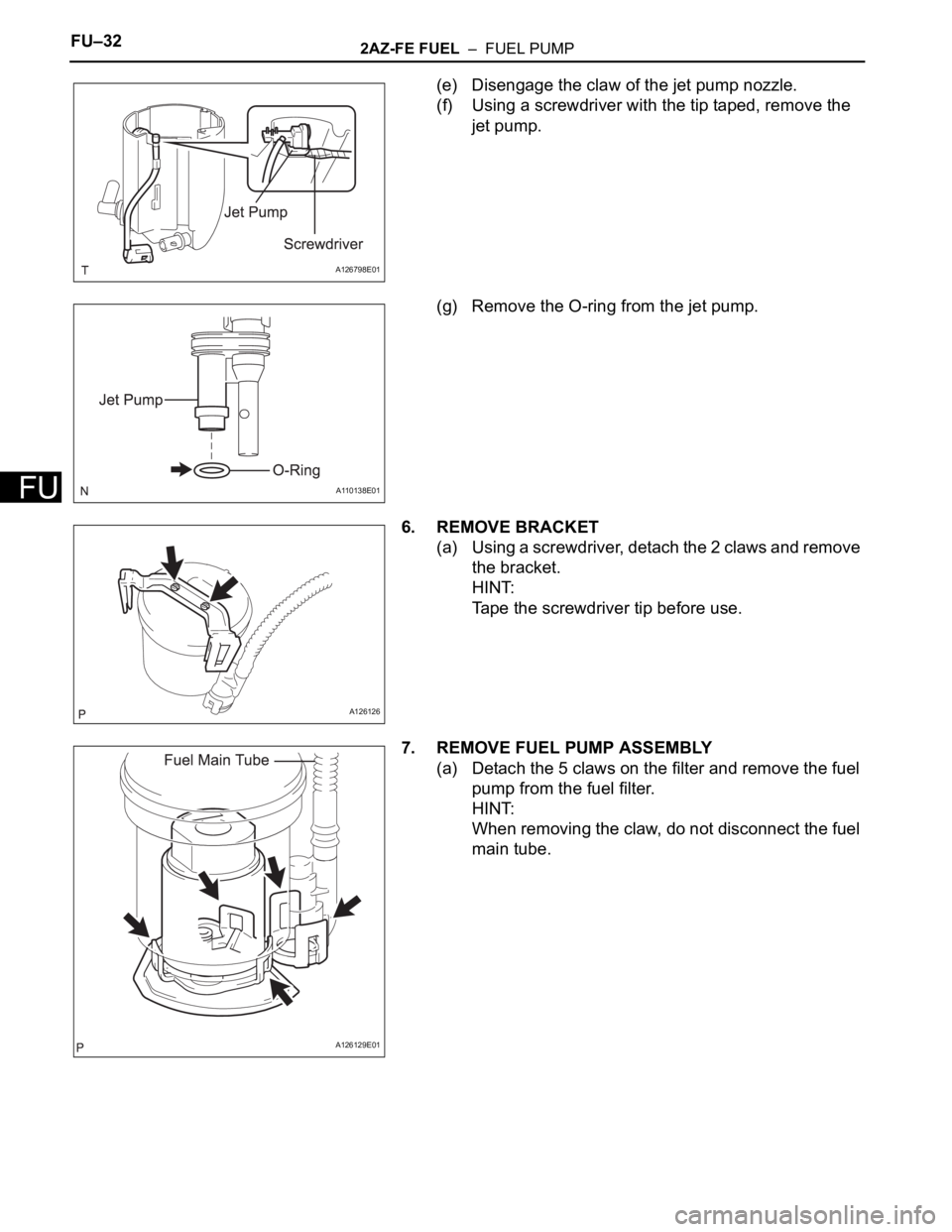 FU–32

2AZ-FE FUEL – FUEL PUMP

FU

Jet Pump

Screwdriver

T

A126798E01

(e) Disengage the claw of the jet pump nozzle.

(f) Using a screwdriver with the tip taped, remove the jet pump.

Jet Pump

O-Ring

N

A110138E01

(g) Remove the O-ring from the jet pump.

P

A126126

6. REMOVE BRACKET

(a) Using a screwdriver, detach the 2 claws and remove the bracket.

HINT:

Tape the screwdriver tip before use.

Fuel Main Tube

P

A126129E01

7. REMOVE FUEL PUMP ASSEMBLY

(a) Detach the 5 claws on the filter and remove the fuel pump from the fuel filter.

HINT:

When removing the claw, do not disconnect the fuel main tube.

carmanualsonline.info