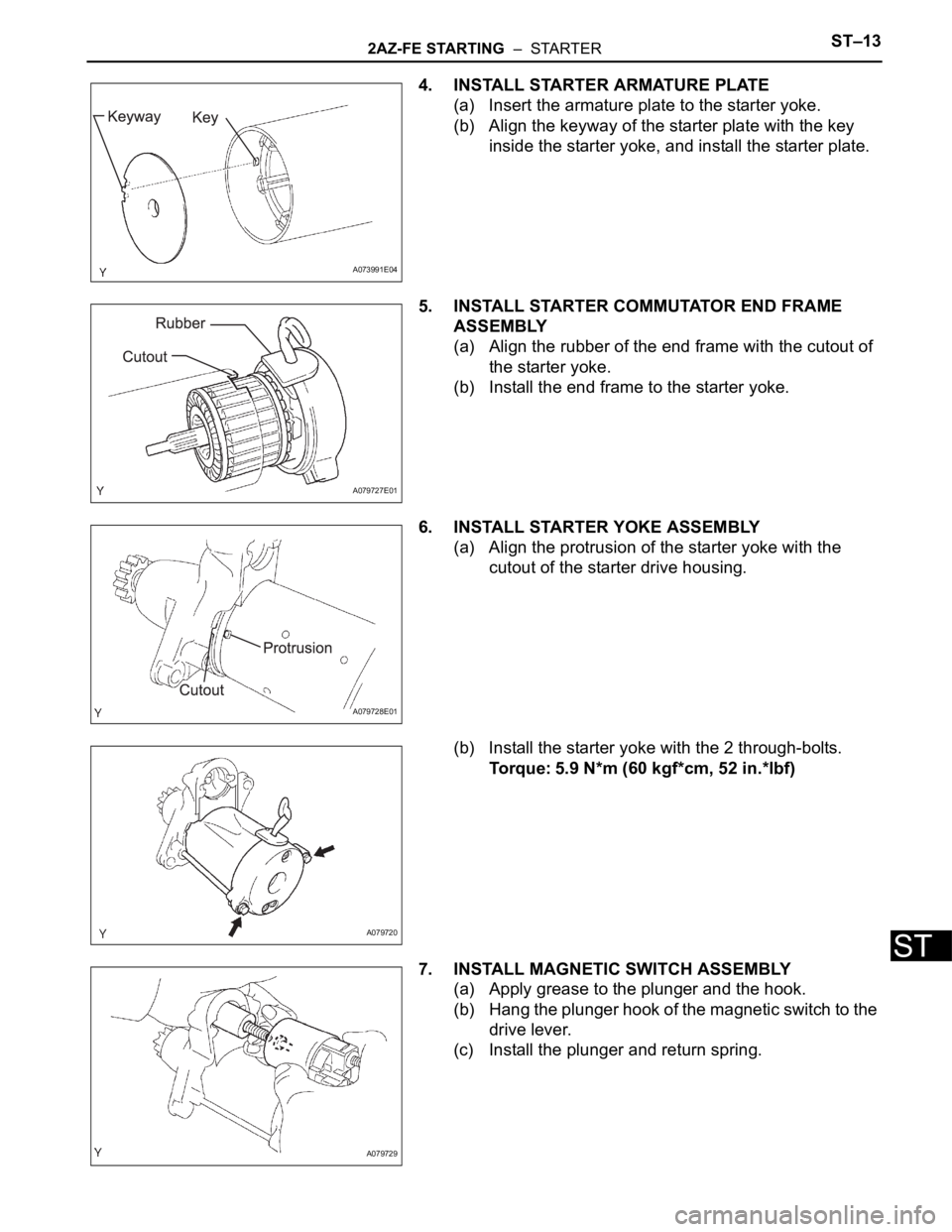 2AZ-FE STARTING – STARTER ST–13

Keyway
Key
Y
A073991E04

4. INSTALL STARTER ARMATURE PLATE
(a) Insert the armature plate to the starter yoke.
(b) Align the keyway of the starter plate with the key inside the starter yoke, and install the starter plate.

Rubber
Cutout
Y
A079727E01

5. INSTALL STARTER COMMUTATOR END FRAME ASSEMBLY
(a) Align the rubber of the end frame with the cutout of the starter yoke.
(b) Install the end frame to the starter yoke.

Protrusion
Cutout
Y
A079728E01

6. INSTALL STARTER YOKE ASSEMBLY
(a) Align the protrusion of the starter yoke with the cutout of the starter drive housing.

Y
A079720

(b) Install the starter yoke with the 2 through-bolts.
Torque: 5.9 N*m (60 kgf*cm, 52 in.*lbf)

ST

Y
A079729

7. INSTALL MAGNETIC SWITCH ASSEMBLY
(a) Apply grease to the plunger and the hook.
(b) Hang the plunger hook of the magnetic switch to the drive lever.
(c) Install the plunger and return spring.

carmanualsonline.info