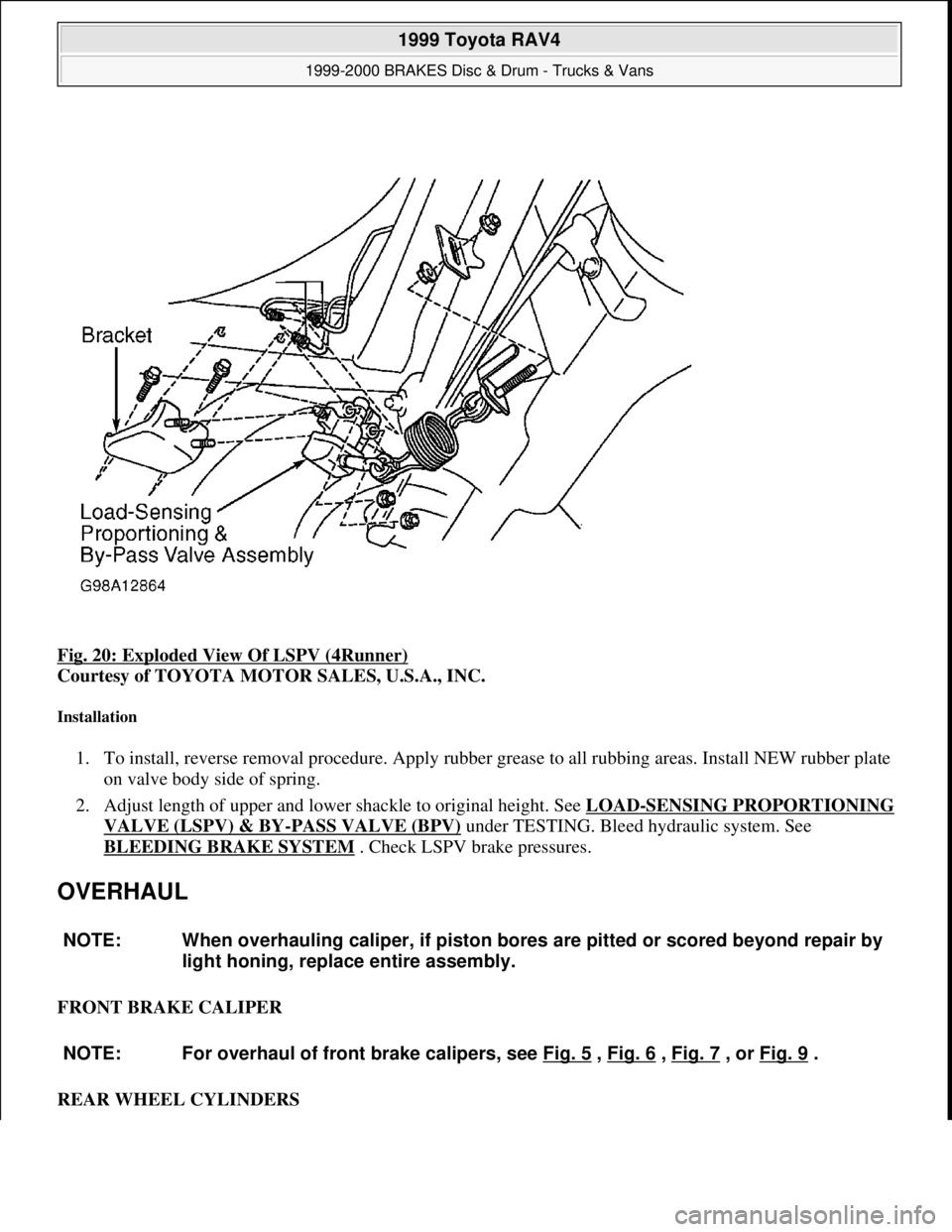 1999 Toyota RAV4
1999-2000 BRAKES Disc & Drum - Trucks & Vans

Bracket

Load-Sensing
Proportioning &
By-Pass Valve Assembly

G98A12864

Fig. 20: Exploded View Of LSPV (4Runner)
Courtesy of TOYOTA MOTOR SALES, U.S.A., INC.

Installation

1. To install, reverse removal procedure. Apply rubber grease to all rubbing areas. Install NEW rubber plate on valve body side of spring.
2. Adjust length of upper and lower shackle to original height. See LOAD-SENSING PROPORTIONING VALVE (LSPV) & BY-PASS VALVE (BPV) under TESTING. Bleed hydraulic system. See BLEEDING BRAKE SYSTEM . Check LSPV brake pressures.

OVERHAUL

NOTE: When overhauling caliper, if piston bores are pitted or scored beyond repair by light honing, replace entire assembly.

FRONT BRAKE CALIPER

NOTE: For overhaul of front brake calipers, see Fig. 5 , Fig. 6 , Fig. 7 , or Fig. 9 .

REAR WHEEL CYLINDERS

carmanualsonline.info