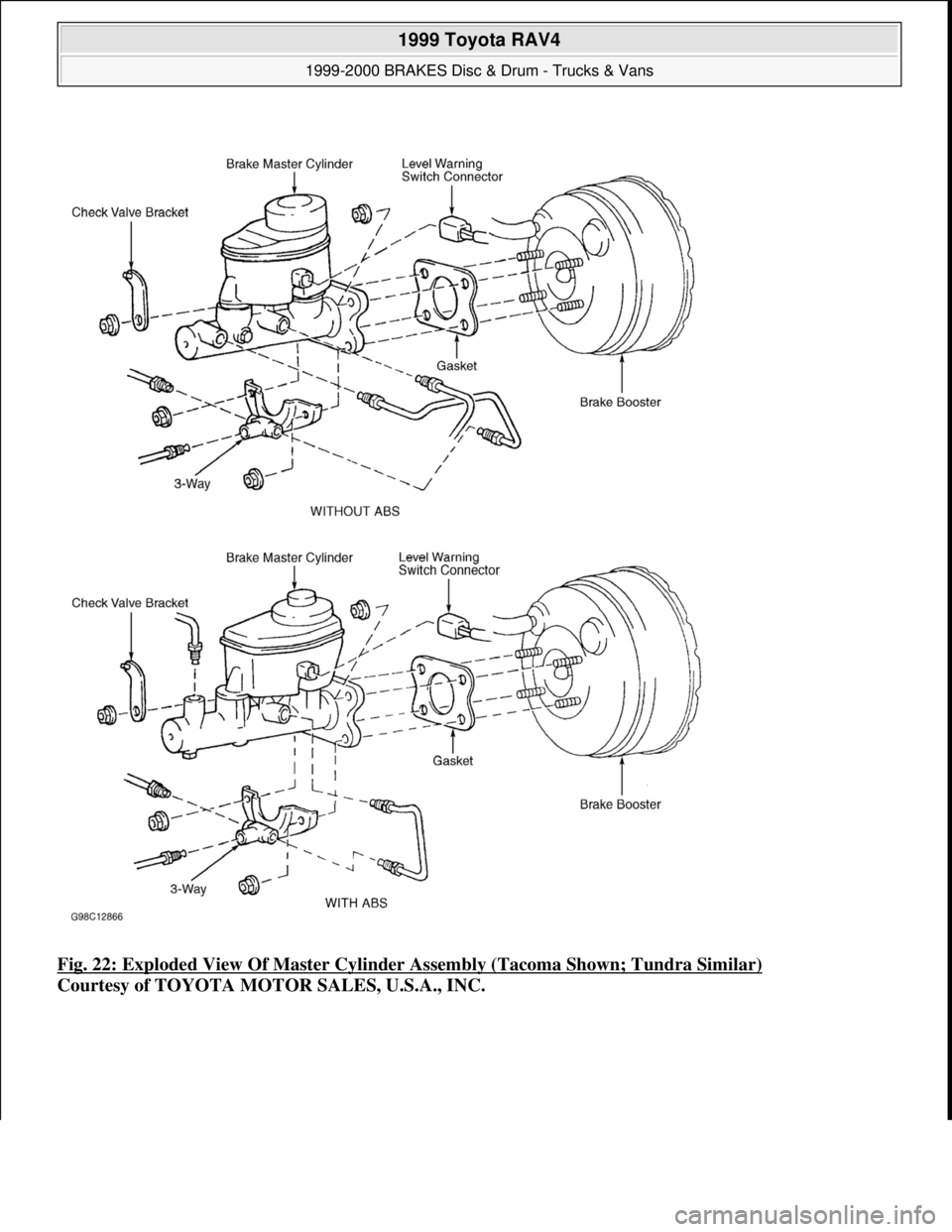 1999 Toyota RAV4

1999-2000 BRAKES Disc & Drum - Trucks & Vans

Brake Master Cylinder
Level Warning Switch Connector
Check Valve Bracket
Gasket
Brake Booster
3-Way
WITHOUT ABS

Brake Master Cylinder
Level Warning Switch Connector
Check Valve Bracket
Gasket
Brake Booster
3-Way
WITH ABS
G98C12866

Fig. 22: Exploded View Of Master Cylinder Assembly (Tacoma Shown; Tundra Similar)
Courtesy of TOYOTA MOTOR SALES, U.S.A., INC.

carmanualsonline.info