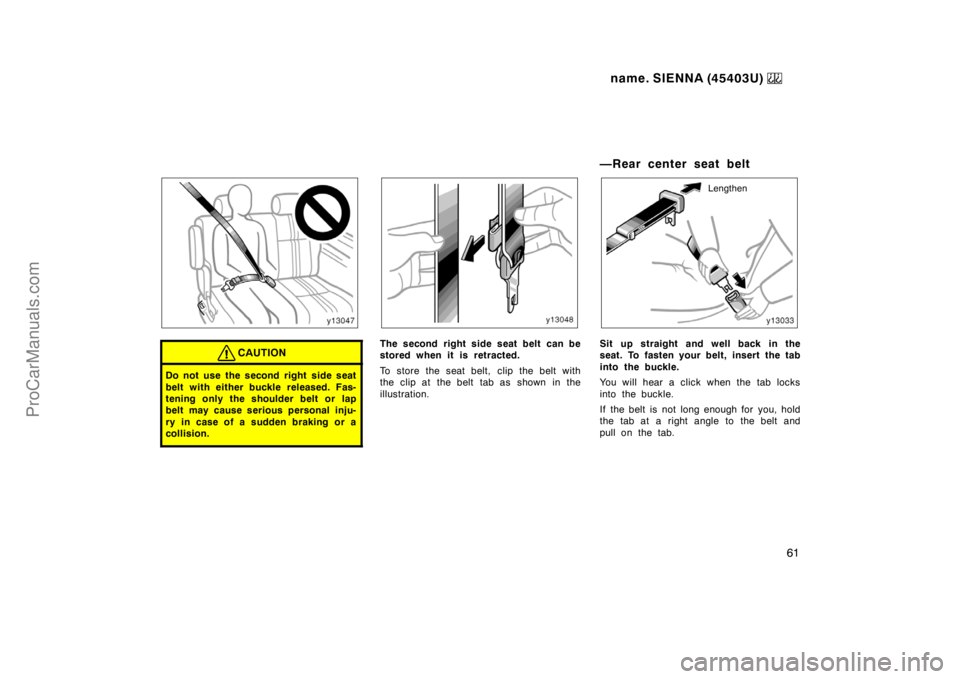 name. SIENNA (45403U)

ProCarManuals.com

y13047

CAUTION

Do not use the second right side seat belt with either buckle released. Fastening only the shoulder belt or lap belt may cause serious personal injury in case of a sudden braking or a collision.

y13048

The second right side seat belt can be stored when it is retracted.

To store the seat belt, clip the belt with the clip at the belt tab as shown in the illustration.

—Rear center seat belt

Lengthen

y13033

Sit up straight and well back in the seat. To fasten your belt, insert the tab into the buckle.

You will hear a click when the tab locks into the buckle.

If the belt is not long enough for you, hold the tab at a right angle to the belt and pull on the tab.

61

carmanualsonline.info